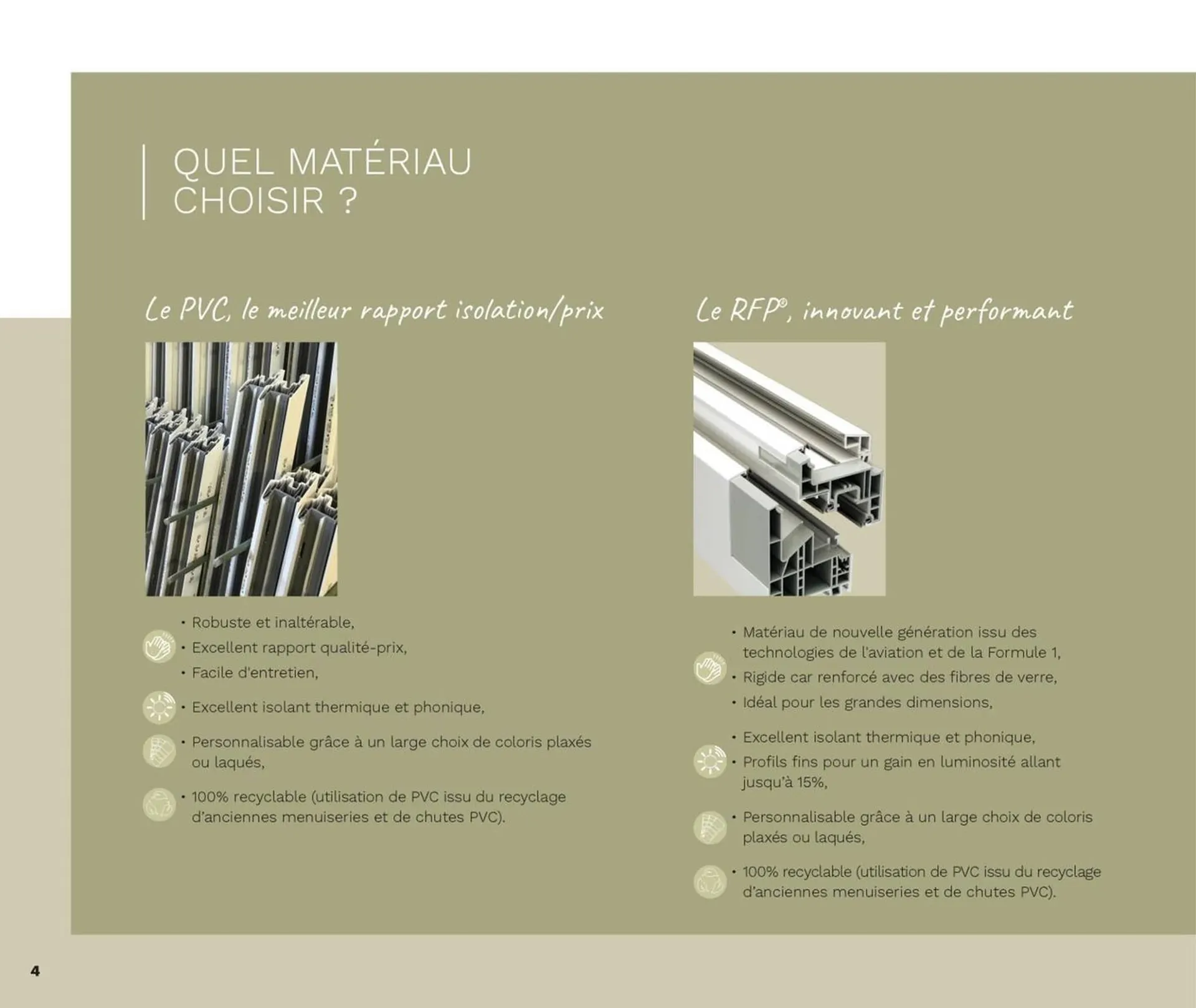 QUEL MATÉRIAU CHOISIR ?

Le PVC, le meilleur rapport isolation/prix

• Robuste et inaltérable,
• Excellent rapport qualité-prix,
• Facile d'entretien,
• Excellent isolant thermique et phonique,
• Personnalisable grâce à un large choix de coloris plaxés ou laqués,
• 100% recyclable (utilisation de PVC issu du recyclage d'anciennes menuiseries et de chutes PVC).

Le RFP®, innovant et performant

• Matériau de nouvelle génération issu des technologies de l'aviation et de la Formule 1,
• Rigide car renforcé avec des fibres de verre,
• Idéal pour les grandes dimensions,
• Excellent isolant thermique et phonique,
• Profils fins pour un gain en luminosité allant jusqu'à 15%,
• Personnalisable grâce à un large choix de coloris plaxés ou laqués,
• 100% recyclable (utilisation de PVC issu du recyclage d'anciennes menuiseries et de chutes PVC).

4