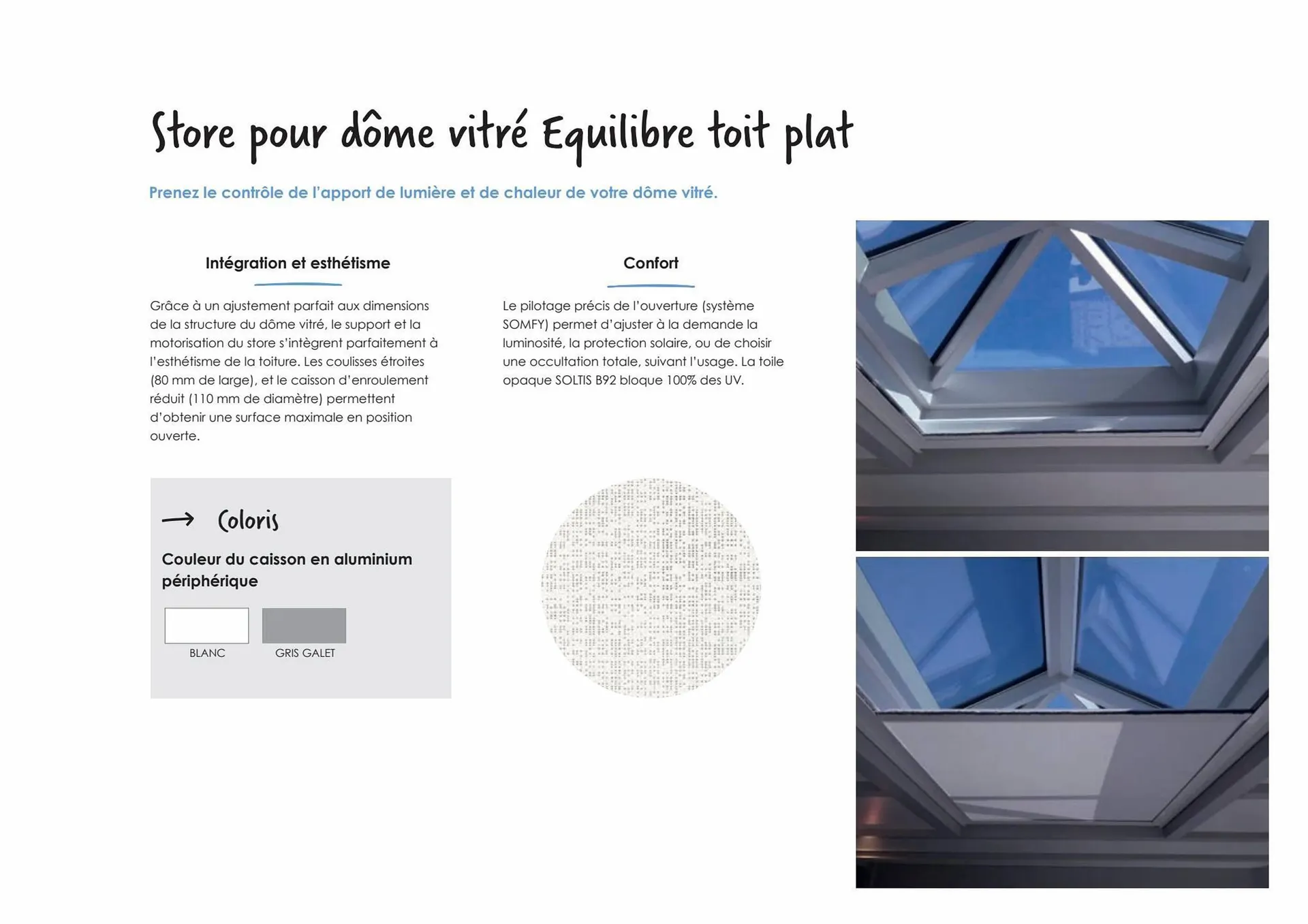 Store pour dôme vitré Equilibre toit plat

Prenez le contrôle de l'apport de lumière et de chaleur de votre dôme vitré.

Intégration et esthétisme

Grâce à un ajustement parfait aux dimensions de la structure du dôme vitré, le support et la motorisation du store s'intègrent parfaitement à l'esthétisme de la toiture. Les coulisses étroites (80 mm de large), et le caisson d'enroulement réduit (110 mm de diamètre) permettent d'obtenir une surface maximale en position ouverte.

→ Coloris

Couleur du caisson en aluminium périphérique

BLANC

GRIS GALET

Confort

Le pilotage précis de l'ouverture (système SOMFY) permet d'ajuster à la demande la luminosité, la protection solaire, ou de choisir une occultation totale, suivant l'usage. La toile opaque SOLTIS B92 bloque 100% des UV.