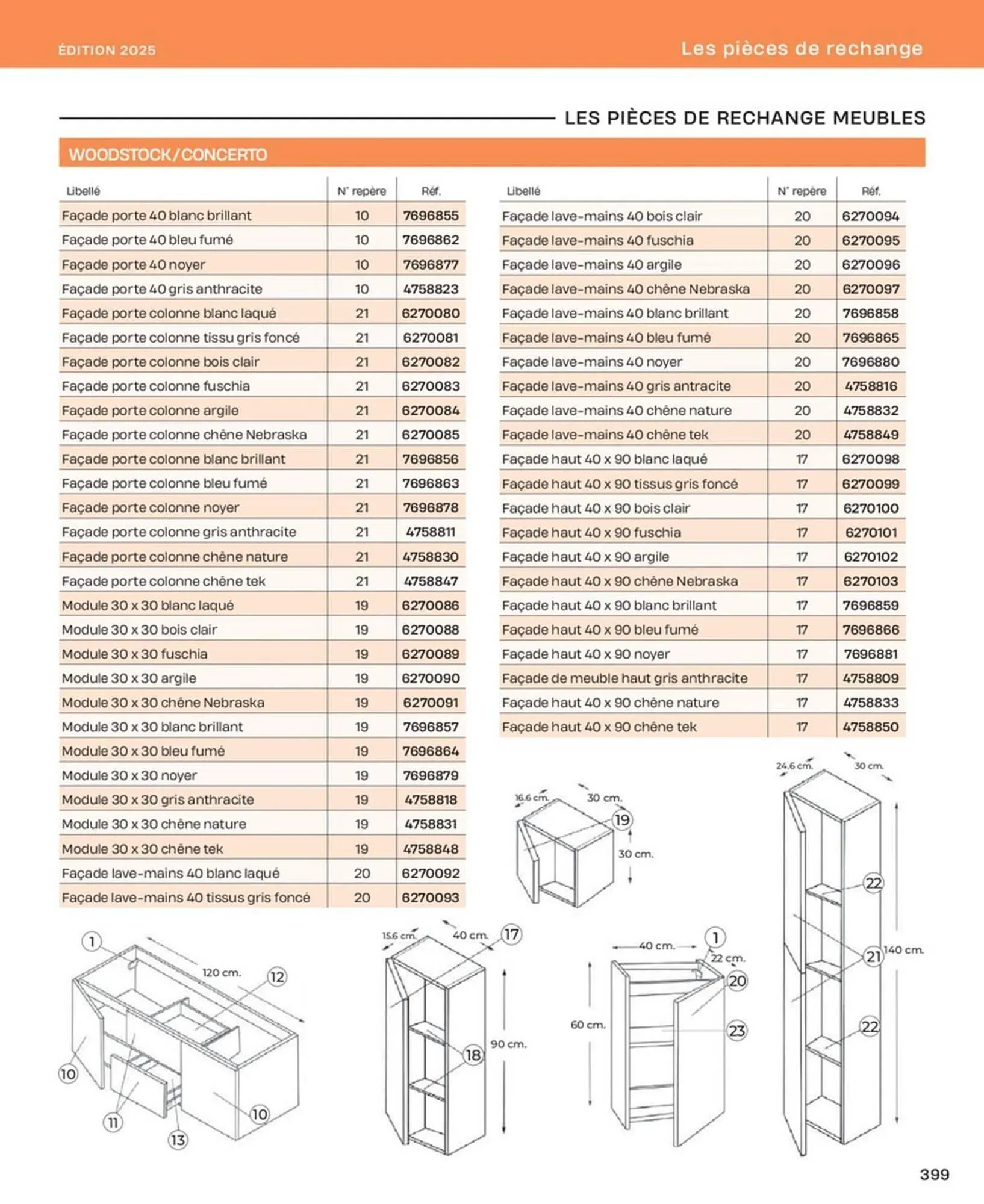 ÉDITION 2025

Les pièces de rechange

LES PIÈCES DE RECHANGE MEUBLES

WOODSTOCK/CONCERTO

| Libellé | N° repère | Réf. |
|---|---|---|
| Façade porte 40 blanc brillant | 10 | 7696855 |
| Façade porte 40 bleu fumé | 10 | 7696862 |
| Façade porte 40 noyer | 10 | 7696877 |
| Façade porte 40 gris anthracite | 10 | 4758823 |
| Façade porte colonne blanc laqué | 21 | 6270080 |
| Façade porte colonne tissu gris foncé | 21 | 6270081 |
| Façade porte colonne bois clair | 21 | 6270082 |
| Façade porte colonne fuschia | 21 | 6270083 |
| Façade porte colonne argile | 21 | 6270084 |
| Façade porte colonne chêne Nebraska | 21 | 6270085 |
| Façade porte colonne blanc brillant | 21 | 7696856 |
| Façade porte colonne bleu fumé | 21 | 7696863 |
| Façade porte colonne noyer | 21 | 7696878 |
| Façade porte colonne gris anthracite | 21 | 4758811 |
| Façade porte colonne chêne nature | 21 | 4758830 |
| Façade porte colonne chêne tek | 21 | 4758847 |
| Module 30 x 30 blanc laqué | 19 | 6270086 |
| Module 30 x 30 bois clair | 19 | 6270088 |
| Module 30 x 30 fuschia | 19 | 6270089 |
| Module 30 x 30 argile | 19 | 6270090 |
| Module 30 x 30 chêne Nebraska | 19 | 6270091 |
| Module 30 x 30 blanc brillant | 19 | 7696857 |
| Module 30 x 30 bleu fumé | 19 | 7696864 |
| Module 30 x 30 noyer | 19 | 7696879 |
| Module 30 x 30 gris anthracite | 19 | 4758818 |
| Module 30 x 30 chêne nature | 19 | 4758831 |
| Module 30 x 30 chêne tek | 19 | 4758848 |
| Façade lave-mains 40 blanc laqué | 20 | 6270092 |
| Façade lave-mains 40 tissus gris foncé | 20 | 6270093 |

| Libellé | N° repère | Réf. |
|---|---|---|
| Façade lave-mains 40 bois clair | 20 | 6270094 |
| Façade lave-mains 40 fuschia | 20 | 6270095 |
| Façade lave-mains 40 argile | 20 | 6270096 |
| Façade lave-mains 40 chêne Nebraska | 20 | 6270097 |
| Façade lave-mains 40 blanc brillant | 20 | 7696858 |
| Façade lave-mains 40 bleu fumé | 20 | 7696865 |
| Façade lave-mains 40 noyer | 20 | 7696880 |
| Façade lave-mains 40 gris antracite | 20 | 4758816 |
| Façade lave-mains 40 chêne nature | 20 | 4758832 |
| Façade lave-mains 40 chêne tek | 20 | 4758849 |
| Façade haut 40 x 90 blanc laqué | 17 | 6270098 |
| Façade haut 40 x 90 tissus gris foncé | 17 | 6270099 |
| Façade haut 40 x 90 bois clair | 17 | 6270100 |
| Façade haut 40 x 90 fuschia | 17 | 6270101 |
| Façade haut 40 x 90 argile | 17 | 6270102 |
| Façade haut 40 x 90 chêne Nebraska | 17 | 6270103 |
| Façade haut 40 x 90 blanc brillant | 17 | 7696859 |
| Façade haut 40 x 90 bleu fumé | 17 | 7696866 |
| Façade haut 40 x 90 noyer | 17 | 7696881 |
| Façade de meuble haut gris anthracite | 17 | 4758809 |
| Façade haut 40 x 90 chêne nature | 17 | 4758833 |
| Façade haut 40 x 90 chêne tek | 17 | 4758850 |

16.6 cm. 30 cm. 19 30 cm.

24.6 cm. 30 cm. 22 21 140 cm. 22

1 120 cm. 12 10 11 13 10

15.6 cm. 40 cm. 17 18 90 cm.

40 cm. 1 22 cm. 20 60 cm. 23

399