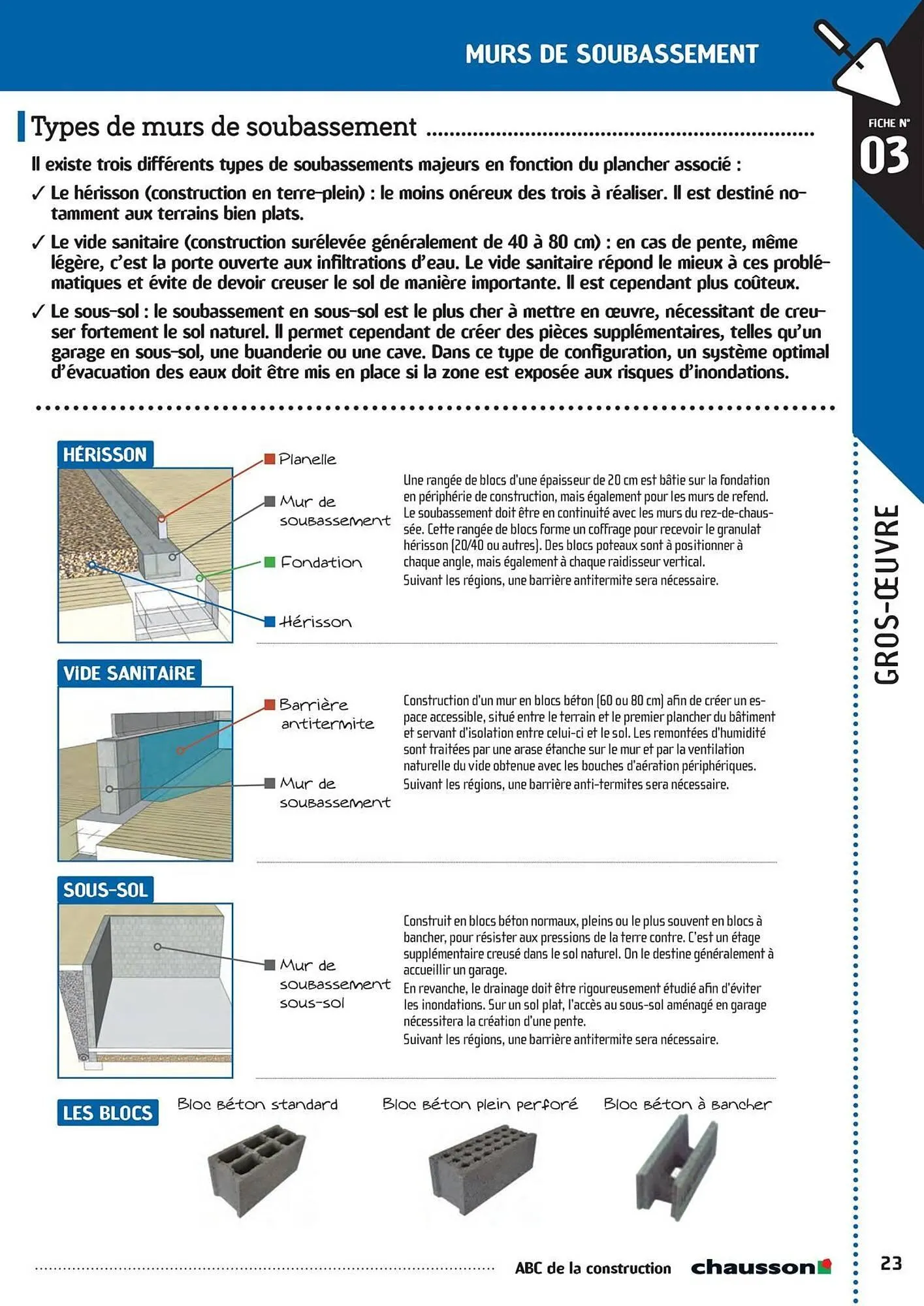 MURS DE SOUBASSEMENT

FICHE N°
03

Types de murs de soubassement

Il existe trois différents types de soubassements majeurs en fonction du plancher associé :

✓ Le hérisson (construction en terre-plein) : le moins onéreux des trois à réaliser. Il est destiné notamment aux terrains bien plats.

✓ Le vide sanitaire (construction surélevée généralement de 40 à 80 cm) : en cas de pente, même légère, c'est la porte ouverte aux infiltrations d'eau. Le vide sanitaire répond le mieux à ces problématiques et évite de devoir creuser le sol de manière importante. Il est cependant plus coûteux.

✓ Le sous-sol : le soubassement en sous-sol est le plus cher à mettre en œuvre, nécessitant de creuser fortement le sol naturel. Il permet cependant de créer des pièces supplémentaires, telles qu'un garage en sous-sol, une buanderie ou une cave. Dans ce type de configuration, un système optimal d'évacuation des eaux doit être mis en place si la zone est exposée aux risques d'inondations.

HÉRISSON

Planelle

Mur de soubassement

Fondation

Hérisson

Une rangée de blocs d'une épaisseur de 20 cm est bâtie sur la fondation en périphérie de construction, mais également pour les murs de refend. Le soubassement doit être en continuité avec les murs du rez-de-chaussée. Cette rangée de blocs forme un coffrage pour recevoir le granulat hérisson (20/40 ou autres). Des blocs poteaux sont à positionner à chaque angle, mais également à chaque raidisseur vertical.
Suivant les régions, une barrière antitermite sera nécessaire.

VIDE SANITAIRE

Barrière antitermite

Mur de soubassement

Construction d'un mur en blocs béton (60 ou 80 cm) afin de créer un espace accessible, situé entre le terrain et le premier plancher du bâtiment et servant d'isolation entre celui-ci et le sol. Les remontées d'humidité sont traitées par une arase étanche sur le mur et par la ventilation naturelle du vide obtenue avec les bouches d'aération périphériques.
Suivant les régions, une barrière anti-termites sera nécessaire.

SOUS-SOL

Mur de soubassement sous-sol

Construit en blocs béton normaux, pleins ou le plus souvent en blocs à bancher, pour résister aux pressions de la terre contre. C'est un étage supplémentaire creusé dans le sol naturel. On le destine généralement à accueillir un garage.
En revanche, le drainage doit être rigoureusement étudié afin d'éviter les inondations. Sur un sol plat, l'accès au sous-sol aménagé en garage nécessitera la création d'une pente.
Suivant les régions, une barrière antitermite sera nécessaire.

LES BLOCS

Bloc béton standard

Bloc béton plein perforé

Bloc béton à bancher

GROS-ŒUVRE

ABC de la construction chausson

23