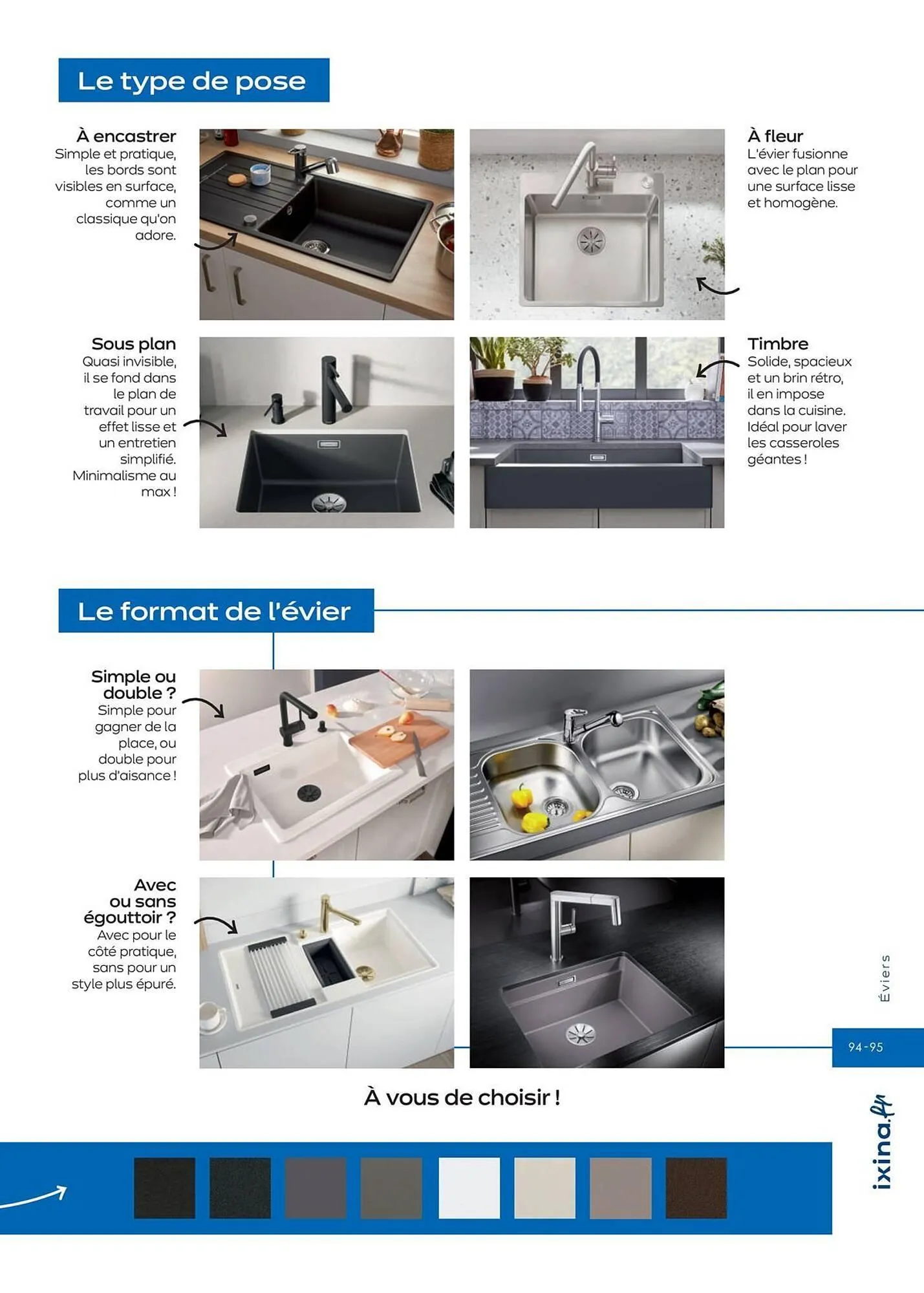 Le type de pose

À encastrer
Simple et pratique, les bords sont visibles en surface, comme un classique qu'on adore.

À fleur
L'évier fusionne avec le plan pour une surface lisse et homogène.

Sous plan
Quasi invisible, il se fond dans le plan de travail pour un effet lisse et un entretien simplifié. Minimalisme au max !

Timbre
Solide, spacieux et un brin rétro, il en impose dans la cuisine. Idéal pour laver les casseroles géantes !

Le format de l'évier

Simple ou double ?
Simple pour gagner de la place, ou double pour plus d'aisance !

Avec ou sans égouttoir ?
Avec pour le côté pratique, sans pour un style plus épuré.

À vous de choisir !

Éviers

94-95

ixina.fr