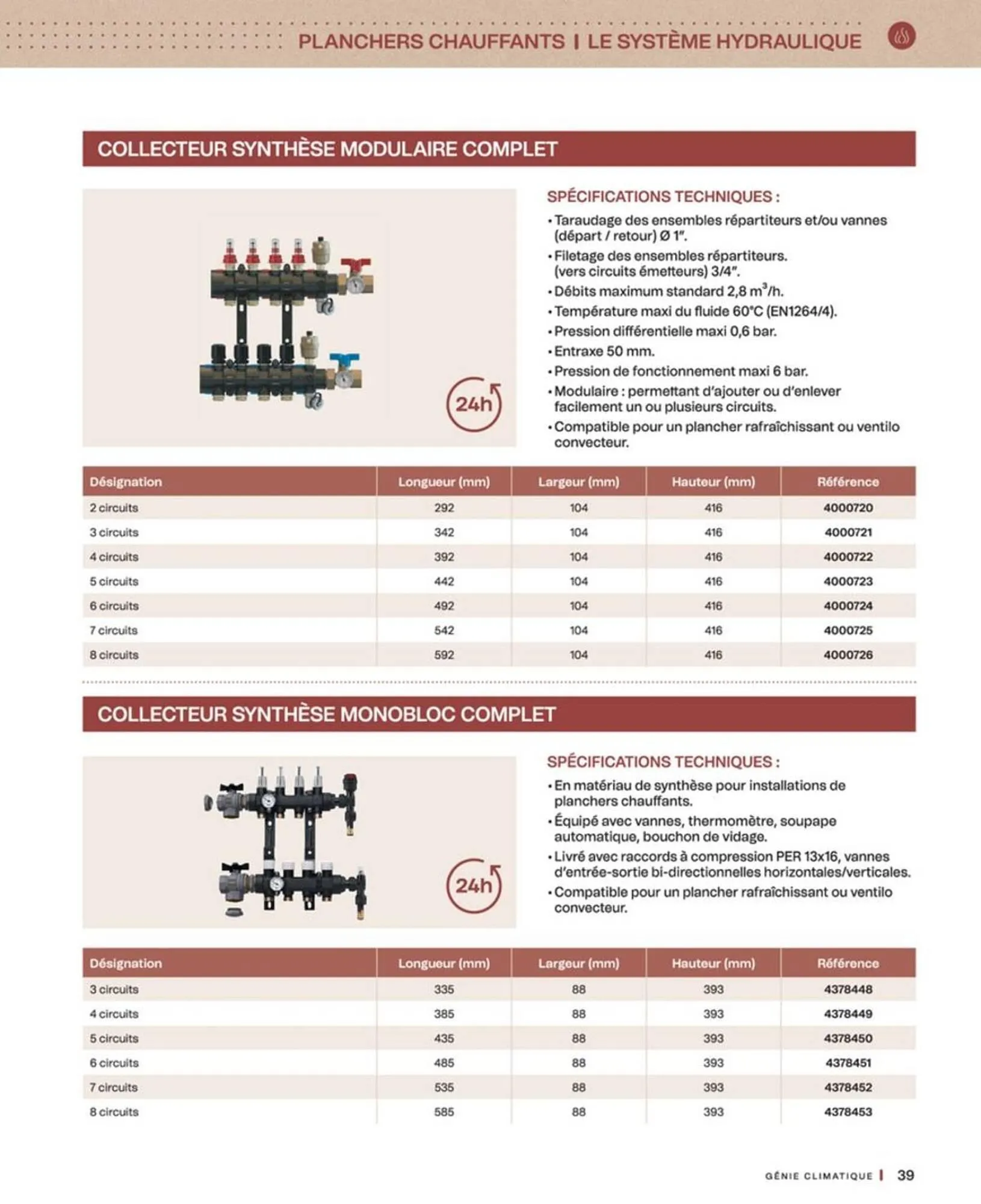 PLANCHERS CHAUFFANTS | LE SYSTÈME HYDRAULIQUE

COLLECTEUR SYNTHÈSE MODULAIRE COMPLET

24h

SPÉCIFICATIONS TECHNIQUES :
• Taraudage des ensembles répartiteurs et/ou vannes (départ / retour) Ø 1".
• Filetage des ensembles répartiteurs. (vers circuits émetteurs) 3/4".
• Débits maximum standard 2,8 $m^3$/h.
• Température maxi du fluide 60°C (EN1264/4).
• Pression différentielle maxi 0,6 bar.
• Entraxe 50 mm.
• Pression de fonctionnement maxi 6 bar.
• Modulaire : permettant d'ajouter ou d'enlever facilement un ou plusieurs circuits.
• Compatible pour un plancher rafraîchissant ou ventilo convecteur.

| Désignation | Longueur (mm) | Largeur (mm) | Hauteur (mm) | Référence |
|---|---|---|---|---|
| 2 circuits | 292 | 104 | 416 | 4000720 |
| 3 circuits | 342 | 104 | 416 | 4000721 |
| 4 circuits | 392 | 104 | 416 | 4000722 |
| 5 circuits | 442 | 104 | 416 | 4000723 |
| 6 circuits | 492 | 104 | 416 | 4000724 |
| 7 circuits | 542 | 104 | 416 | 4000725 |
| 8 circuits | 592 | 104 | 416 | 4000726 |

COLLECTEUR SYNTHÈSE MONOBLOC COMPLET

24h

SPÉCIFICATIONS TECHNIQUES :
• En matériau de synthèse pour installations de planchers chauffants.
• Équipé avec vannes, thermomètre, soupape automatique, bouchon de vidage.
• Livré avec raccords à compression PER 13x16, vannes d'entrée-sortie bi-directionnelles horizontales/verticales.
• Compatible pour un plancher rafraîchissant ou ventilo convecteur.

| Désignation | Longueur (mm) | Largeur (mm) | Hauteur (mm) | Référence |
|---|---|---|---|---|
| 3 circuits | 335 | 88 | 393 | 4378448 |
| 4 circuits | 385 | 88 | 393 | 4378449 |
| 5 circuits | 435 | 88 | 393 | 4378450 |
| 6 circuits | 485 | 88 | 393 | 4378451 |
| 7 circuits | 535 | 88 | 393 | 4378452 |
| 8 circuits | 585 | 88 | 393 | 4378453 |

GÉNIE CLIMATIQUE | 39