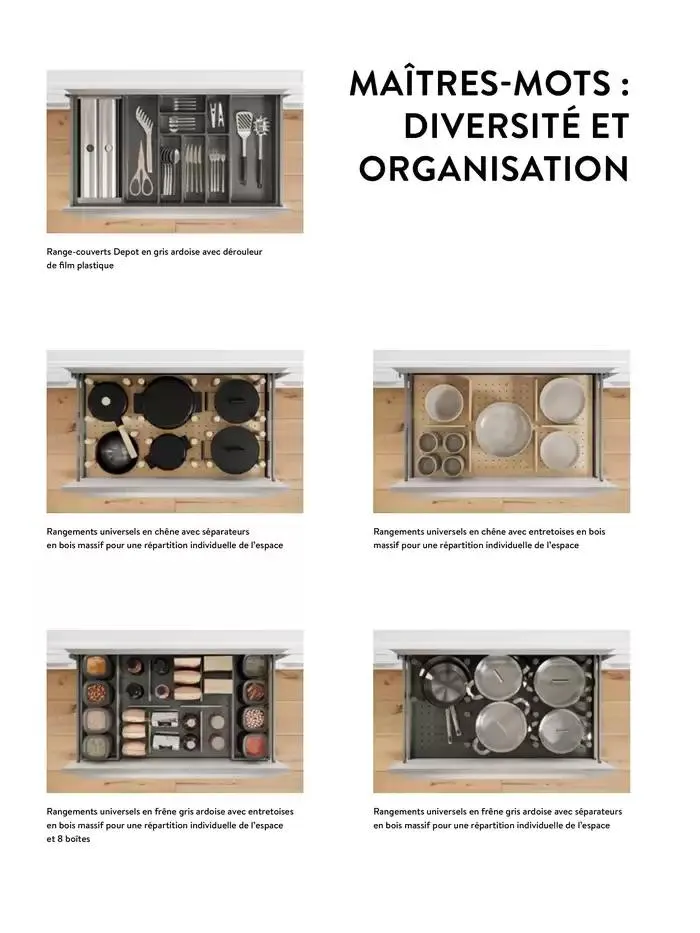 MAÎTRES-MOTS : DIVERSITÉ ET ORGANISATION

Range-couverts Depot en gris ardoise avec dérouleur de film plastique

Rangements universels en chêne avec séparateurs en bois massif pour une répartition individuelle de l'espace

Rangements universels en chêne avec entretoises en bois massif pour une répartition individuelle de l'espace

Rangements universels en frêne gris ardoise avec entretoises en bois massif pour une répartition individuelle de l'espace et 8 boîtes

Rangements universels en frêne gris ardoise avec séparateurs en bois massif pour une répartition individuelle de l'espace