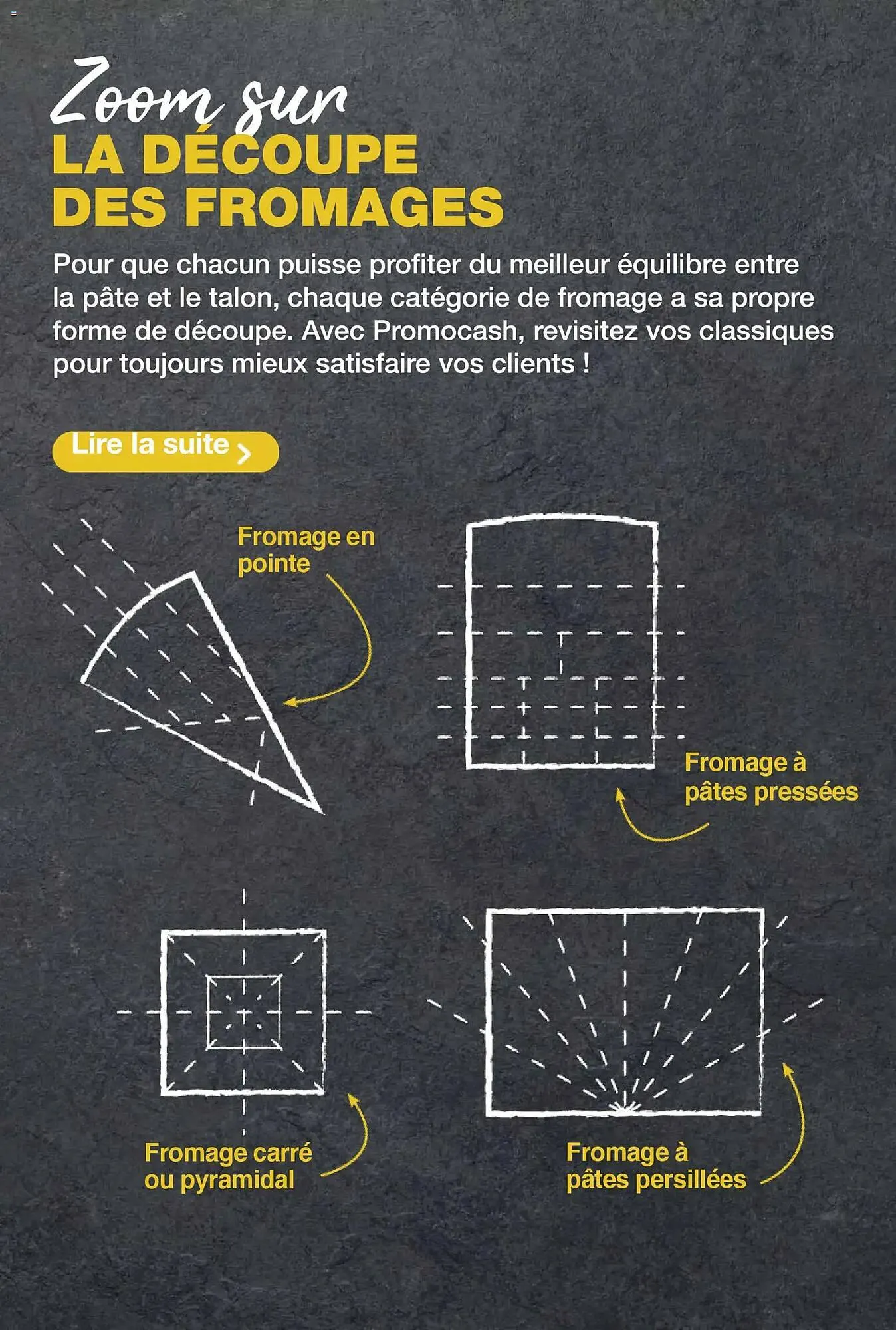 Zoom sur
LA DÉCOUPE DES FROMAGES

Pour que chacun puisse profiter du meilleur équilibre entre la pâte et le talon, chaque catégorie de fromage a sa propre forme de découpe. Avec Promocash, revisitez vos classiques pour toujours mieux satisfaire vos clients !

Lire la suite

Fromage en pointe

Fromage à pâtes pressées

Fromage carré ou pyramidal

Fromage à pâtes persillées