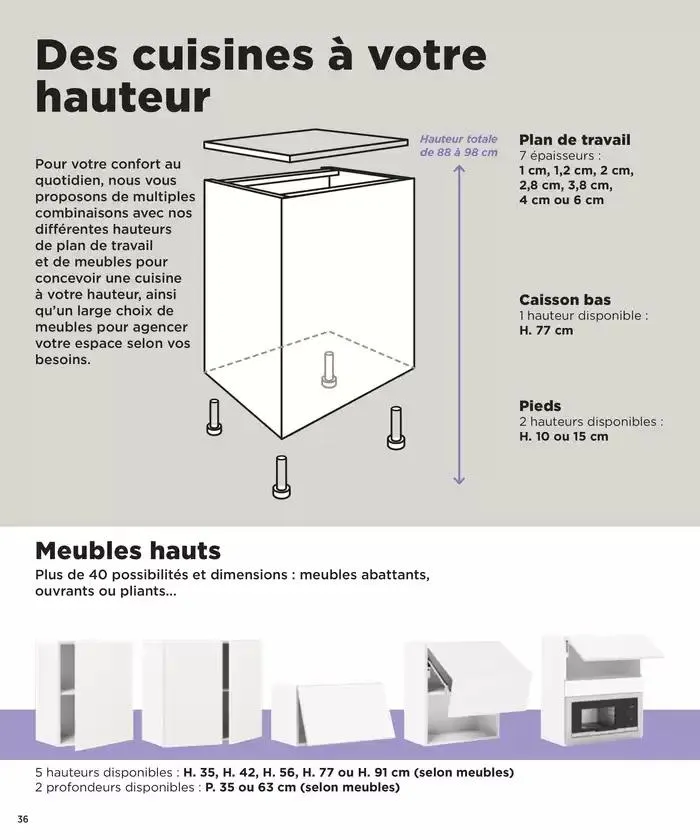 Des cuisines à votre hauteur

Pour votre confort au quotidien, nous vous proposons de multiples combinaisons avec nos différentes hauteurs de plan de travail et de meubles pour concevoir une cuisine à votre hauteur, ainsi qu'un large choix de meubles pour agencer votre espace selon vos besoins.

Hauteur totale de 88 à 98 cm

Plan de travail
7 épaisseurs :
1 cm, 1,2 cm, 2 cm, 2,8 cm, 3,8 cm, 4 cm ou 6 cm

Caisson bas
1 hauteur disponible :
H. 77 cm

Pieds
2 hauteurs disponibles :
H. 10 ou 15 cm

Meubles hauts
Plus de 40 possibilités et dimensions : meubles abattants, ouvrants ou pliants...

5 hauteurs disponibles : H. 35, H. 42, H. 56, H. 77 ou H. 91 cm (selon meubles)
2 profondeurs disponibles : P. 35 ou 63 cm (selon meubles)

36