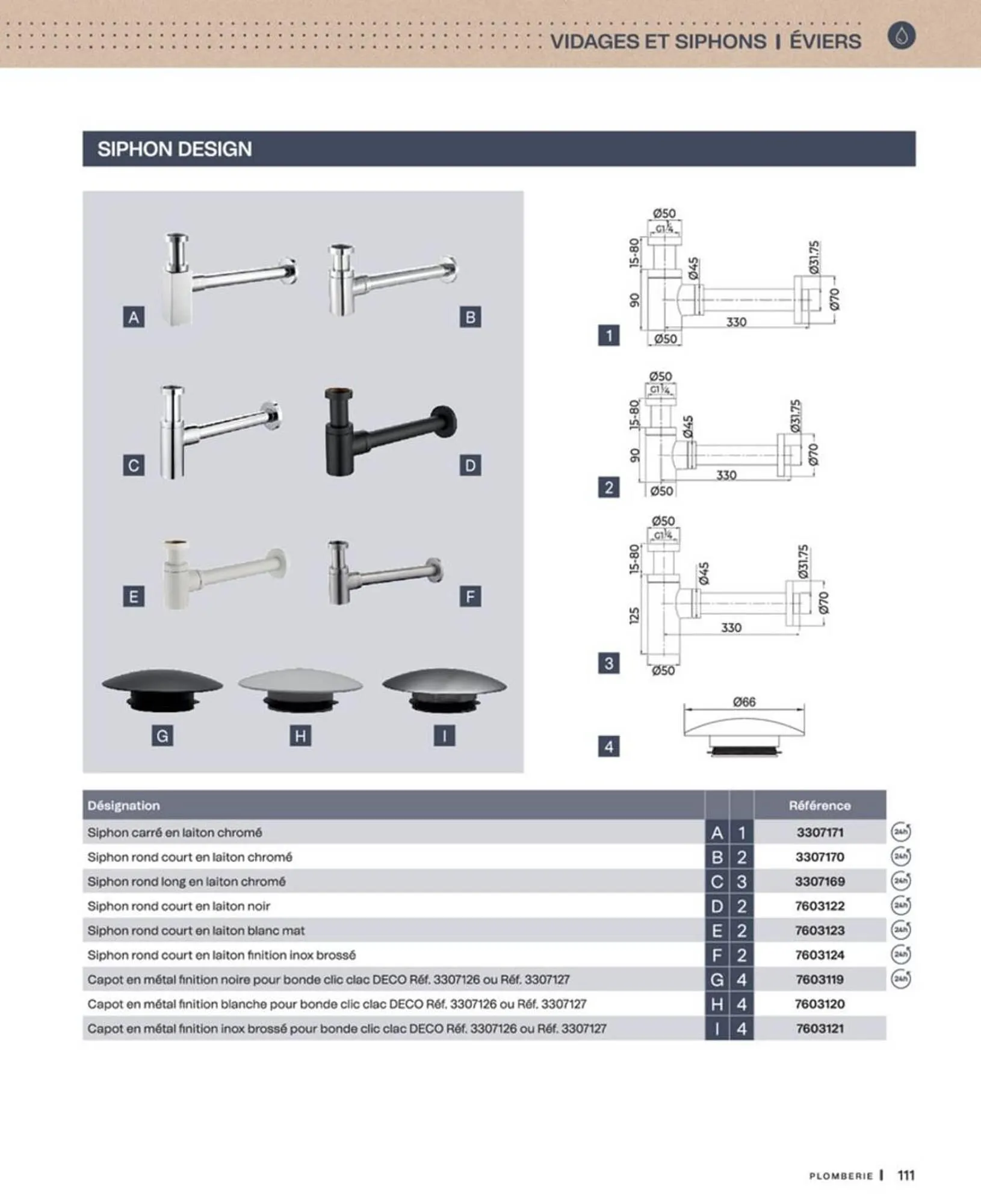 VIDAGES ET SIPHONS | ÉVIERS

SIPHON DESIGN

A B C D E F G H I

1
Ø50
G1¼
15-80
90
Ø45
Ø31.75
Ø70
330
Ø50

2
Ø50
G1¼
15-80
90
Ø45
Ø31.75
Ø70
330
Ø50

3
Ø50
G1¼
15-80
125
Ø45
Ø31.75
Ø70
330
Ø50

4
Ø66

| Désignation | | | Référence | |
|---|---|---|---|---|
| Siphon carré en laiton chromé | A | 1 | 3307171 | 24h |
| Siphon rond court en laiton chromé | B | 2 | 3307170 | 24h |
| Siphon rond long en laiton chromé | C | 3 | 3307169 | 24h |
| Siphon rond court en laiton noir | D | 2 | 7603122 | 24h |
| Siphon rond court en laiton blanc mat | E | 2 | 7603123 | 24h |
| Siphon rond court en laiton finition inox brossé | F | 2 | 7603124 | 24h |
| Capot en métal finition noire pour bonde clic clac DECO Réf. 3307126 ou Réf. 3307127 | G | 4 | 7603119 | 24h |
| Capot en métal finition blanche pour bonde clic clac DECO Réf. 3307126 ou Réf. 3307127 | H | 4 | 7603120 | |
| Capot en métal finition inox brossé pour bonde clic clac DECO Réf. 3307126 ou Réf. 3307127 | I | 4 | 7603121 | |

PLOMBERIE | 111