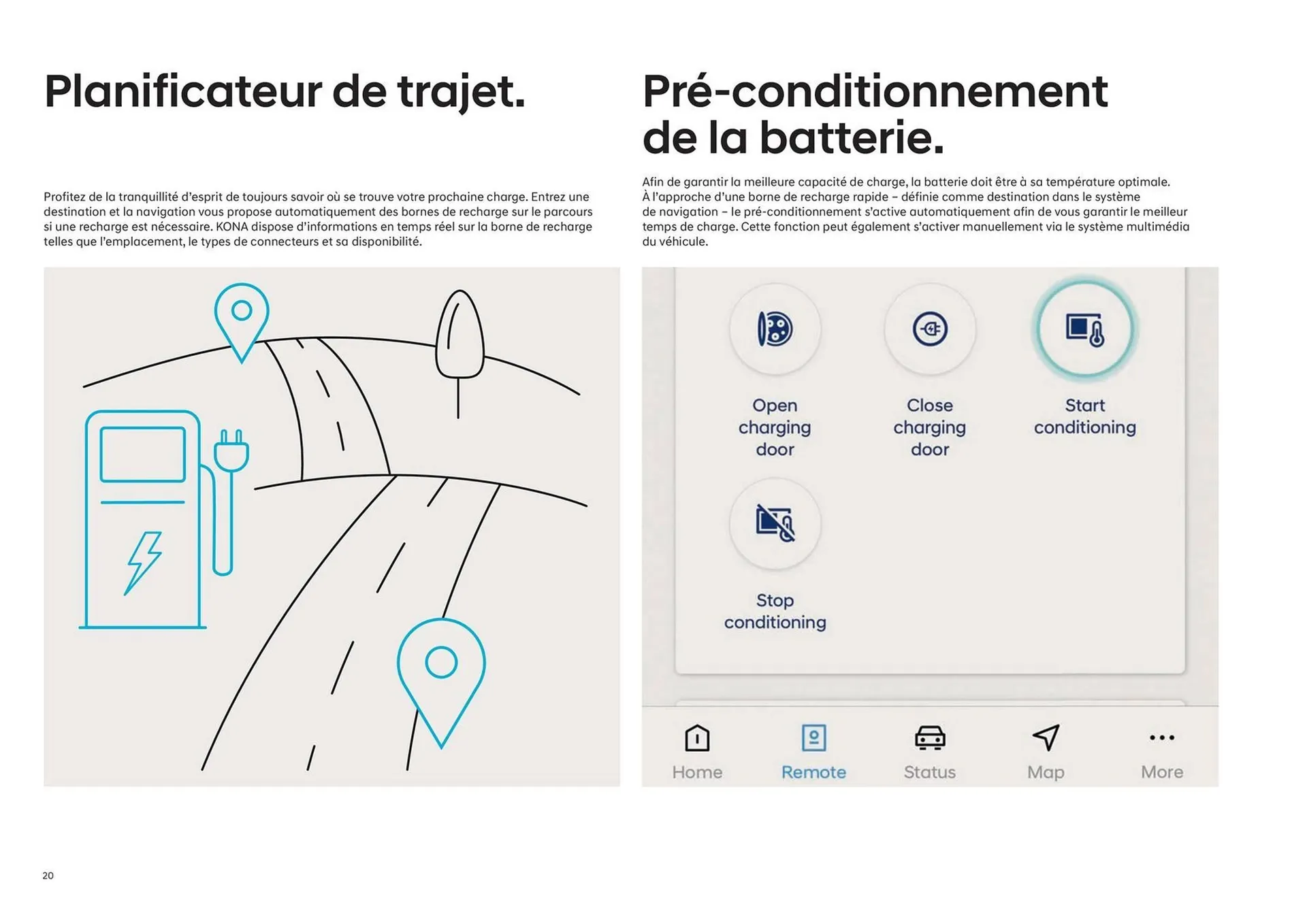 Planificateur de trajet.

Profitez de la tranquillité d'esprit de toujours savoir où se trouve votre prochaine charge. Entrez une destination et la navigation vous propose automatiquement des bornes de recharge sur le parcours si une recharge est nécessaire. KONA dispose d'informations en temps réel sur la borne de recharge telles que l'emplacement, le types de connecteurs et sa disponibilité.

Pré-conditionnement de la batterie.

Afin de garantir la meilleure capacité de charge, la batterie doit être à sa température optimale. À l'approche d'une borne de recharge rapide – définie comme destination dans le système de navigation – le pré-conditionnement s'active automatiquement afin de vous garantir le meilleur temps de charge. Cette fonction peut également s'activer manuellement via le système multimédia du véhicule.

Open charging door

Close charging door

Start conditioning

Stop conditioning

Home

Remote

Status

Map

More

20