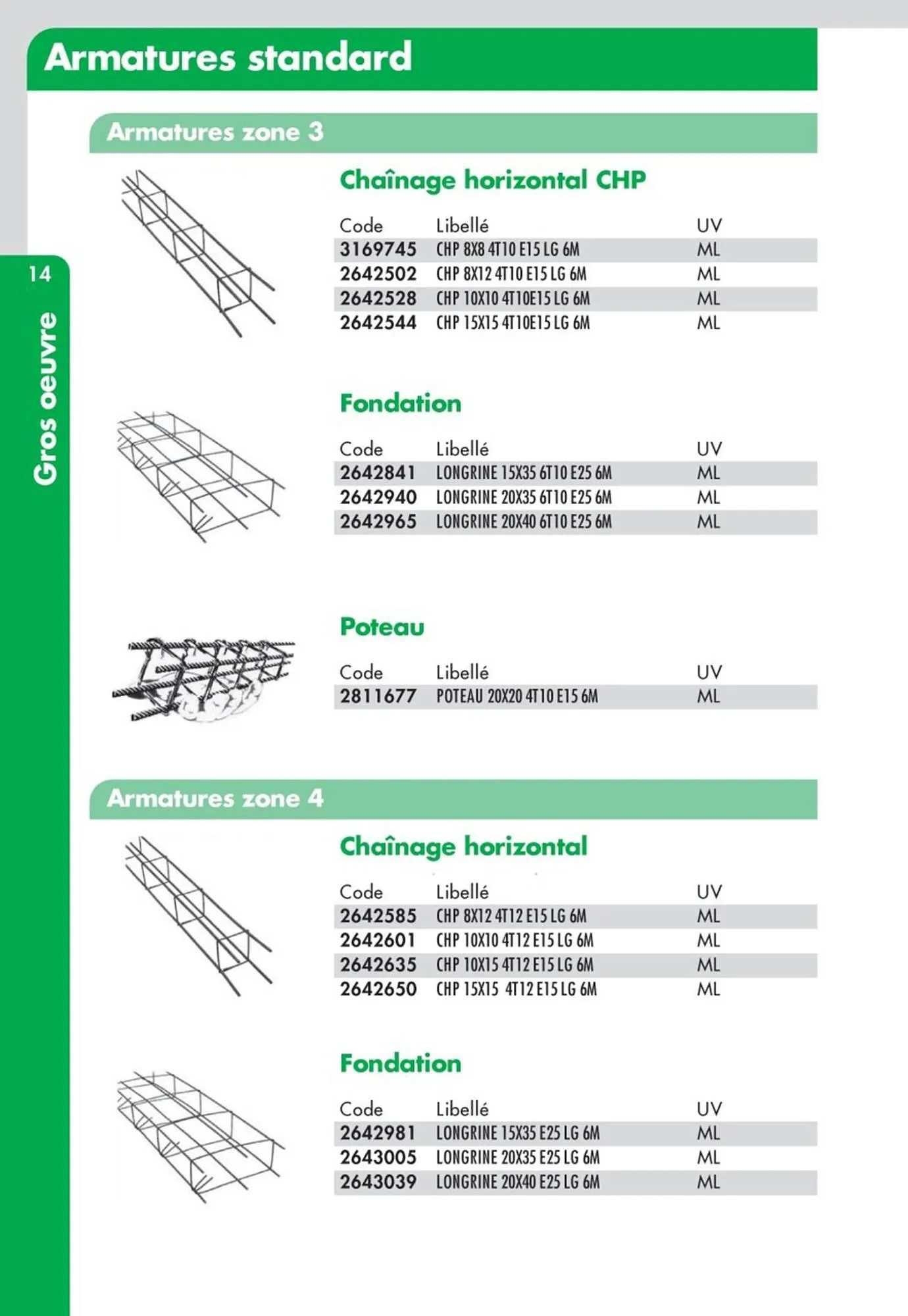 Armatures standard

14

Gros oeuvre

Armatures zone 3

Chaînage horizontal CHP

| Code | Libellé | UV |
|---|---|---|
| 3169745 | CHP 8X8 4T10 E15 LG 6M | ML |
| 2642502 | CHP 8X12 4T10 E15 LG 6M | ML |
| 2642528 | CHP 10X10 4T10E15 LG 6M | ML |
| 2642544 | CHP 15X15 4T10E15 LG 6M | ML |

Fondation

| Code | Libellé | UV |
|---|---|---|
| 2642841 | LONGRINE 15X35 6T10 E25 6M | ML |
| 2642940 | LONGRINE 20X35 6T10 E25 6M | ML |
| 2642965 | LONGRINE 20X40 6T10 E25 6M | ML |

Poteau

| Code | Libellé | UV |
|---|---|---|
| 2811677 | POTEAU 20X20 4T10 E15 6M | ML |

Armatures zone 4

Chaînage horizontal

| Code | Libellé | UV |
|---|---|---|
| 2642585 | CHP 8X12 4T12 E15 LG 6M | ML |
| 2642601 | CHP 10X10 4T12 E15 LG 6M | ML |
| 2642635 | CHP 10X15 4T12 E15 LG 6M | ML |
| 2642650 | CHP 15X15 4T12 E15 LG 6M | ML |

Fondation

| Code | Libellé | UV |
|---|---|---|
| 2642981 | LONGRINE 15X35 E25 LG 6M | ML |
| 2643005 | LONGRINE 20X35 E25 LG 6M | ML |
| 2643039 | LONGRINE 20X40 E25 LG 6M | ML |