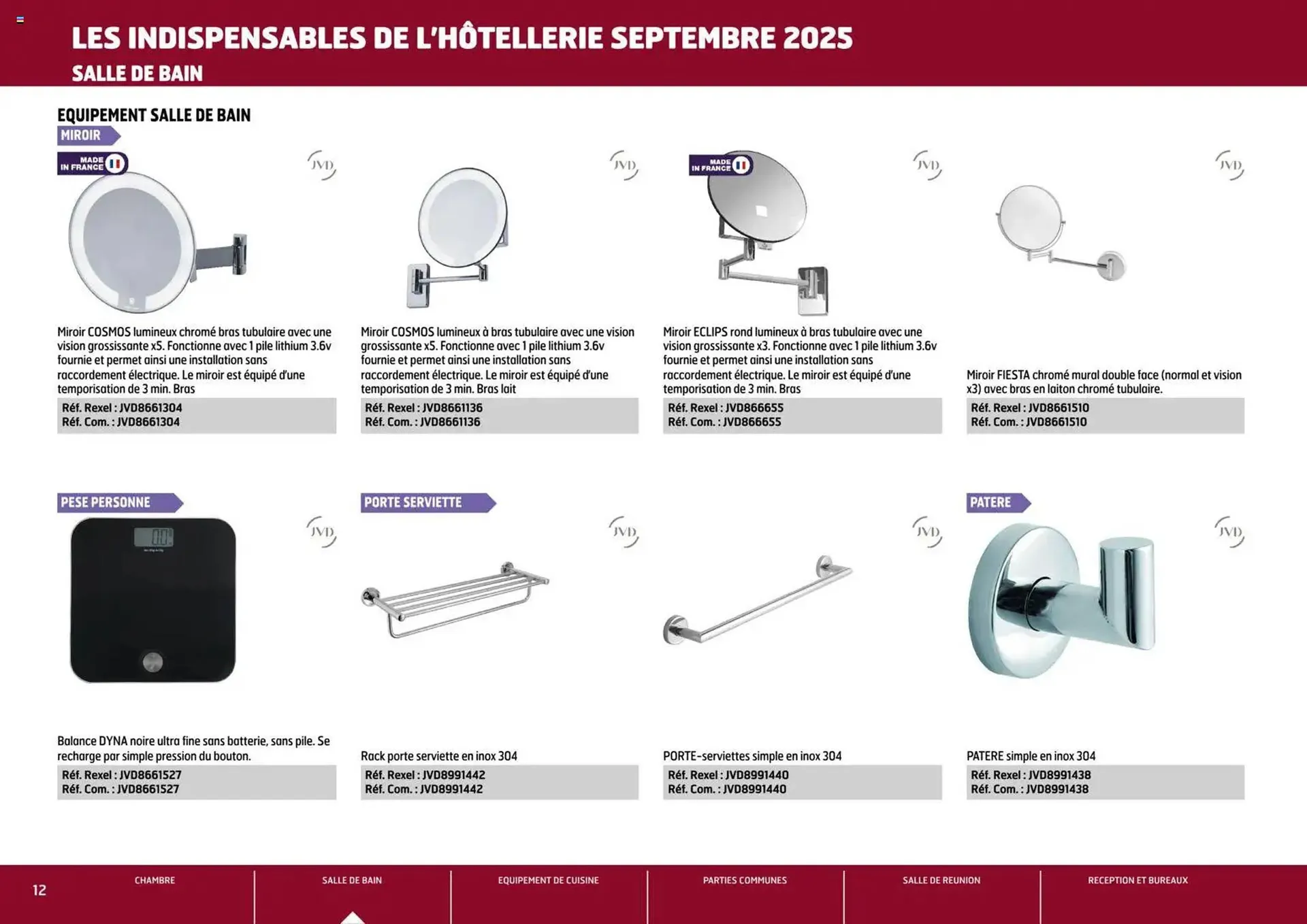 LES INDISPENSABLES DE L'HÔTELLERIE SEPTEMBRE 2025
SALLE DE BAIN

EQUIPEMENT SALLE DE BAIN
MIROIR

MADE IN FRANCE

JVD

Miroir COSMOS lumineux chromé bras tubulaire avec une vision grossissante x5. Fonctionne avec 1 pile lithium 3.6v fournie et permet ainsi une installation sans raccordement électrique. Le miroir est équipé d'une temporisation de 3 min. Bras
Réf. Rexel : JVD8661304
Réf. Com. : JVD8661304

JVD

Miroir COSMOS lumineux à bras tubulaire avec une vision grossissante x5. Fonctionne avec 1 pile lithium 3.6v fournie et permet ainsi une installation sans raccordement électrique. Le miroir est équipé d'une temporisation de 3 min. Bras lait
Réf. Rexel : JVD8661136
Réf. Com. : JVD8661136

MADE IN FRANCE

JVD

Miroir ECLIPS rond lumineux à bras tubulaire avec une vision grossissante x3. Fonctionne avec 1 pile lithium 3.6v fournie et permet ainsi une installation sans raccordement électrique. Le miroir est équipé d'une temporisation de 3 min. Bras
Réf. Rexel : JVD866655
Réf. Com. : JVD866655

JVD

Miroir FIESTA chromé mural double face (normal et vision x3) avec bras en laiton chromé tubulaire.
Réf. Rexel : JVD8661510
Réf. Com. : JVD8661510

PESE PERSONNE

JVD

Balance DYNA noire ultra fine sans batterie, sans pile. Se recharge par simple pression du bouton.
Réf. Rexel : JVD8661527
Réf. Com. : JVD8661527

PORTE SERVIETTE

JVD

Rack porte serviette en inox 304
Réf. Rexel : JVD8991442
Réf. Com. : JVD8991442

JVD

PORTE-serviettes simple en inox 304
Réf. Rexel : JVD8991440
Réf. Com. : JVD8991440

PATERE

JVD

PATERE simple en inox 304
Réf. Rexel : JVD8991438
Réf. Com. : JVD8991438

12
CHAMBRE
SALLE DE BAIN
EQUIPEMENT DE CUISINE
PARTIES COMMUNES
SALLE DE REUNION
RECEPTION ET BUREAUX