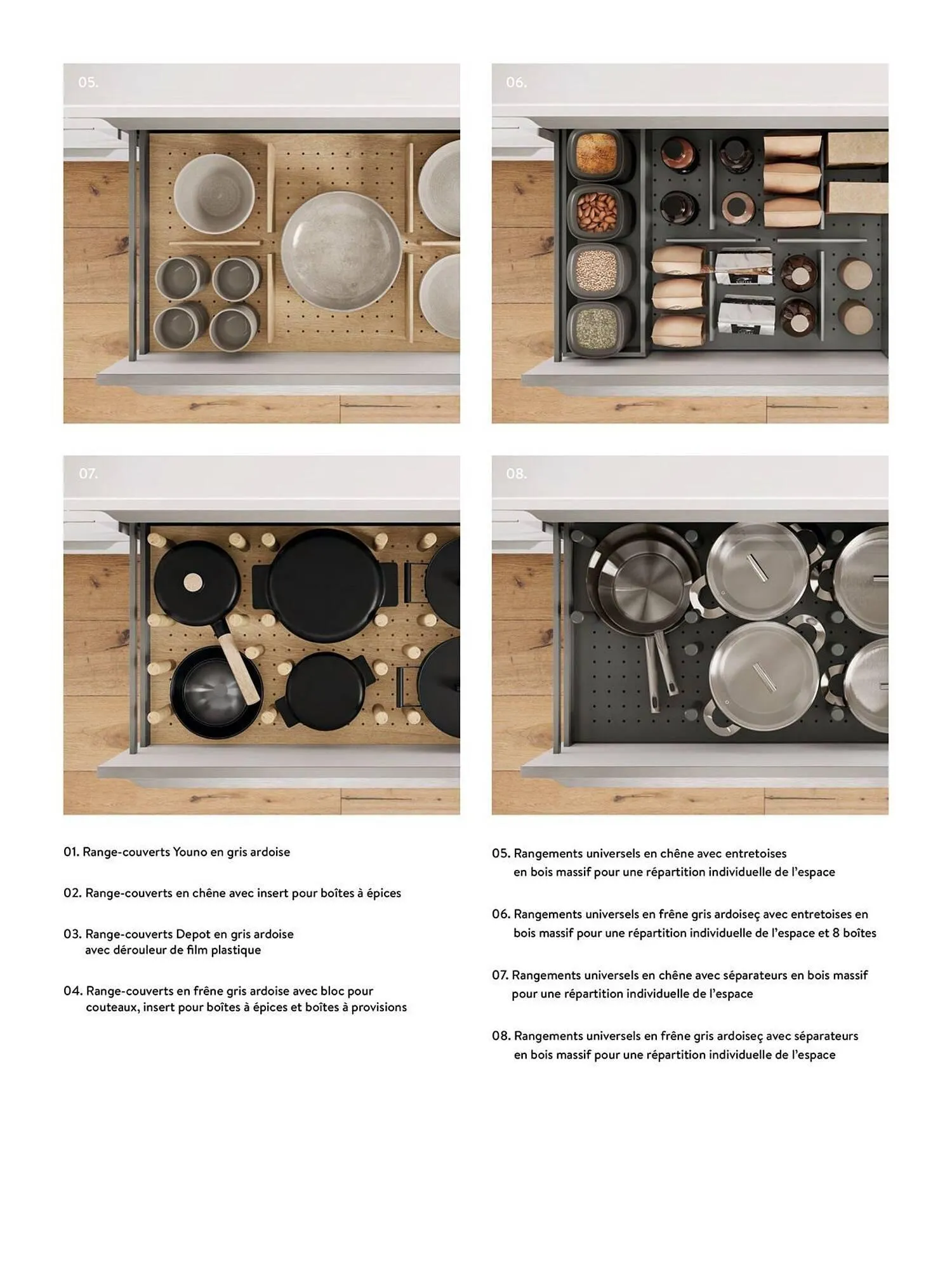 05.

06.

07.

08.

01. Range-couverts Youno en gris ardoise

02. Range-couverts en chêne avec insert pour boîtes à épices

03. Range-couverts Depot en gris ardoise avec dérouleur de film plastique

04. Range-couverts en frêne gris ardoise avec bloc pour couteaux, insert pour boîtes à épices et boîtes à provisions

05. Rangements universels en chêne avec entretoises en bois massif pour une répartition individuelle de l'espace

06. Rangements universels en frêne gris ardoiseç avec entretoises en bois massif pour une répartition individuelle de l'espace et 8 boîtes

07. Rangements universels en chêne avec séparateurs en bois massif pour une répartition individuelle de l'espace

08. Rangements universels en frêne gris ardoiseç avec séparateurs en bois massif pour une répartition individuelle de l'espace