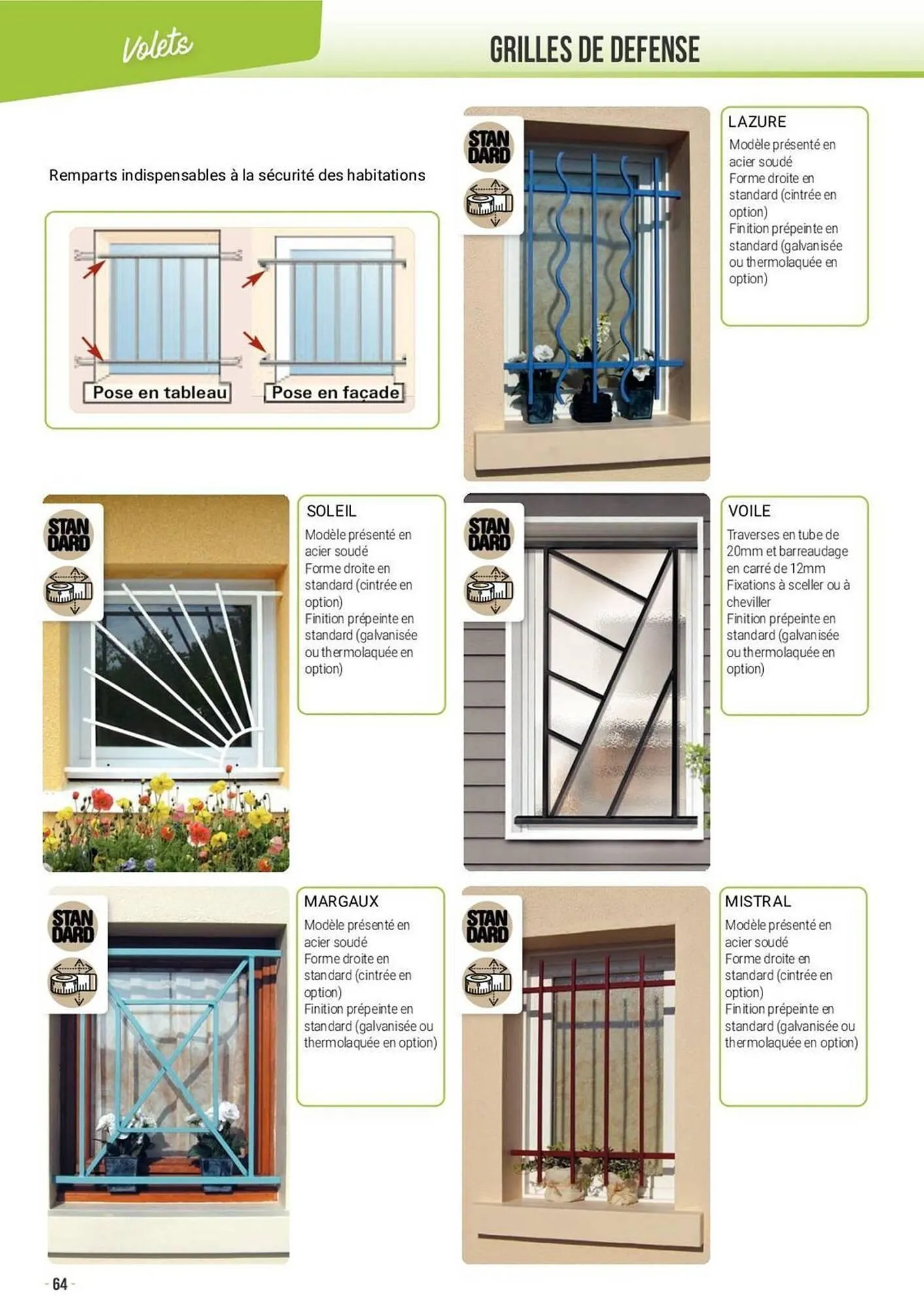 Volets

GRILLES DE DEFENSE

Remparts indispensables à la sécurité des habitations

Pose en tableau

Pose en façade

STAN DARD

LAZURE
Modèle présenté en acier soudé
Forme droite en standard (cintrée en option)
Finition prépeinte en standard (galvanisée ou thermolaquée en option)

STAN DARD

SOLEIL
Modèle présenté en acier soudé
Forme droite en standard (cintrée en option)
Finition prépeinte en standard (galvanisée ou thermolaquée en option)

STAN DARD

VOILE
Traverses en tube de 20mm et barreaudage en carré de 12mm
Fixations à sceller ou à cheviller
Finition prépeinte en standard (galvanisée ou thermolaquée en option)

STAN DARD

MARGAUX
Modèle présenté en acier soudé
Forme droite en standard (cintrée en option)
Finition prépeinte en standard (galvanisée ou thermolaquée en option)

STAN DARD

MISTRAL
Modèle présenté en acier soudé
Forme droite en standard (cintrée en option)
Finition prépeinte en standard (galvanisée ou thermolaquée en option)

- 64 -