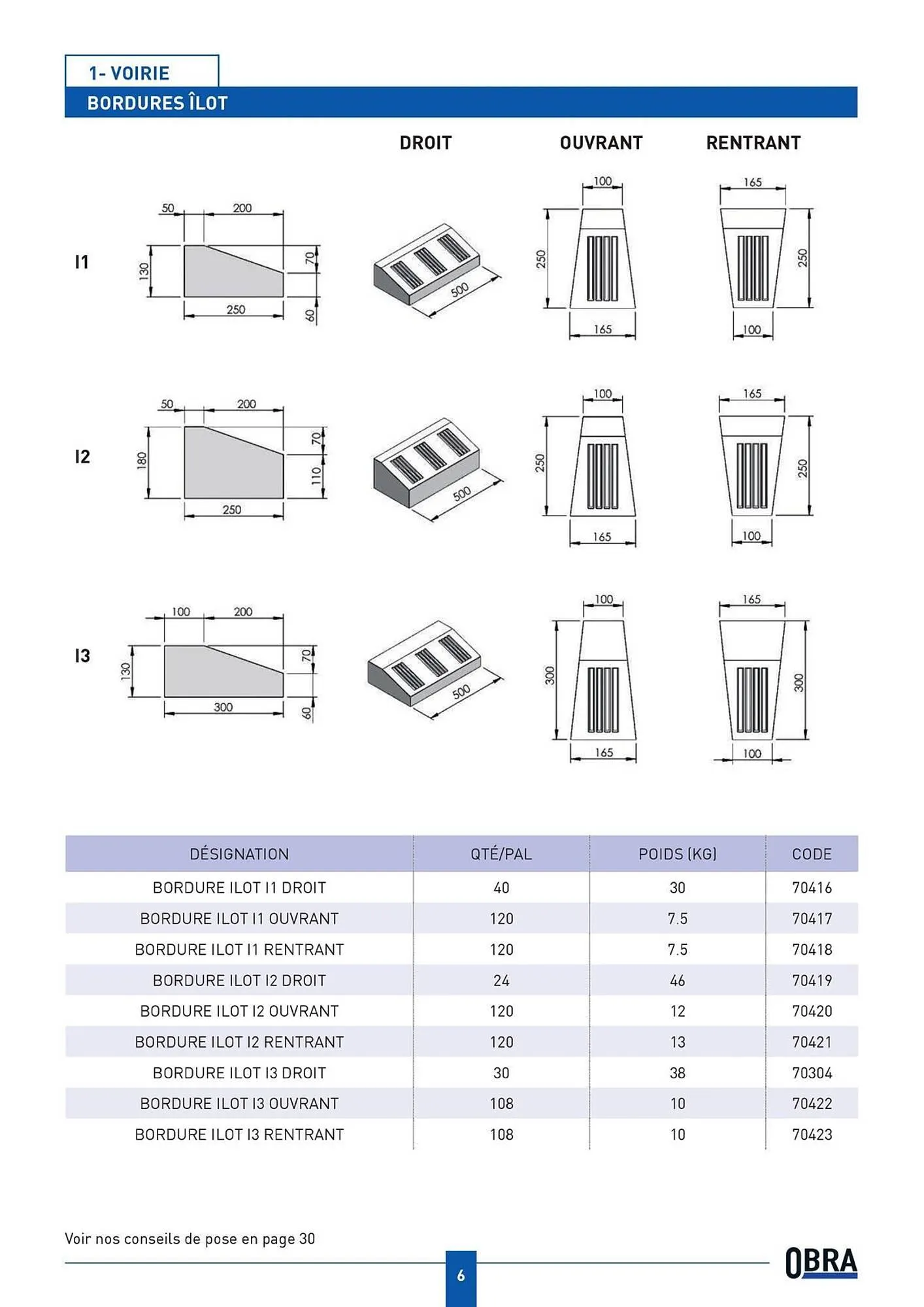 1- VOIRIE
BORDURES ÎLOT

DROIT
OUVRANT
RENTRANT

I1
50
200
130
70
250
60
500
100
250
165
165
250
100

I2
50
200
180
70
110
250
500
100
250
165
165
250
100

I3
100
200
130
70
300
60
500
100
300
165
165
300
100

| DÉSIGNATION | QTÉ/PAL | POIDS (KG) | CODE |
|---|---|---|---|
| BORDURE ILOT I1 DROIT | 40 | 30 | 70416 |
| BORDURE ILOT I1 OUVRANT | 120 | 7.5 | 70417 |
| BORDURE ILOT I1 RENTRANT | 120 | 7.5 | 70418 |
| BORDURE ILOT I2 DROIT | 24 | 46 | 70419 |
| BORDURE ILOT I2 OUVRANT | 120 | 12 | 70420 |
| BORDURE ILOT I2 RENTRANT | 120 | 13 | 70421 |
| BORDURE ILOT I3 DROIT | 30 | 38 | 70304 |
| BORDURE ILOT I3 OUVRANT | 108 | 10 | 70422 |
| BORDURE ILOT I3 RENTRANT | 108 | 10 | 70423 |

Voir nos conseils de pose en page 30

6

OBRA