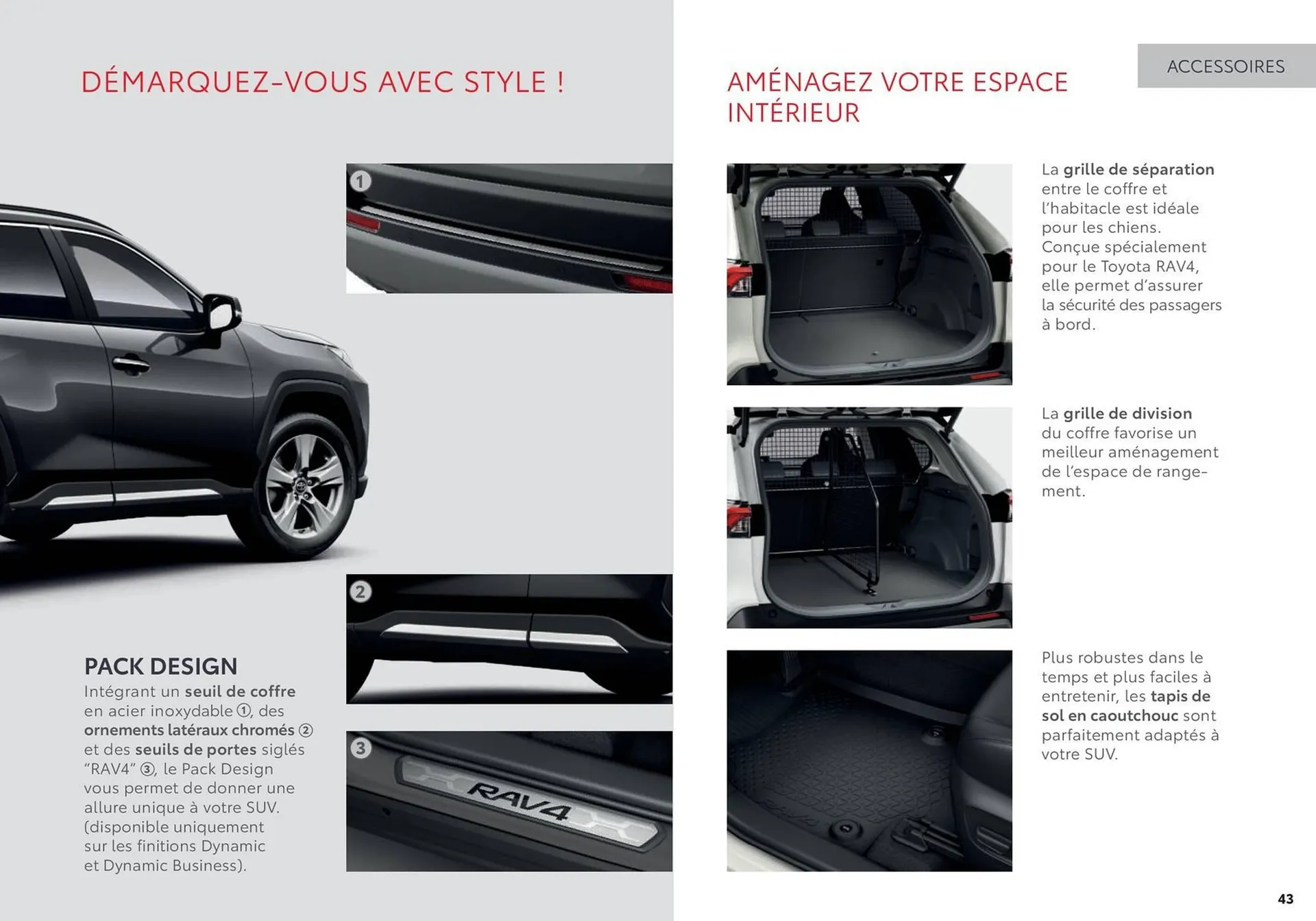 DÉMARQUEZ-VOUS AVEC STYLE !

1

2

3

RAV4

PACK DESIGN
Intégrant un seuil de coffre en acier inoxydable ①, des ornements latéraux chromés ② et des seuils de portes siglés "RAV4" ③, le Pack Design vous permet de donner une allure unique à votre SUV. (disponible uniquement sur les finitions Dynamic et Dynamic Business).

ACCESSOIRES

AMÉNAGEZ VOTRE ESPACE INTÉRIEUR

La grille de séparation entre le coffre et l'habitacle est idéale pour les chiens. Conçue spécialement pour le Toyota RAV4, elle permet d'assurer la sécurité des passagers à bord.

La grille de division du coffre favorise un meilleur aménagement de l'espace de rangement.

Plus robustes dans le temps et plus faciles à entretenir, les tapis de sol en caoutchouc sont parfaitement adaptés à votre SUV.

43