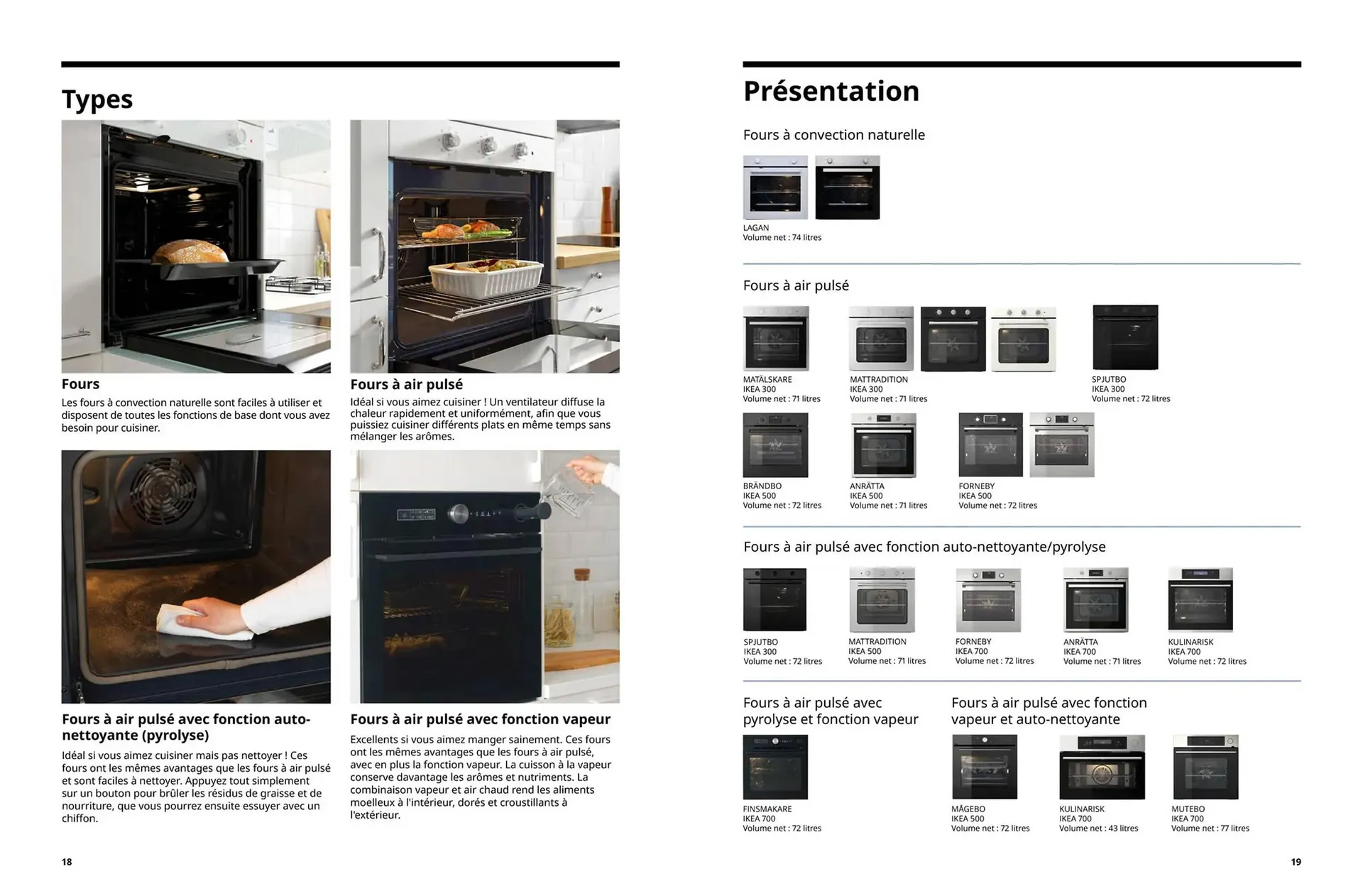 Types

Fours
Les fours à convection naturelle sont faciles à utiliser et disposent de toutes les fonctions de base dont vous avez besoin pour cuisiner.

Fours à air pulsé
Idéal si vous aimez cuisiner ! Un ventilateur diffuse la chaleur rapidement et uniformément, afin que vous puissiez cuisiner différents plats en même temps sans mélanger les arômes.

Fours à air pulsé avec fonction auto-nettoyante (pyrolyse)
Idéal si vous aimez cuisiner mais pas nettoyer ! Ces fours ont les mêmes avantages que les fours à air pulsé et sont faciles à nettoyer. Appuyez tout simplement sur un bouton pour brûler les résidus de graisse et de nourriture, que vous pourrez ensuite essuyer avec un chiffon.

Fours à air pulsé avec fonction vapeur
Excellents si vous aimez manger sainement. Ces fours ont les mêmes avantages que les fours à air pulsé, avec en plus la fonction vapeur. La cuisson à la vapeur conserve davantage les arômes et nutriments. La combinaison vapeur et air chaud rend les aliments moelleux à l'intérieur, dorés et croustillants à l'extérieur.

18

Présentation

Fours à convection naturelle

LAGAN
Volume net : 74 litres

Fours à air pulsé

MATÄLSKARE
IKEA 300
Volume net : 71 litres

MATTRADITION
IKEA 300
Volume net : 71 litres

SPJUTBO
IKEA 300
Volume net : 72 litres

BRÄNDBO
IKEA 500
Volume net : 72 litres

ANRÄTTA
IKEA 500
Volume net : 71 litres

FORNEBY
IKEA 500
Volume net : 72 litres

Fours à air pulsé avec fonction auto-nettoyante/pyrolyse

SPJUTBO
IKEA 300
Volume net : 72 litres

MATTRADITION
IKEA 500
Volume net : 71 litres

FORNEBY
IKEA 700
Volume net : 72 litres

ANRÄTTA
IKEA 700
Volume net : 71 litres

KULINARISK
IKEA 700
Volume net : 72 litres

Fours à air pulsé avec pyrolyse et fonction vapeur

FINSMAKARE
IKEA 700
Volume net : 72 litres

Fours à air pulsé avec fonction vapeur et auto-nettoyante

MÅGEBO
IKEA 500
Volume net : 72 litres

KULINARISK
IKEA 700
Volume net : 43 litres

MUTEBO
IKEA 700
Volume net : 77 litres

19