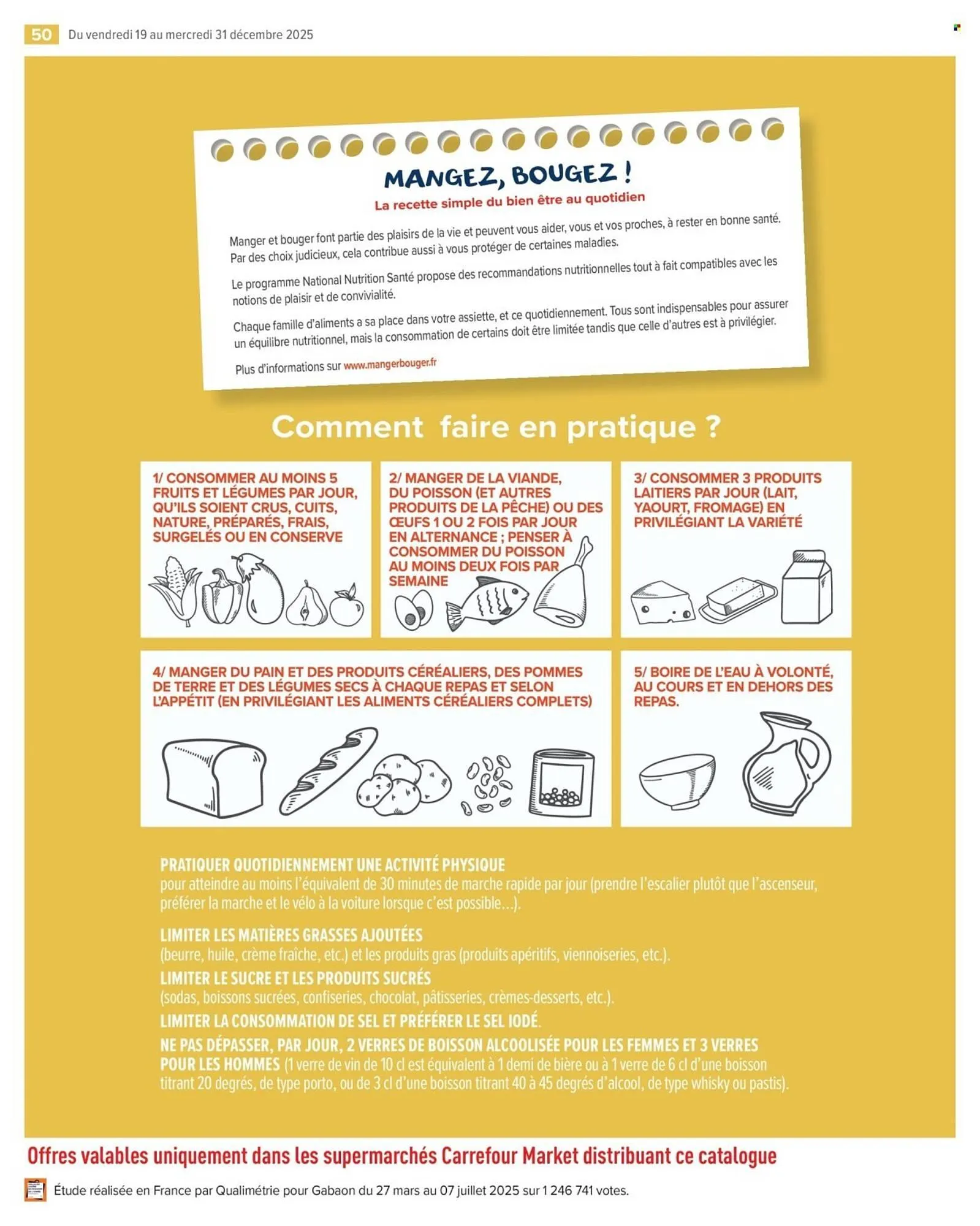 50 Du vendredi 19 au mercredi 31 décembre 2025

MANGEZ, BOUGEZ !
La recette simple du bien être au quotidien

Manger et bouger font partie des plaisirs de la vie et peuvent vous aider, vous et vos proches, à rester en bonne santé. Par des choix judicieux, cela contribue aussi à vous protéger de certaines maladies.

Le programme National Nutrition Santé propose des recommandations nutritionnelles tout à fait compatibles avec les notions de plaisir et de convivialité.

Chaque famille d'aliments a sa place dans votre assiette, et ce quotidiennement. Tous sont indispensables pour assurer un équilibre nutritionnel, mais la consommation de certains doit être limitée tandis que celle d'autres est à privilégier.

Plus d'informations sur www.mangerbouger.fr

Comment faire en pratique ?

1/ CONSOMMER AU MOINS 5 FRUITS ET LÉGUMES PAR JOUR, QU'ILS SOIENT CRUS, CUITS, NATURE, PRÉPARÉS, FRAIS, SURGELÉS OU EN CONSERVE

2/ MANGER DE LA VIANDE, DU POISSON (ET AUTRES PRODUITS DE LA PÊCHE) OU DES ŒUFS 1 OU 2 FOIS PAR JOUR EN ALTERNANCE ; PENSER À CONSOMMER DU POISSON AU MOINS DEUX FOIS PAR SEMAINE

3/ CONSOMMER 3 PRODUITS LAITIERS PAR JOUR (LAIT, YAOURT, FROMAGE) EN PRIVILÉGIANT LA VARIÉTÉ

4/ MANGER DU PAIN ET DES PRODUITS CÉRÉALIERS, DES POMMES DE TERRE ET DES LÉGUMES SECS À CHAQUE REPAS ET SELON L'APPÉTIT (EN PRIVILÉGIANT LES ALIMENTS CÉRÉALIERS COMPLETS)

5/ BOIRE DE L'EAU À VOLONTÉ, AU COURS ET EN DEHORS DES REPAS.

PRATIQUER QUOTIDIENNEMENT UNE ACTIVITÉ PHYSIQUE
pour atteindre au moins l'équivalent de 30 minutes de marche rapide par jour (prendre l'escalier plutôt que l'ascenseur, préférer la marche et le vélo à la voiture lorsque c'est possible...).

LIMITER LES MATIÈRES GRASSES AJOUTÉES
(beurre, huile, crème fraîche, etc.) et les produits gras (produits apéritifs, viennoiseries, etc.).

LIMITER LE SUCRE ET LES PRODUITS SUCRÉS
(sodas, boissons sucrées, confiseries, chocolat, pâtisseries, crèmes-desserts, etc.).

LIMITER LA CONSOMMATION DE SEL ET PRÉFÉRER LE SEL IODÉ.

NE PAS DÉPASSER, PAR JOUR, 2 VERRES DE BOISSON ALCOOLISÉE POUR LES FEMMES ET 3 VERRES POUR LES HOMMES (1 verre de vin de 10 cl est équivalent à 1 demi de bière ou à 1 verre de 6 cl d'une boisson titrant 20 degrés, de type porto, ou de 3 cl d'une boisson titrant 40 à 45 degrés d'alcool, de type whisky ou pastis).

Offres valables uniquement dans les supermarchés Carrefour Market distribuant ce catalogue

Étude réalisée en France par Qualimétrie pour Gabaon du 27 mars au 07 juillet 2025 sur 1 246 741 votes.