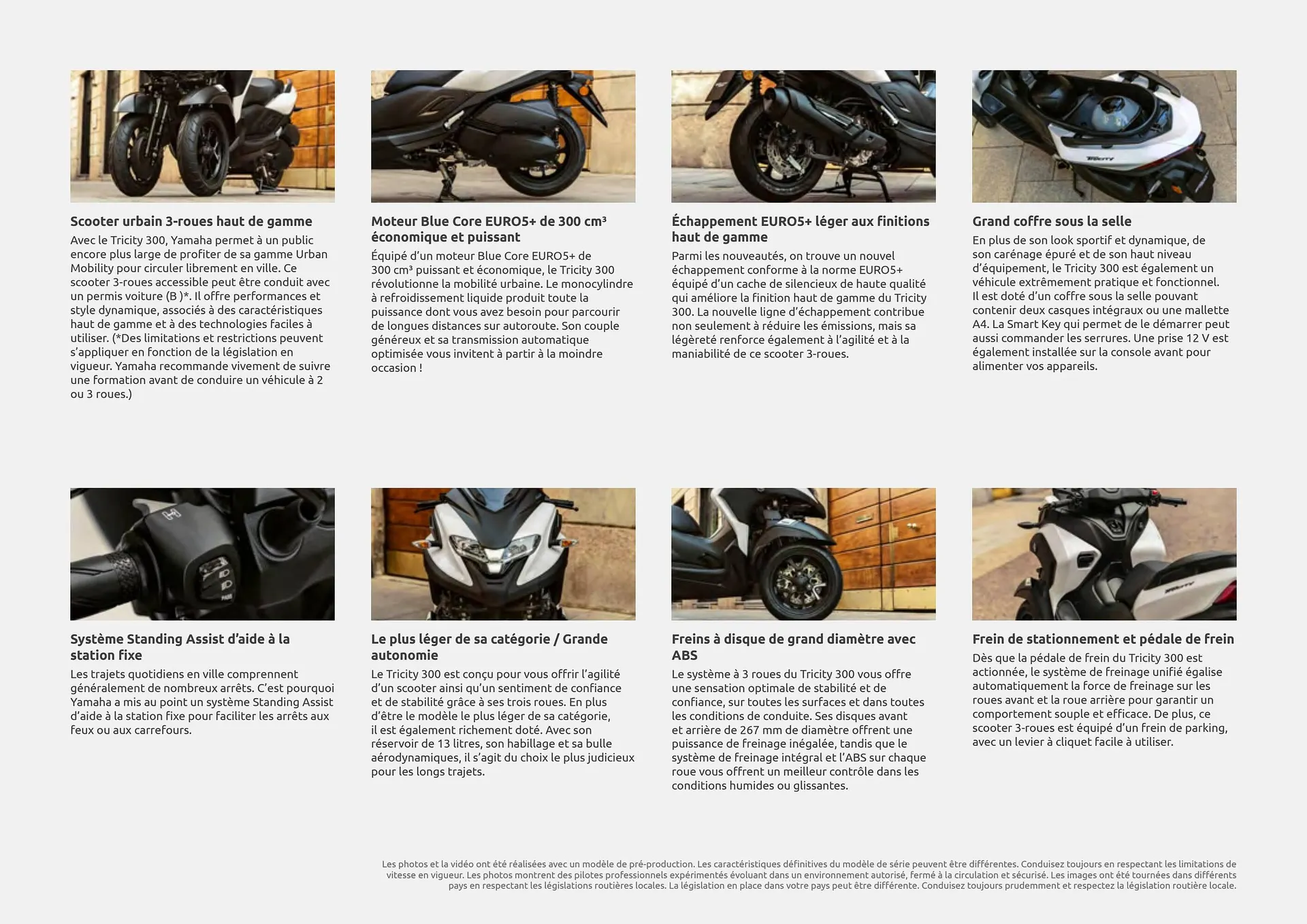 Scooter urbain 3-roues haut de gamme

Avec le Tricity 300, Yamaha permet à un public encore plus large de profiter de sa gamme Urban Mobility pour circuler librement en ville. Ce scooter 3-roues accessible peut être conduit avec un permis voiture (B )*. Il offre performances et style dynamique, associés à des caractéristiques haut de gamme et à des technologies faciles à utiliser. (*Des limitations et restrictions peuvent s'appliquer en fonction de la législation en vigueur. Yamaha recommande vivement de suivre une formation avant de conduire un véhicule à 2 ou 3 roues.)

Moteur Blue Core EURO5+ de 300 cm³ économique et puissant

Équipé d'un moteur Blue Core EURO5+ de 300 cm³ puissant et économique, le Tricity 300 révolutionne la mobilité urbaine. Le monocylindre à refroidissement liquide produit toute la puissance dont vous avez besoin pour parcourir de longues distances sur autoroute. Son couple généreux et sa transmission automatique optimisée vous invitent à partir à la moindre occasion !

Échappement EURO5+ léger aux finitions haut de gamme

Parmi les nouveautés, on trouve un nouvel échappement conforme à la norme EURO5+ équipé d'un cache de silencieux de haute qualité qui améliore la finition haut de gamme du Tricity 300. La nouvelle ligne d'échappement contribue non seulement à réduire les émissions, mais sa légèreté renforce également à l'agilité et à la maniabilité de ce scooter 3-roues.

Grand coffre sous la selle

En plus de son look sportif et dynamique, de son carénage épuré et de son haut niveau d'équipement, le Tricity 300 est également un véhicule extrêmement pratique et fonctionnel. Il est doté d'un coffre sous la selle pouvant contenir deux casques intégraux ou une mallette A4. La Smart Key qui permet de le démarrer peut aussi commander les serrures. Une prise 12 V est également installée sur la console avant pour alimenter vos appareils.

Système Standing Assist d'aide à la station fixe

Les trajets quotidiens en ville comprennent généralement de nombreux arrêts. C'est pourquoi Yamaha a mis au point un système Standing Assist d'aide à la station fixe pour faciliter les arrêts aux feux ou aux carrefours.

Le plus léger de sa catégorie / Grande autonomie

Le Tricity 300 est conçu pour vous offrir l'agilité d'un scooter ainsi qu'un sentiment de confiance et de stabilité grâce à ses trois roues. En plus d'être le modèle le plus léger de sa catégorie, il est également richement doté. Avec son réservoir de 13 litres, son habillage et sa bulle aérodynamiques, il s'agit du choix le plus judicieux pour les longs trajets.

Freins à disque de grand diamètre avec ABS

Le système à 3 roues du Tricity 300 vous offre une sensation optimale de stabilité et de confiance, sur toutes les surfaces et dans toutes les conditions de conduite. Ses disques avant et arrière de 267 mm de diamètre offrent une puissance de freinage inégalée, tandis que le système de freinage intégral et l'ABS sur chaque roue vous offrent un meilleur contrôle dans les conditions humides ou glissantes.

Frein de stationnement et pédale de frein

Dès que la pédale de frein du Tricity 300 est actionnée, le système de freinage unifié égalise automatiquement la force de freinage sur les roues avant et la roue arrière pour garantir un comportement souple et efficace. De plus, ce scooter 3-roues est équipé d'un frein de parking, avec un levier à cliquet facile à utiliser.

Les photos et la vidéo ont été réalisées avec un modèle de pré-production. Les caractéristiques définitives du modèle de série peuvent être différentes. Conduisez toujours en respectant les limitations de vitesse en vigueur. Les photos montrent des pilotes professionnels expérimentés évoluant dans un environnement autorisé, fermé à la circulation et sécurisé. Les images ont été tournées dans différents pays en respectant les législations routières locales. La législation en place dans votre pays peut être différente. Conduisez toujours prudemment et respectez la législation routière locale.