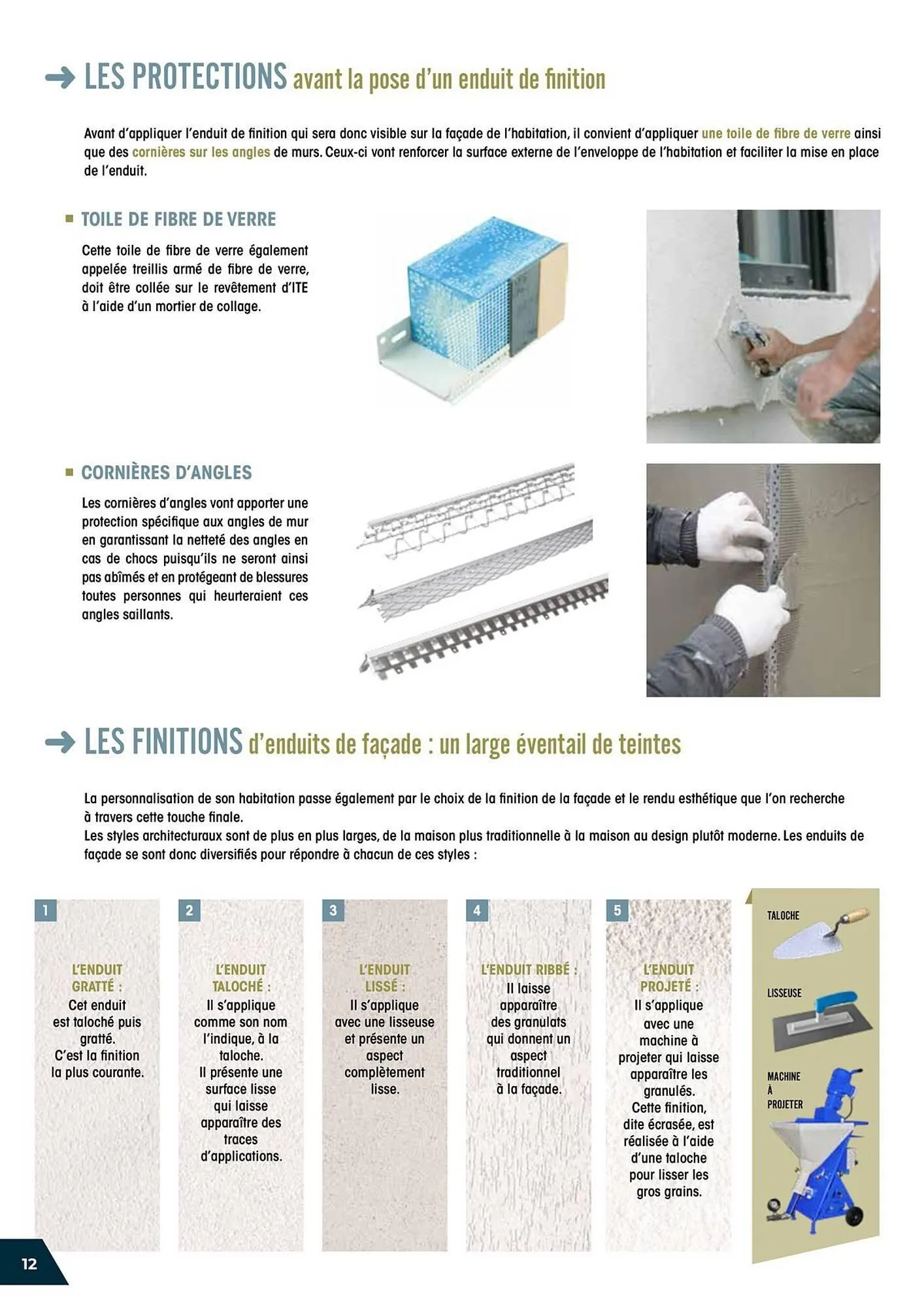 LES PROTECTIONS avant la pose d'un enduit de finition

Avant d'appliquer l'enduit de finition qui sera donc visible sur la façade de l'habitation, il convient d'appliquer une toile de fibre de verre ainsi que des cornières sur les angles de murs. Ceux-ci vont renforcer la surface externe de l'enveloppe de l'habitation et faciliter la mise en place de l'enduit.

TOILE DE FIBRE DE VERRE

Cette toile de fibre de verre également appelée treillis armé de fibre de verre, doit être collée sur le revêtement d'ITE à l'aide d'un mortier de collage.

CORNIÈRES D'ANGLES

Les cornières d'angles vont apporter une protection spécifique aux angles de mur en garantissant la netteté des angles en cas de chocs puisqu'ils ne seront ainsi pas abîmés et en protégeant de blessures toutes personnes qui heurteraient ces angles saillants.

LES FINITIONS d'enduits de façade : un large éventail de teintes

La personnalisation de son habitation passe également par le choix de la finition de la façade et le rendu esthétique que l'on recherche à travers cette touche finale.
Les styles architecturaux sont de plus en plus larges, de la maison plus traditionnelle à la maison au design plutôt moderne. Les enduits de façade se sont donc diversifiés pour répondre à chacun de ces styles :

1
L'ENDUIT GRATTÉ :
Cet enduit est taloché puis gratté. C'est la finition la plus courante.

2
L'ENDUIT TALOCHÉ :
Il s'applique comme son nom l'indique, à la taloche. Il présente une surface lisse qui laisse apparaître des traces d'applications.

3
L'ENDUIT LISSÉ :
Il s'applique avec une lisseuse et présente un aspect complètement lisse.

4
L'ENDUIT RIBBÉ :
Il laisse apparaître des granulats qui donnent un aspect traditionnel à la façade.

5
L'ENDUIT PROJETÉ :
Il s'applique avec une machine à projeter qui laisse apparaître les granulés. Cette finition, dite écrasée, est réalisée à l'aide d'une taloche pour lisser les gros grains.

TALOCHE

LISSEUSE

MACHINE À PROJETER

12