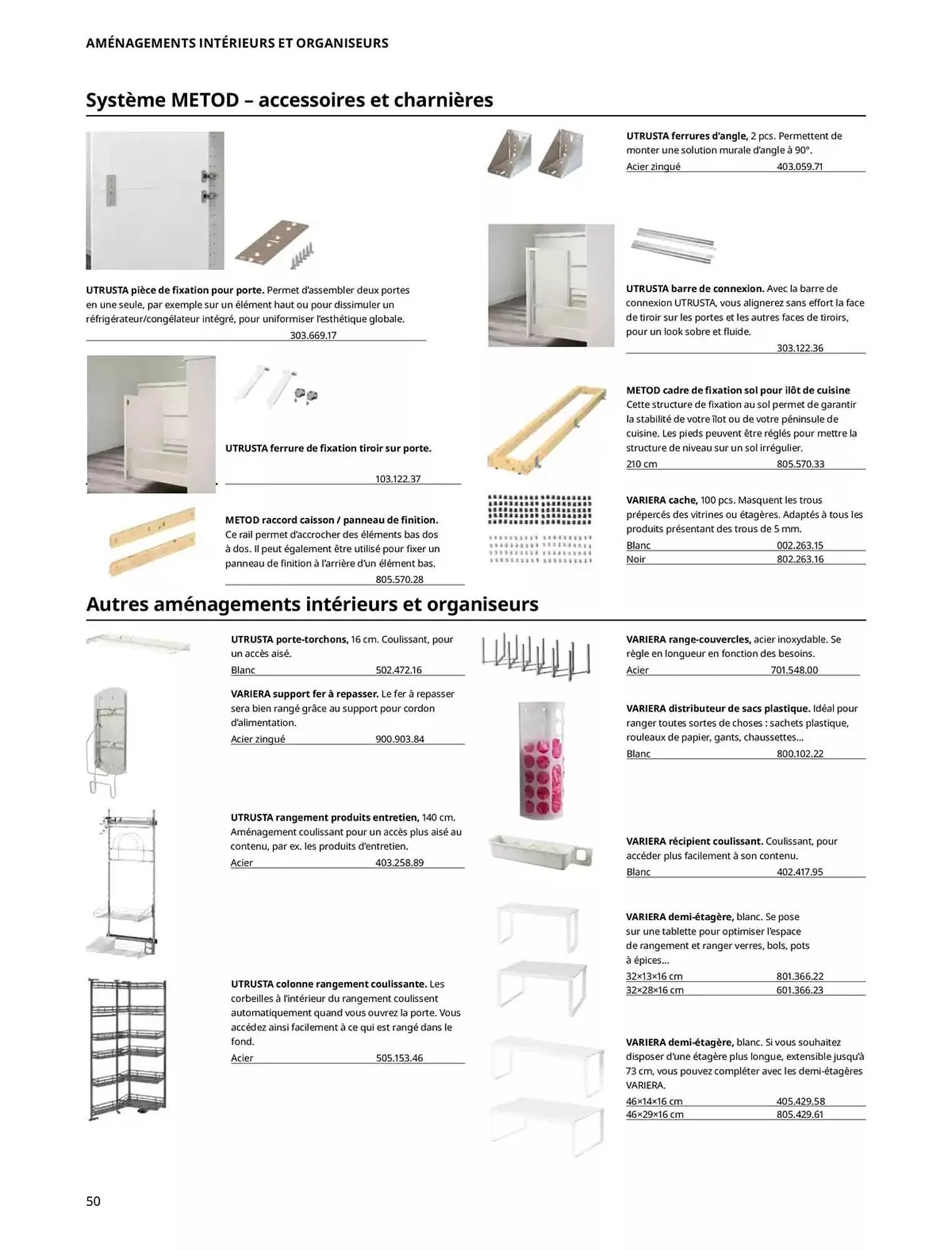 AMÉNAGEMENTS INTÉRIEURS ET ORGANISEURS

Système METOD – accessoires et charnières

UTRUSTA pièce de fixation pour porte. Permet d'assembler deux portes en une seule, par exemple sur un élément haut ou pour dissimuler un réfrigérateur/congélateur intégré, pour uniformiser l'esthétique globale.
303.669.17

UTRUSTA ferrure de fixation tiroir sur porte.
103.122.37

METOD raccord caisson / panneau de finition. Ce rail permet d'accrocher des éléments bas dos à dos. Il peut également être utilisé pour fixer un panneau de finition à l'arrière d'un élément bas.
805.570.28

UTRUSTA ferrures d'angle, 2 pcs. Permettent de monter une solution murale d'angle à 90°.
Acier zingué 403.059.71

UTRUSTA barre de connexion. Avec la barre de connexion UTRUSTA, vous alignerez sans effort la face de tiroir sur les portes et les autres faces de tiroirs, pour un look sobre et fluide.
303.122.36

METOD cadre de fixation sol pour ilôt de cuisine Cette structure de fixation au sol permet de garantir la stabilité de votre îlot ou de votre péninsule de cuisine. Les pieds peuvent être réglés pour mettre la structure de niveau sur un sol irrégulier.
210 cm 805.570.33

VARIERA cache, 100 pcs. Masquent les trous prépercés des vitrines ou étagères. Adaptés à tous les produits présentant des trous de 5 mm.
Blanc 002.263.15
Noir 802.263.16

Autres aménagements intérieurs et organiseurs

UTRUSTA porte-torchons, 16 cm. Coulissant, pour un accès aisé.
Blanc 502.472.16

VARIERA support fer à repasser. Le fer à repasser sera bien rangé grâce au support pour cordon d'alimentation.
Acier zingué 900.903.84

UTRUSTA rangement produits entretien, 140 cm. Aménagement coulissant pour un accès plus aisé au contenu, par ex. les produits d'entretien.
Acier 403.258.89

UTRUSTA colonne rangement coulissante. Les corbeilles à l'intérieur du rangement coulissent automatiquement quand vous ouvrez la porte. Vous accédez ainsi facilement à ce qui est rangé dans le fond.
Acier 505.153.46

VARIERA range-couvercles, acier inoxydable. Se règle en longueur en fonction des besoins.
Acier 701.548.00

VARIERA distributeur de sacs plastique. Idéal pour ranger toutes sortes de choses : sachets plastique, rouleaux de papier, gants, chaussettes...
Blanc 800.102.22

VARIERA récipient coulissant. Coulissant, pour accéder plus facilement à son contenu.
Blanc 402.417.95

VARIERA demi-étagère, blanc. Se pose sur une tablette pour optimiser l'espace de rangement et ranger verres, bols, pots à épices...
32×13×16 cm 801.366.22
32×28×16 cm 601.366.23

VARIERA demi-étagère, blanc. Si vous souhaitez disposer d'une étagère plus longue, extensible jusqu'à 73 cm, vous pouvez compléter avec les demi-étagères VARIERA.
46×14×16 cm 405.429.58
46×29×16 cm 805.429.61

50