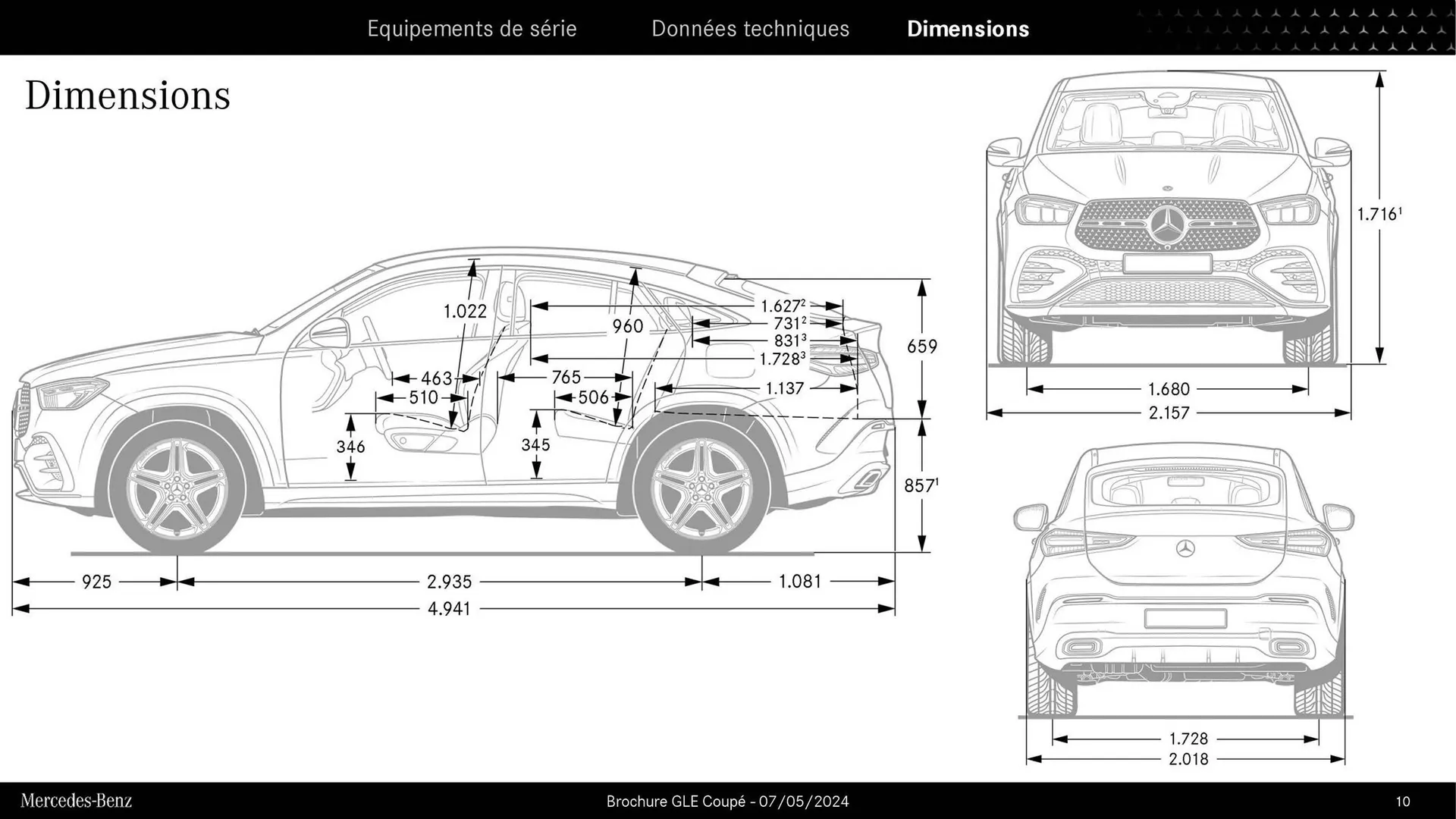 Equipements de série Données techniques Dimensions

Dimensions

1.022
960
$1.627^2$
$731^2$
$831^3$
$1.728^3$
659
463
510
765
506
1.137
346
345
$857^1$
925
2.935
1.081
4.941

$1.716^1$
1.680
2.157

1.728
2.018

Mercedes-Benz
Brochure GLE Coupé - 07/05/2024
10