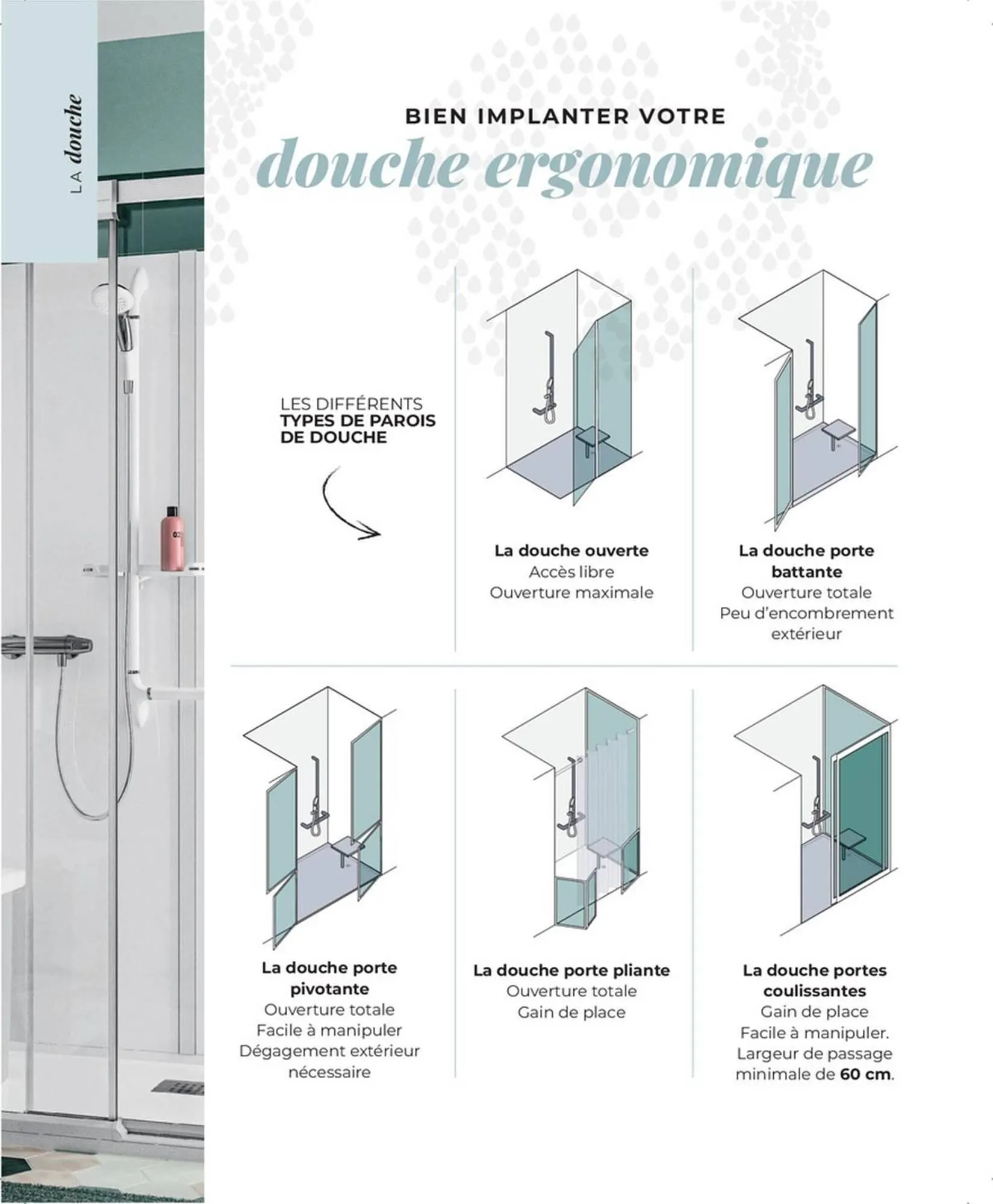 LA douche

BIEN IMPLANTER VOTRE
douche ergonomique

LES DIFFÉRENTS
TYPES DE PAROIS
DE DOUCHE

La douche ouverte
Accès libre
Ouverture maximale

La douche porte battante
Ouverture totale
Peu d'encombrement extérieur

La douche porte pivotante
Ouverture totale
Facile à manipuler
Dégagement extérieur nécessaire

La douche porte pliante
Ouverture totale
Gain de place

La douche portes coulissantes
Gain de place
Facile à manipuler.
Largeur de passage minimale de 60 cm.