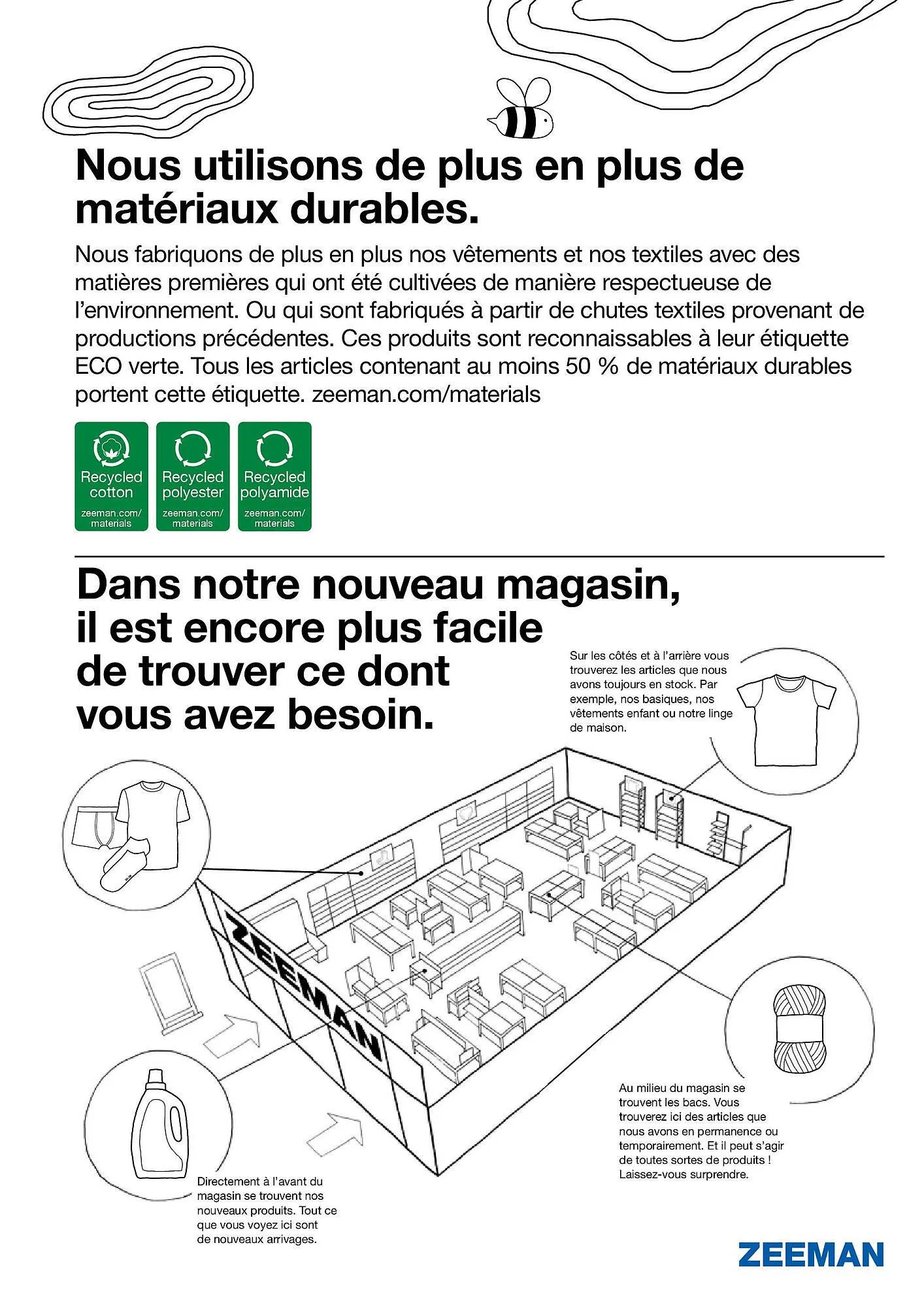 Nous utilisons de plus en plus de matériaux durables.

Nous fabriquons de plus en plus nos vêtements et nos textiles avec des matières premières qui ont été cultivées de manière respectueuse de l'environnement. Ou qui sont fabriqués à partir de chutes textiles provenant de productions précédentes. Ces produits sont reconnaissables à leur étiquette ECO verte. Tous les articles contenant au moins 50 % de matériaux durables portent cette étiquette. zeeman.com/materials

Recycled cotton
zeeman.com/materials

Recycled polyester
zeeman.com/materials

Recycled polyamide
zeeman.com/materials

Dans notre nouveau magasin, il est encore plus facile de trouver ce dont vous avez besoin.

Sur les côtés et à l'arrière vous trouverez les articles que nous avons toujours en stock. Par exemple, nos basiques, nos vêtements enfant ou notre linge de maison.

ZEEMAN

Au milieu du magasin se trouvent les bacs. Vous trouverez ici des articles que nous avons en permanence ou temporairement. Et il peut s'agir de toutes sortes de produits ! Laissez-vous surprendre.

Directement à l'avant du magasin se trouvent nos nouveaux produits. Tout ce que vous voyez ici sont de nouveaux arrivages.

ZEEMAN