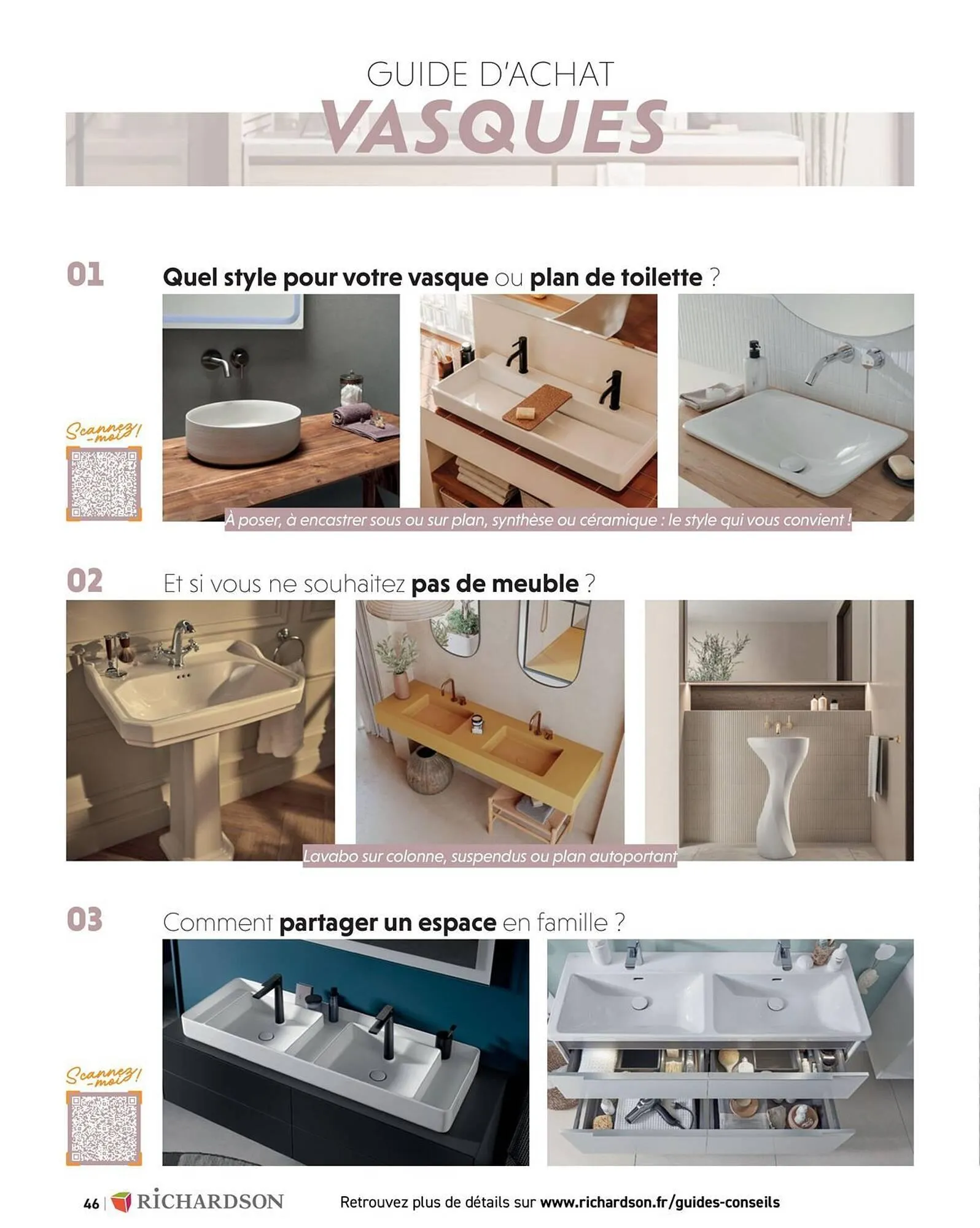 GUIDE D'ACHAT
VASQUES

01 Quel style pour votre vasque ou plan de toilette ?

Scannez-moi !

À poser, à encastrer sous ou sur plan, synthèse ou céramique : le style qui vous convient !

02 Et si vous ne souhaitez pas de meuble ?

Lavabo sur colonne, suspendus ou plan autoportant

03 Comment partager un espace en famille ?

Scannez-moi !

46 | RICHARDSON Retrouvez plus de détails sur www.richardson.fr/guides-conseils