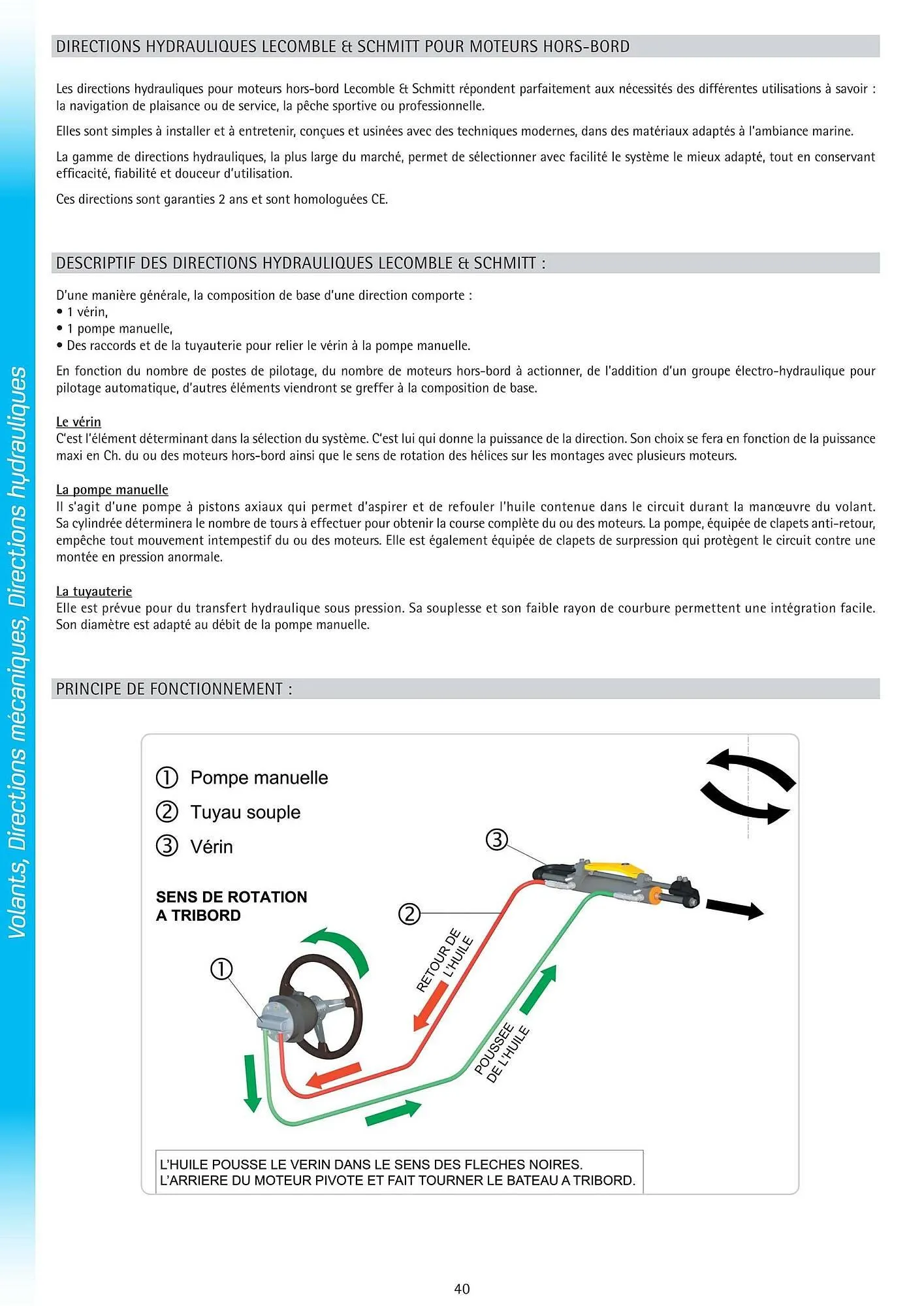 Volants, Directions mécaniques, Directions hydrauliques

DIRECTIONS HYDRAULIQUES LECOMBLE & SCHMITT POUR MOTEURS HORS-BORD

Les directions hydrauliques pour moteurs hors-bord Lecomble & Schmitt répondent parfaitement aux nécessités des différentes utilisations à savoir : la navigation de plaisance ou de service, la pêche sportive ou professionnelle.

Elles sont simples à installer et à entretenir, conçues et usinées avec des techniques modernes, dans des matériaux adaptés à l'ambiance marine.

La gamme de directions hydrauliques, la plus large du marché, permet de sélectionner avec facilité le système le mieux adapté, tout en conservant efficacité, fiabilité et douceur d'utilisation.

Ces directions sont garanties 2 ans et sont homologuées CE.

DESCRIPTIF DES DIRECTIONS HYDRAULIQUES LECOMBLE & SCHMITT :

D'une manière générale, la composition de base d'une direction comporte :
• 1 vérin,
• 1 pompe manuelle,
• Des raccords et de la tuyauterie pour relier le vérin à la pompe manuelle.

En fonction du nombre de postes de pilotage, du nombre de moteurs hors-bord à actionner, de l'addition d'un groupe électro-hydraulique pour pilotage automatique, d'autres éléments viendront se greffer à la composition de base.

Le vérin
C'est l'élément déterminant dans la sélection du système. C'est lui qui donne la puissance de la direction. Son choix se fera en fonction de la puissance maxi en Ch. du ou des moteurs hors-bord ainsi que le sens de rotation des hélices sur les montages avec plusieurs moteurs.

La pompe manuelle
Il s'agit d'une pompe à pistons axiaux qui permet d'aspirer et de refouler l'huile contenue dans le circuit durant la manœuvre du volant. Sa cylindrée déterminera le nombre de tours à effectuer pour obtenir la course complète du ou des moteurs. La pompe, équipée de clapets anti-retour, empêche tout mouvement intempestif du ou des moteurs. Elle est également équipée de clapets de surpression qui protègent le circuit contre une montée en pression anormale.

La tuyauterie
Elle est prévue pour du transfert hydraulique sous pression. Sa souplesse et son faible rayon de courbure permettent une intégration facile. Son diamètre est adapté au débit de la pompe manuelle.

PRINCIPE DE FONCTIONNEMENT :

① Pompe manuelle
② Tuyau souple
③ Vérin

SENS DE ROTATION A TRIBORD

③
②
①

RETOUR DE L'HUILE

POUSSEE DE L'HUILE

L'HUILE POUSSE LE VERIN DANS LE SENS DES FLECHES NOIRES.
L'ARRIERE DU MOTEUR PIVOTE ET FAIT TOURNER LE BATEAU A TRIBORD.

40