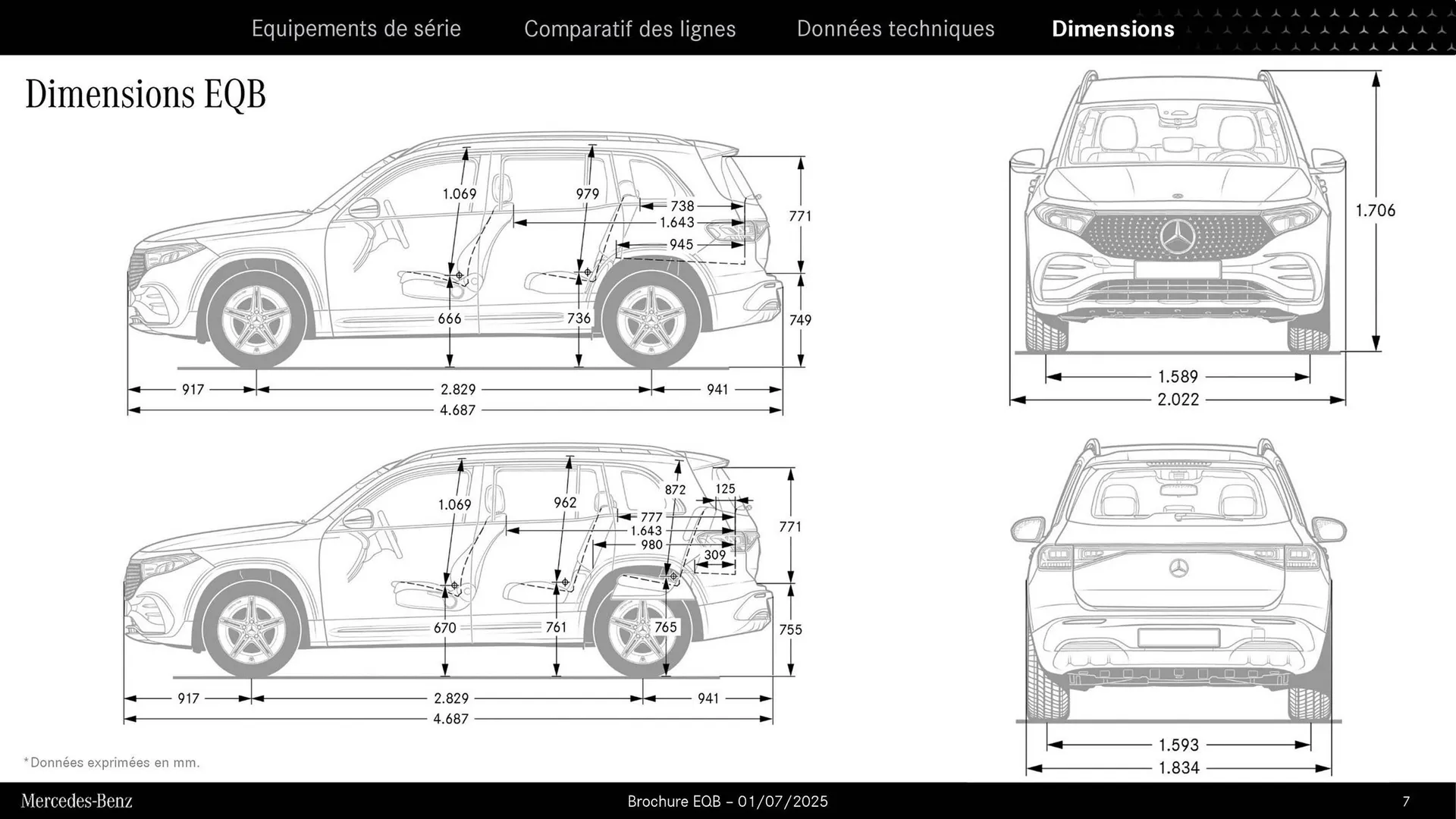 Equipements de série Comparatif des lignes Données techniques Dimensions

Dimensions EQB

1.069
979
738
1.643
945
771
666
736
749
917
2.829
941
4.687

1.706
1.589
2.022

1.069
962
872
125
777
1.643
980
309
771
670
761
765
755
917
2.829
941
4.687

1.593
1.834

*Données exprimées en mm.

Mercedes-Benz
Brochure EQB – 01/07/2025
7