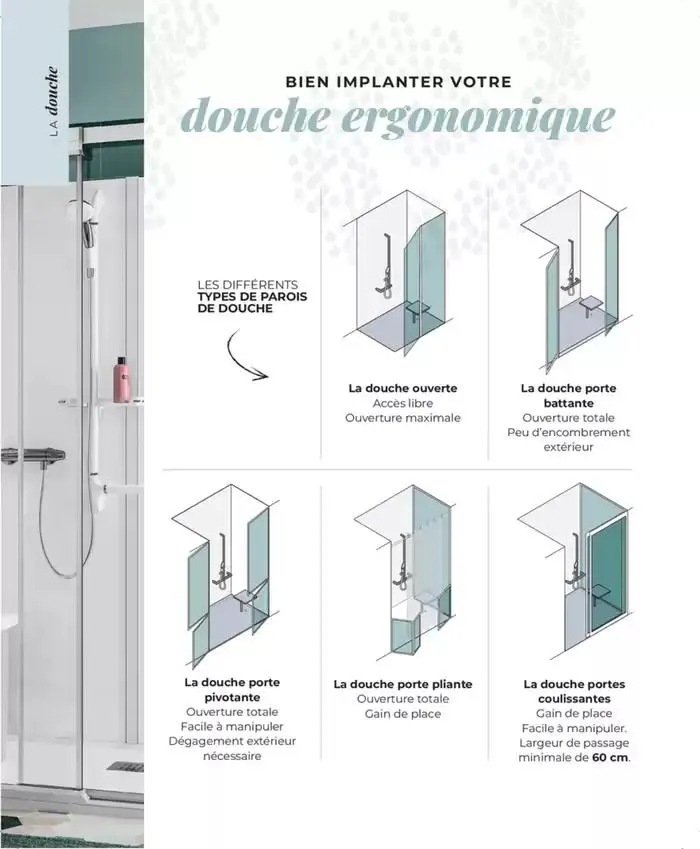 LA douche

BIEN IMPLANTER VOTRE
douche ergonomique

LES DIFFÉRENTS
TYPES DE PAROIS
DE DOUCHE

La douche ouverte
Accès libre
Ouverture maximale

La douche porte battante
Ouverture totale
Peu d'encombrement extérieur

La douche porte pivotante
Ouverture totale
Facile à manipuler
Dégagement extérieur nécessaire

La douche porte pliante
Ouverture totale
Gain de place

La douche portes coulissantes
Gain de place
Facile à manipuler.
Largeur de passage minimale de 60 cm.