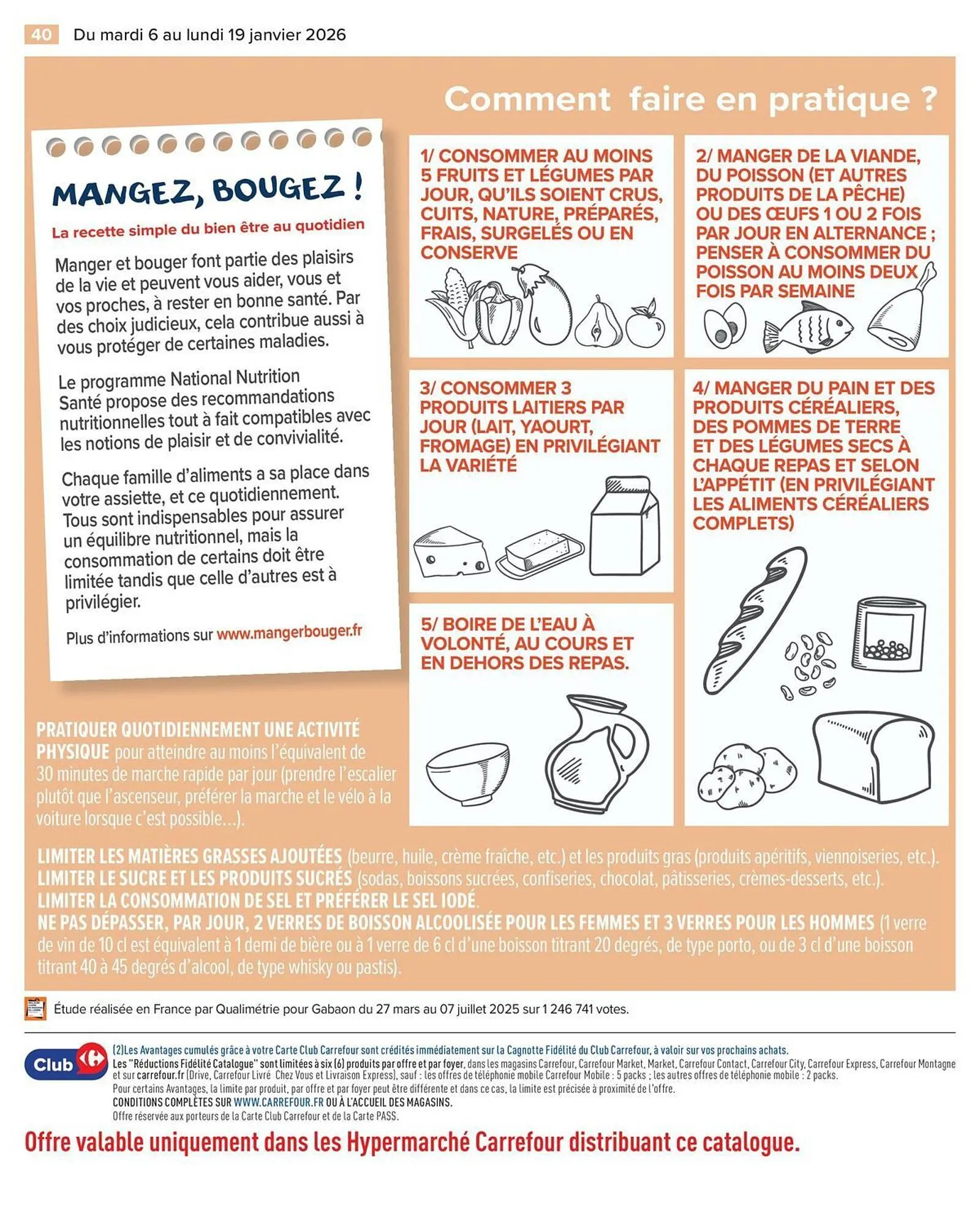 40 Du mardi 6 au lundi 19 janvier 2026

Comment faire en pratique ?

MANGEZ, BOUGEZ !

La recette simple du bien être au quotidien

Manger et bouger font partie des plaisirs de la vie et peuvent vous aider, vous et vos proches, à rester en bonne santé. Par des choix judicieux, cela contribue aussi à vous protéger de certaines maladies.

Le programme National Nutrition Santé propose des recommandations nutritionnelles tout à fait compatibles avec les notions de plaisir et de convivialité.

Chaque famille d'aliments a sa place dans votre assiette, et ce quotidiennement. Tous sont indispensables pour assurer un équilibre nutritionnel, mais la consommation de certains doit être limitée tandis que celle d'autres est à privilégier.

Plus d'informations sur www.mangerbouger.fr

1/ CONSOMMER AU MOINS 5 FRUITS ET LÉGUMES PAR JOUR, QU'ILS SOIENT CRUS, CUITS, NATURE, PRÉPARÉS, FRAIS, SURGELÉS OU EN CONSERVE

2/ MANGER DE LA VIANDE, DU POISSON (ET AUTRES PRODUITS DE LA PÊCHE) OU DES ŒUFS 1 OU 2 FOIS PAR JOUR EN ALTERNANCE ; PENSER À CONSOMMER DU POISSON AU MOINS DEUX FOIS PAR SEMAINE

3/ CONSOMMER 3 PRODUITS LAITIERS PAR JOUR (LAIT, YAOURT, FROMAGE) EN PRIVILÉGIANT LA VARIÉTÉ

4/ MANGER DU PAIN ET DES PRODUITS CÉRÉALIERS, DES POMMES DE TERRE ET DES LÉGUMES SECS À CHAQUE REPAS ET SELON L'APPÉTIT (EN PRIVILÉGIANT LES ALIMENTS CÉRÉALIERS COMPLETS)

5/ BOIRE DE L'EAU À VOLONTÉ, AU COURS ET EN DEHORS DES REPAS.

PRATIQUER QUOTIDIENNEMENT UNE ACTIVITÉ PHYSIQUE pour atteindre au moins l'équivalent de 30 minutes de marche rapide par jour (prendre l'escalier plutôt que l'ascenseur, préférer la marche et le vélo à la voiture lorsque c'est possible...).

LIMITER LES MATIÈRES GRASSES AJOUTÉES (beurre, huile, crème fraîche, etc.) et les produits gras (produits apéritifs, viennoiseries, etc.).
LIMITER LE SUCRE ET LES PRODUITS SUCRÉS (sodas, boissons sucrées, confiseries, chocolat, pâtisseries, crèmes-desserts, etc.).
LIMITER LA CONSOMMATION DE SEL ET PRÉFÉRER LE SEL IODÉ.
NE PAS DÉPASSER, PAR JOUR, 2 VERRES DE BOISSON ALCOOLISÉE POUR LES FEMMES ET 3 VERRES POUR LES HOMMES (1 verre de vin de 10 cl est équivalent à 1 demi de bière ou à 1 verre de 6 cl d'une boisson titrant 20 degrés, de type porto, ou de 3 cl d'une boisson titrant 40 à 45 degrés d'alcool, de type whisky ou pastis).

Étude réalisée en France par Qualimétrie pour Gabaon du 27 mars au 07 juillet 2025 sur 1 246 741 votes.

Club

(2)Les Avantages cumulés grâce à votre Carte Club Carrefour sont crédités immédiatement sur la Cagnotte Fidélité du Club Carrefour, à valoir sur vos prochains achats.
Les "Réductions Fidélité Catalogue" sont limitées à six (6) produits par offre et par foyer, dans les magasins Carrefour, Carrefour Market, Market, Carrefour Contact, Carrefour City, Carrefour Express, Carrefour Montagne et sur carrefour.fr (Drive, Carrefour Livré Chez Vous et Livraison Express), sauf : les offres de téléphonie mobile Carrefour Mobile : 5 packs ; les autres offres de téléphonie mobile : 2 packs.
Pour certains Avantages, la limite par produit, par offre et par foyer peut être différente et dans ce cas, la limite est précisée à proximité de l'offre.
CONDITIONS COMPLÈTES SUR WWW.CARREFOUR.FR OU À L'ACCUEIL DES MAGASINS.
Offre réservée aux porteurs de la Carte Club Carrefour et de la Carte PASS.

Offre valable uniquement dans les Hypermarché Carrefour distribuant ce catalogue.