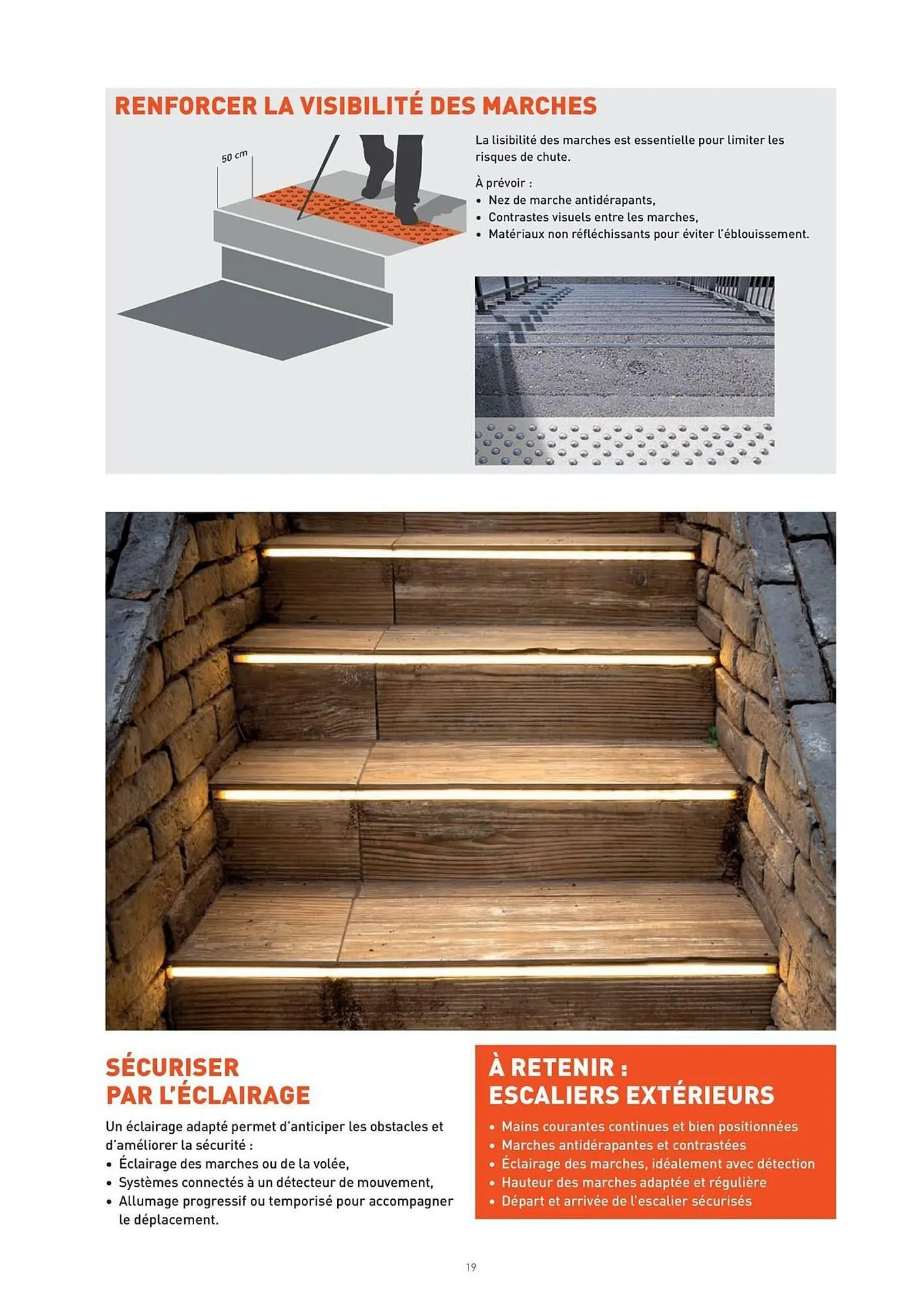 RENFORCER LA VISIBILITÉ DES MARCHES

50 cm

La lisibilité des marches est essentielle pour limiter les risques de chute.

À prévoir :
• Nez de marche antidérapants,
• Contrastes visuels entre les marches,
• Matériaux non réfléchissants pour éviter l'éblouissement.

SÉCURISER PAR L'ÉCLAIRAGE

Un éclairage adapté permet d'anticiper les obstacles et d'améliorer la sécurité :
• Éclairage des marches ou de la volée,
• Systèmes connectés à un détecteur de mouvement,
• Allumage progressif ou temporisé pour accompagner le déplacement.

À RETENIR : ESCALIERS EXTÉRIEURS

• Mains courantes continues et bien positionnées
• Marches antidérapantes et contrastées
• Éclairage des marches, idéalement avec détection
• Hauteur des marches adaptée et régulière
• Départ et arrivée de l'escalier sécurisés

19