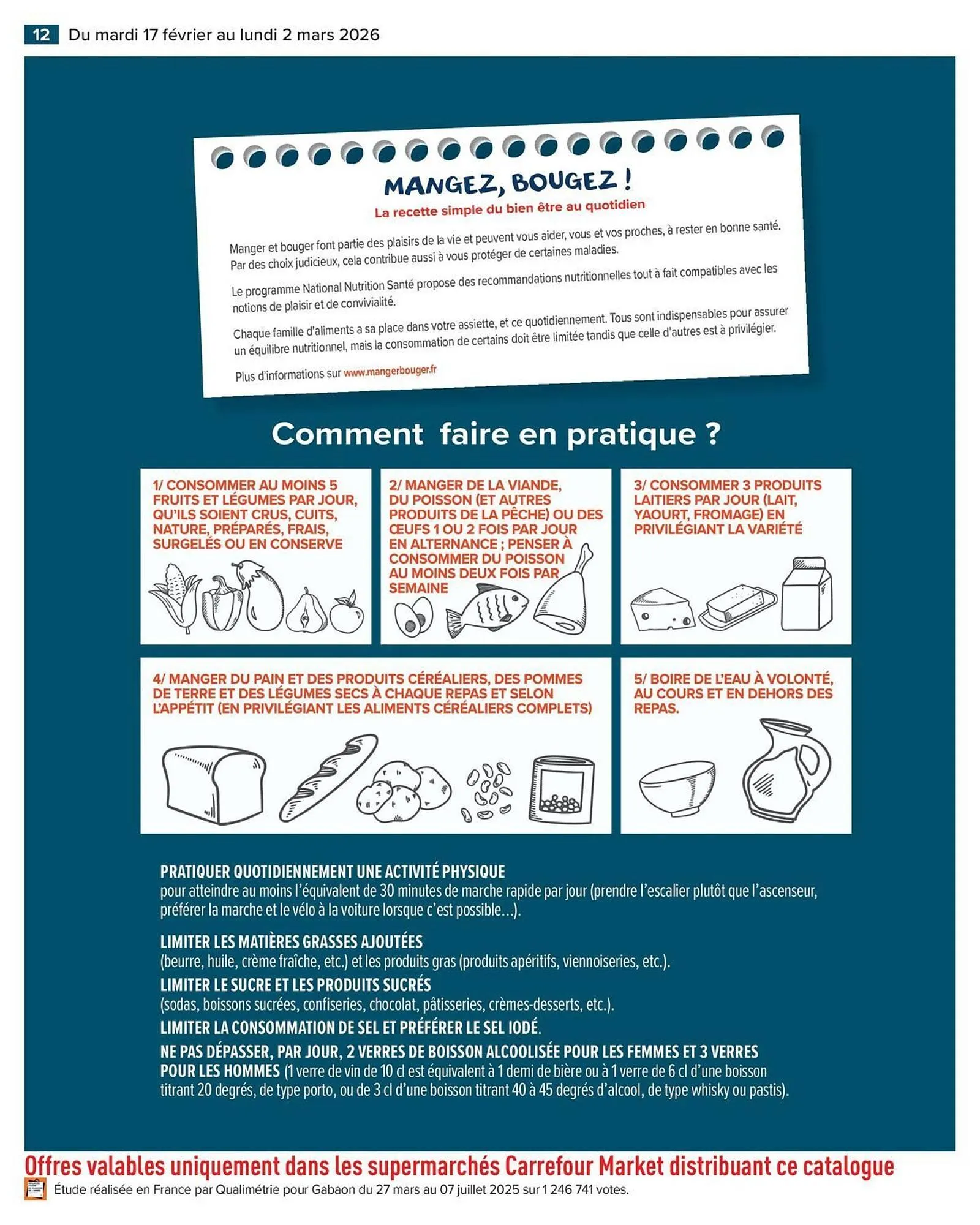 12 Du mardi 17 février au lundi 2 mars 2026

MANGEZ, BOUGEZ !
La recette simple du bien être au quotidien

Manger et bouger font partie des plaisirs de la vie et peuvent vous aider, vous et vos proches, à rester en bonne santé. Par des choix judicieux, cela contribue aussi à vous protéger de certaines maladies.

Le programme National Nutrition Santé propose des recommandations nutritionnelles tout à fait compatibles avec les notions de plaisir et de convivialité.

Chaque famille d'aliments a sa place dans votre assiette, et ce quotidiennement. Tous sont indispensables pour assurer un équilibre nutritionnel, mais la consommation de certains doit être limitée tandis que celle d'autres est à privilégier.

Plus d'informations sur www.mangerbouger.fr

Comment faire en pratique ?

1/ CONSOMMER AU MOINS 5 FRUITS ET LÉGUMES PAR JOUR, QU'ILS SOIENT CRUS, CUITS, NATURE, PRÉPARÉS, FRAIS, SURGELÉS OU EN CONSERVE

2/ MANGER DE LA VIANDE, DU POISSON (ET AUTRES PRODUITS DE LA PÊCHE) OU DES ŒUFS 1 OU 2 FOIS PAR JOUR EN ALTERNANCE ; PENSER À CONSOMMER DU POISSON AU MOINS DEUX FOIS PAR SEMAINE

3/ CONSOMMER 3 PRODUITS LAITIERS PAR JOUR (LAIT, YAOURT, FROMAGE) EN PRIVILÉGIANT LA VARIÉTÉ

4/ MANGER DU PAIN ET DES PRODUITS CÉRÉALIERS, DES POMMES DE TERRE ET DES LÉGUMES SECS À CHAQUE REPAS ET SELON L'APPÉTIT (EN PRIVILÉGIANT LES ALIMENTS CÉRÉALIERS COMPLETS)

5/ BOIRE DE L'EAU À VOLONTÉ, AU COURS ET EN DEHORS DES REPAS.

PRATIQUER QUOTIDIENNEMENT UNE ACTIVITÉ PHYSIQUE
pour atteindre au moins l'équivalent de 30 minutes de marche rapide par jour (prendre l'escalier plutôt que l'ascenseur, préférer la marche et le vélo à la voiture lorsque c'est possible…).

LIMITER LES MATIÈRES GRASSES AJOUTÉES
(beurre, huile, crème fraîche, etc.) et les produits gras (produits apéritifs, viennoiseries, etc.).

LIMITER LE SUCRE ET LES PRODUITS SUCRÉS
(sodas, boissons sucrées, confiseries, chocolat, pâtisseries, crèmes-desserts, etc.).

LIMITER LA CONSOMMATION DE SEL ET PRÉFÉRER LE SEL IODÉ.

NE PAS DÉPASSER, PAR JOUR, 2 VERRES DE BOISSON ALCOOLISÉE POUR LES FEMMES ET 3 VERRES POUR LES HOMMES (1 verre de vin de 10 cl est équivalent à 1 demi de bière ou à 1 verre de 6 cl d'une boisson titrant 20 degrés, de type porto, ou de 3 cl d'une boisson titrant 40 à 45 degrés d'alcool, de type whisky ou pastis).

Offres valables uniquement dans les supermarchés Carrefour Market distribuant ce catalogue

Étude réalisée en France par Qualimétrie pour Gabaon du 27 mars au 07 juillet 2025 sur 1 246 741 votes.