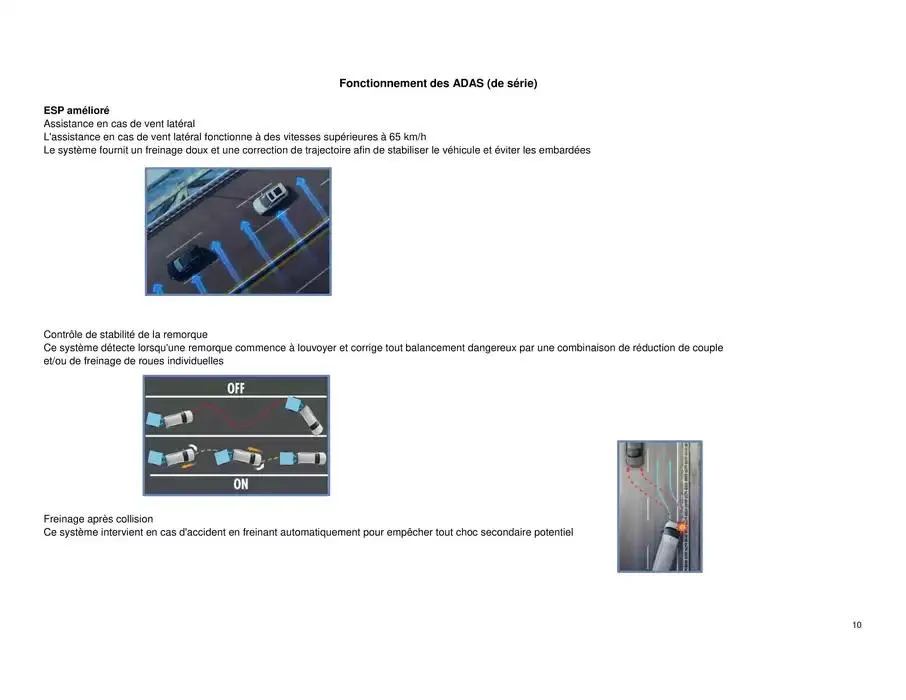 Fonctionnement des ADAS (de série)

ESP amélioré
Assistance en cas de vent latéral
L'assistance en cas de vent latéral fonctionne à des vitesses supérieures à 65 km/h
Le système fournit un freinage doux et une correction de trajectoire afin de stabiliser le véhicule et éviter les embardées

Contrôle de stabilité de la remorque
Ce système détecte lorsqu'une remorque commence à louvoyer et corrige tout balancement dangereux par une combinaison de réduction de couple et/ou de freinage de roues individuelles

OFF

ON

Freinage après collision
Ce système intervient en cas d'accident en freinant automatiquement pour empêcher tout choc secondaire potentiel

10