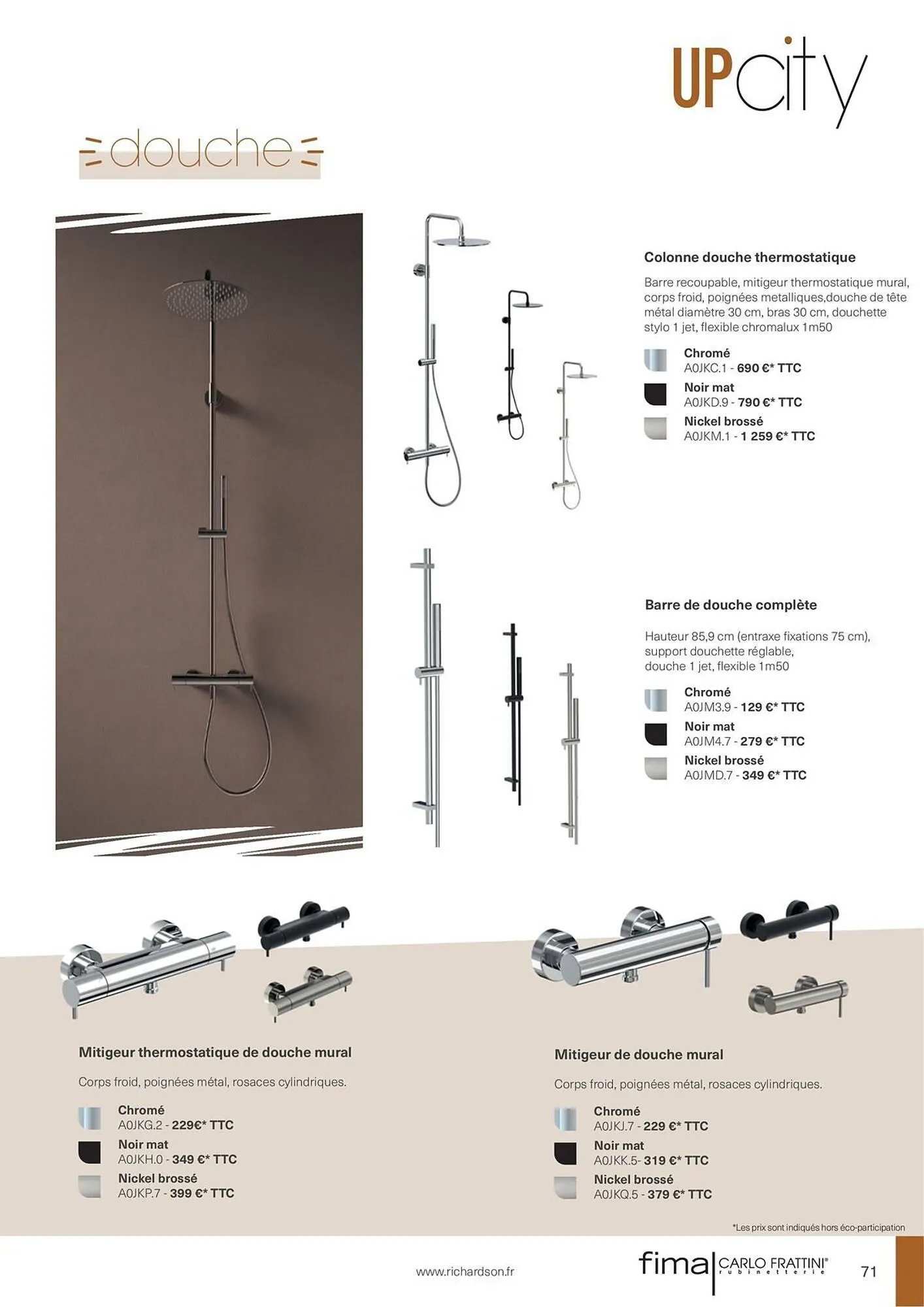 UPcity

douche

Colonne douche thermostatique

Barre recoupable, mitigeur thermostatique mural, corps froid, poignées metalliques,douche de tête métal diamètre 30 cm, bras 30 cm, douchette stylo 1 jet, flexible chromalux 1m50

Chromé
A0JKC.1 - 690 €* TTC
Noir mat
A0JKD.9 - 790 €* TTC
Nickel brossé
A0JKM.1 - 1 259 €* TTC

Barre de douche complète

Hauteur 85,9 cm (entraxe fixations 75 cm), support douchette réglable, douche 1 jet, flexible 1m50

Chromé
A0JM3.9 - 129 €* TTC
Noir mat
A0JM4.7 - 279 €* TTC
Nickel brossé
A0JMD.7 - 349 €* TTC

Mitigeur thermostatique de douche mural

Corps froid, poignées métal, rosaces cylindriques.

Chromé
A0JKG.2 - 229€* TTC
Noir mat
A0JKH.0 - 349 €* TTC
Nickel brossé
A0JKP.7 - 399 €* TTC

Mitigeur de douche mural

Corps froid, poignées métal, rosaces cylindriques.

Chromé
A0JKJ.7 - 229 €* TTC
Noir mat
A0JKK.5- 319 €* TTC
Nickel brossé
A0JKQ.5 - 379 €* TTC

*Les prix sont indiqués hors éco-participation

www.richardson.fr

fima CARLO FRATTINI® rubinetterie

71