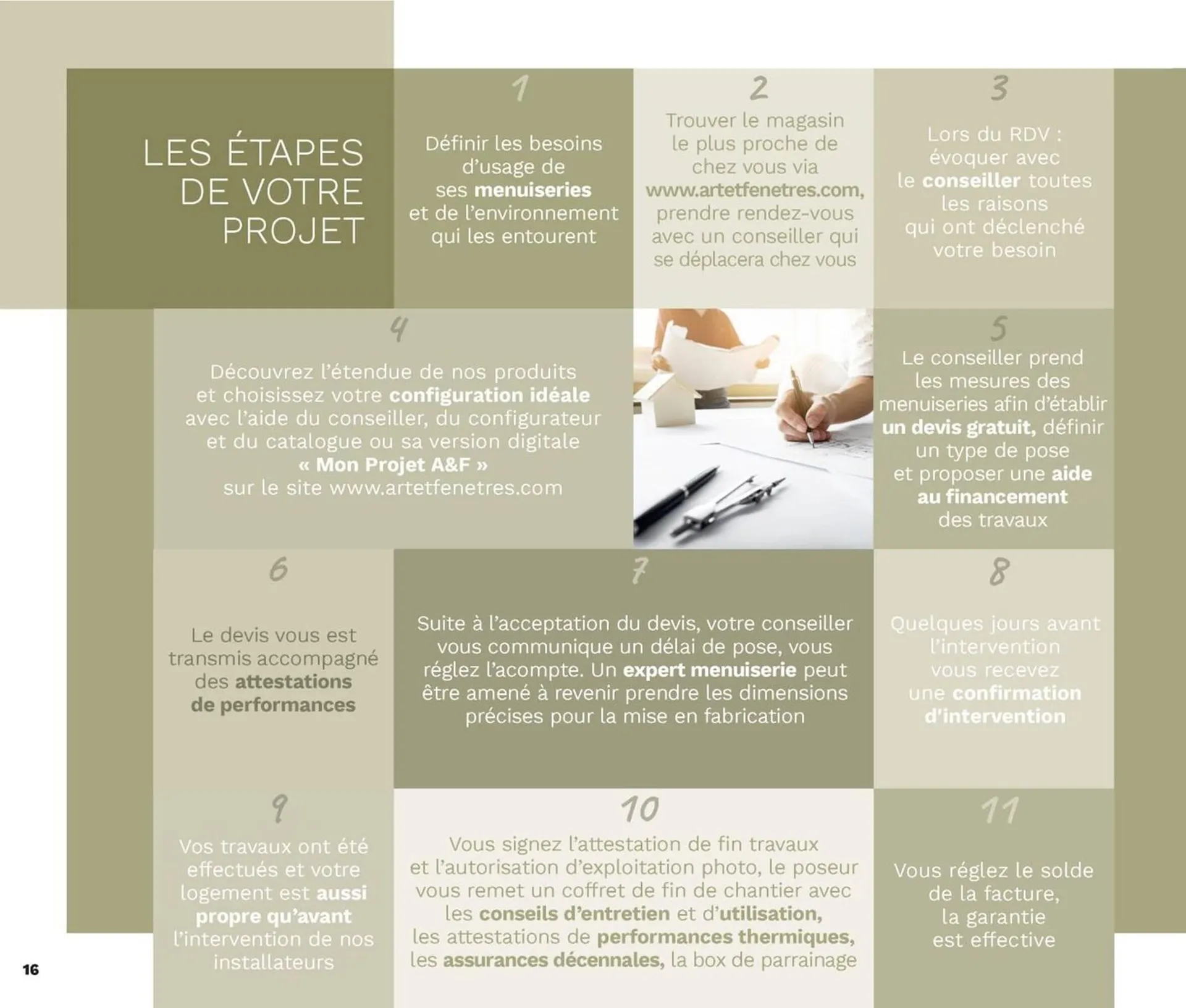 LES ÉTAPES DE VOTRE PROJET

1

Définir les besoins d'usage de ses menuiseries et de l'environnement qui les entourent

2

Trouver le magasin le plus proche de chez vous via www.artetfenetres.com, prendre rendez-vous avec un conseiller qui se déplacera chez vous

3

Lors du RDV : évoquer avec le conseiller toutes les raisons qui ont déclenché votre besoin

4

Découvrez l'étendue de nos produits et choisissez votre configuration idéale avec l'aide du conseiller, du configurateur et du catalogue ou sa version digitale « Mon Projet A&F » sur le site www.artetfenetres.com

5

Le conseiller prend les mesures des menuiseries afin d'établir un devis gratuit, définir un type de pose et proposer une aide au financement des travaux

6

Le devis vous est transmis accompagné des attestations de performances

7

Suite à l'acceptation du devis, votre conseiller vous communique un délai de pose, vous réglez l'acompte. Un expert menuiserie peut être amené à revenir prendre les dimensions précises pour la mise en fabrication

8

Quelques jours avant l'intervention vous recevez une confirmation d'intervention

9

Vos travaux ont été effectués et votre logement est aussi propre qu'avant l'intervention de nos installateurs

10

Vous signez l'attestation de fin travaux et l'autorisation d'exploitation photo, le poseur vous remet un coffret de fin de chantier avec les conseils d'entretien et d'utilisation, les attestations de performances thermiques, les assurances décennales, la box de parrainage

11

Vous réglez le solde de la facture, la garantie est effective

16