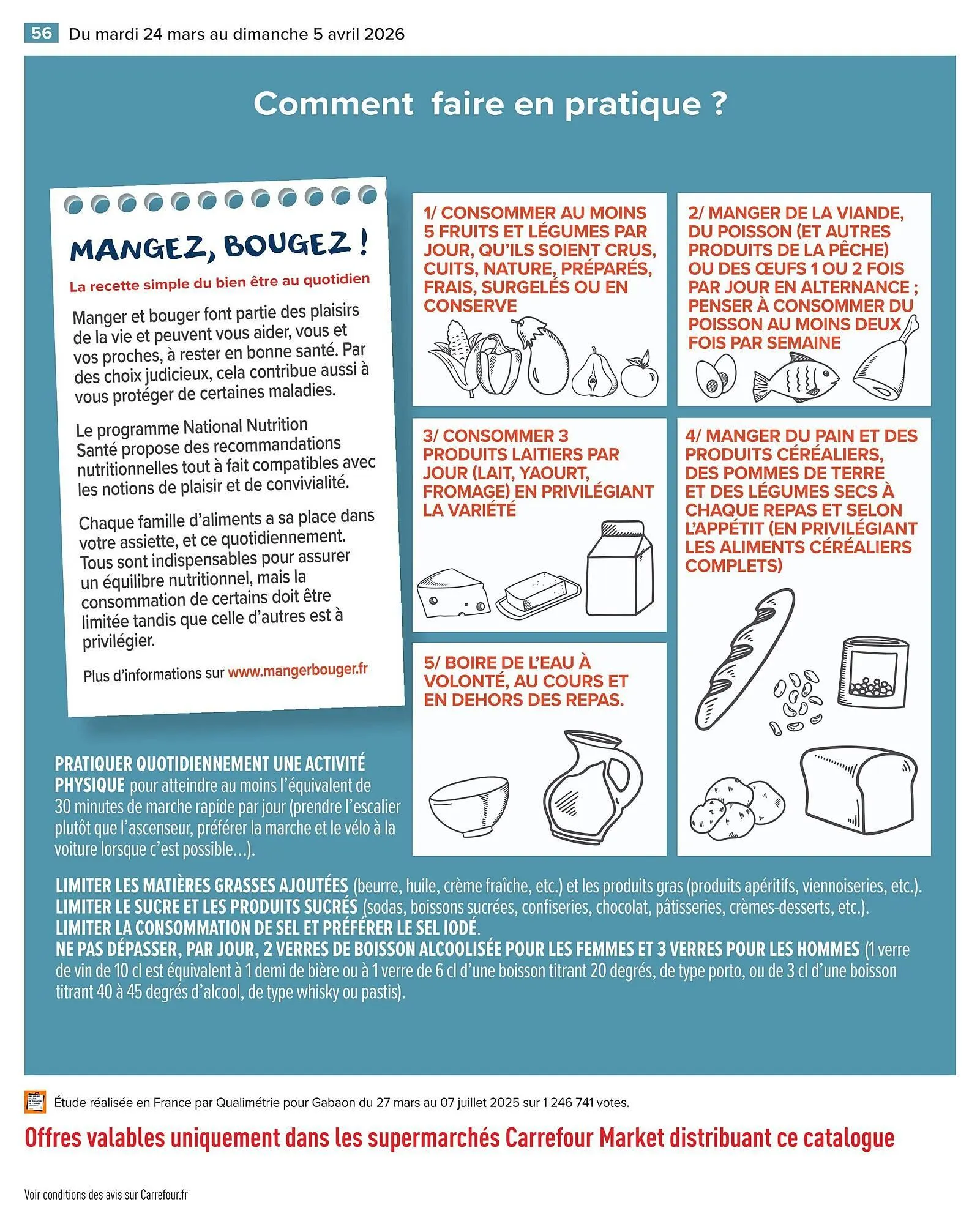 56 Du mardi 24 mars au dimanche 5 avril 2026

Comment faire en pratique ?

MANGEZ, BOUGEZ !

La recette simple du bien être au quotidien

Manger et bouger font partie des plaisirs de la vie et peuvent vous aider, vous et vos proches, à rester en bonne santé. Par des choix judicieux, cela contribue aussi à vous protéger de certaines maladies.

Le programme National Nutrition Santé propose des recommandations nutritionnelles tout à fait compatibles avec les notions de plaisir et de convivialité.

Chaque famille d'aliments a sa place dans votre assiette, et ce quotidiennement. Tous sont indispensables pour assurer un équilibre nutritionnel, mais la consommation de certains doit être limitée tandis que celle d'autres est à privilégier.

Plus d'informations sur www.mangerbouger.fr

1/ CONSOMMER AU MOINS 5 FRUITS ET LÉGUMES PAR JOUR, QU'ILS SOIENT CRUS, CUITS, NATURE, PRÉPARÉS, FRAIS, SURGELÉS OU EN CONSERVE

2/ MANGER DE LA VIANDE, DU POISSON (ET AUTRES PRODUITS DE LA PÊCHE) OU DES ŒUFS 1 OU 2 FOIS PAR JOUR EN ALTERNANCE ; PENSER À CONSOMMER DU POISSON AU MOINS DEUX FOIS PAR SEMAINE

3/ CONSOMMER 3 PRODUITS LAITIERS PAR JOUR (LAIT, YAOURT, FROMAGE) EN PRIVILÉGIANT LA VARIÉTÉ

4/ MANGER DU PAIN ET DES PRODUITS CÉRÉALIERS, DES POMMES DE TERRE ET DES LÉGUMES SECS À CHAQUE REPAS ET SELON L'APPÉTIT (EN PRIVILÉGIANT LES ALIMENTS CÉRÉALIERS COMPLETS)

5/ BOIRE DE L'EAU À VOLONTÉ, AU COURS ET EN DEHORS DES REPAS.

PRATIQUER QUOTIDIENNEMENT UNE ACTIVITÉ PHYSIQUE pour atteindre au moins l'équivalent de 30 minutes de marche rapide par jour (prendre l'escalier plutôt que l'ascenseur, préférer la marche et le vélo à la voiture lorsque c'est possible...).

LIMITER LES MATIÈRES GRASSES AJOUTÉES (beurre, huile, crème fraîche, etc.) et les produits gras (produits apéritifs, viennoiseries, etc.).
LIMITER LE SUCRE ET LES PRODUITS SUCRÉS (sodas, boissons sucrées, confiseries, chocolat, pâtisseries, crèmes-desserts, etc.).
LIMITER LA CONSOMMATION DE SEL ET PRÉFÉRER LE SEL IODÉ.
NE PAS DÉPASSER, PAR JOUR, 2 VERRES DE BOISSON ALCOOLISÉE POUR LES FEMMES ET 3 VERRES POUR LES HOMMES (1 verre de vin de 10 cl est équivalent à 1 demi de bière ou à 1 verre de 6 cl d'une boisson titrant 20 degrés, de type porto, ou de 3 cl d'une boisson titrant 40 à 45 degrés d'alcool, de type whisky ou pastis).

Étude réalisée en France par Qualimétrie pour Gabaon du 27 mars au 07 juillet 2025 sur 1 246 741 votes.

Offres valables uniquement dans les supermarchés Carrefour Market distribuant ce catalogue

Voir conditions des avis sur Carrefour.fr