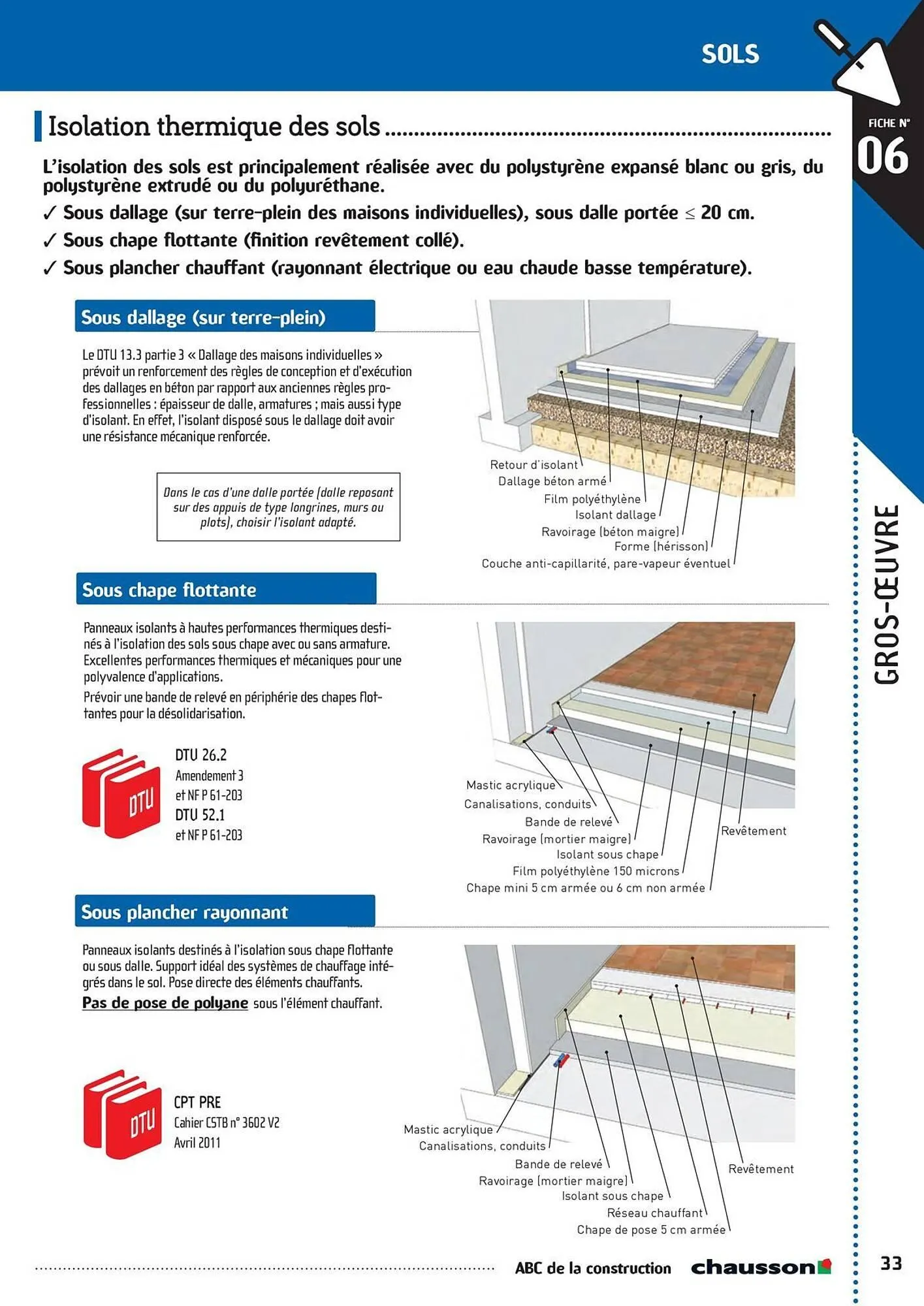 SOLS

FICHE N°
06

Isolation thermique des sols

L'isolation des sols est principalement réalisée avec du polystyrène expansé blanc ou gris, du polystyrène extrudé ou du polyuréthane.

✓ Sous dallage (sur terre-plein des maisons individuelles), sous dalle portée $\leq$ 20 cm.

✓ Sous chape flottante (finition revêtement collé).

✓ Sous plancher chauffant (rayonnant électrique ou eau chaude basse température).

Sous dallage (sur terre-plein)

Le DTU 13.3 partie 3 « Dallage des maisons individuelles » prévoit un renforcement des règles de conception et d'exécution des dallages en béton par rapport aux anciennes règles professionnelles : épaisseur de dalle, armatures ; mais aussi type d'isolant. En effet, l'isolant disposé sous le dallage doit avoir une résistance mécanique renforcée.

Dans le cas d'une dalle portée (dalle reposant sur des appuis de type longrines, murs ou plots), choisir l'isolant adapté.

Retour d'isolant
Dallage béton armé
Film polyéthylène
Isolant dallage
Ravoirage (béton maigre)
Forme (hérisson)
Couche anti-capillarité, pare-vapeur éventuel

Sous chape flottante

Panneaux isolants à hautes performances thermiques destinés à l'isolation des sols sous chape avec ou sans armature. Excellentes performances thermiques et mécaniques pour une polyvalence d'applications.

Prévoir une bande de relevé en périphérie des chapes flottantes pour la désolidarisation.

DTU
DTU 26.2
Amendement 3
et NF P 61-203
DTU 52.1
et NF P 61-203

Mastic acrylique
Canalisations, conduits
Bande de relevé
Ravoirage (mortier maigre)
Isolant sous chape
Film polyéthylène 150 microns
Chape mini 5 cm armée ou 6 cm non armée
Revêtement

Sous plancher rayonnant

Panneaux isolants destinés à l'isolation sous chape flottante ou sous dalle. Support idéal des systèmes de chauffage intégrés dans le sol. Pose directe des éléments chauffants.

Pas de pose de polyane sous l'élément chauffant.

DTU
CPT PRE
Cahier CSTB n° 3602 V2
Avril 2011

Mastic acrylique
Canalisations, conduits
Bande de relevé
Ravoirage (mortier maigre)
Isolant sous chape
Réseau chauffant
Chape de pose 5 cm armée
Revêtement

GROS-ŒUVRE

ABC de la construction chausson 33