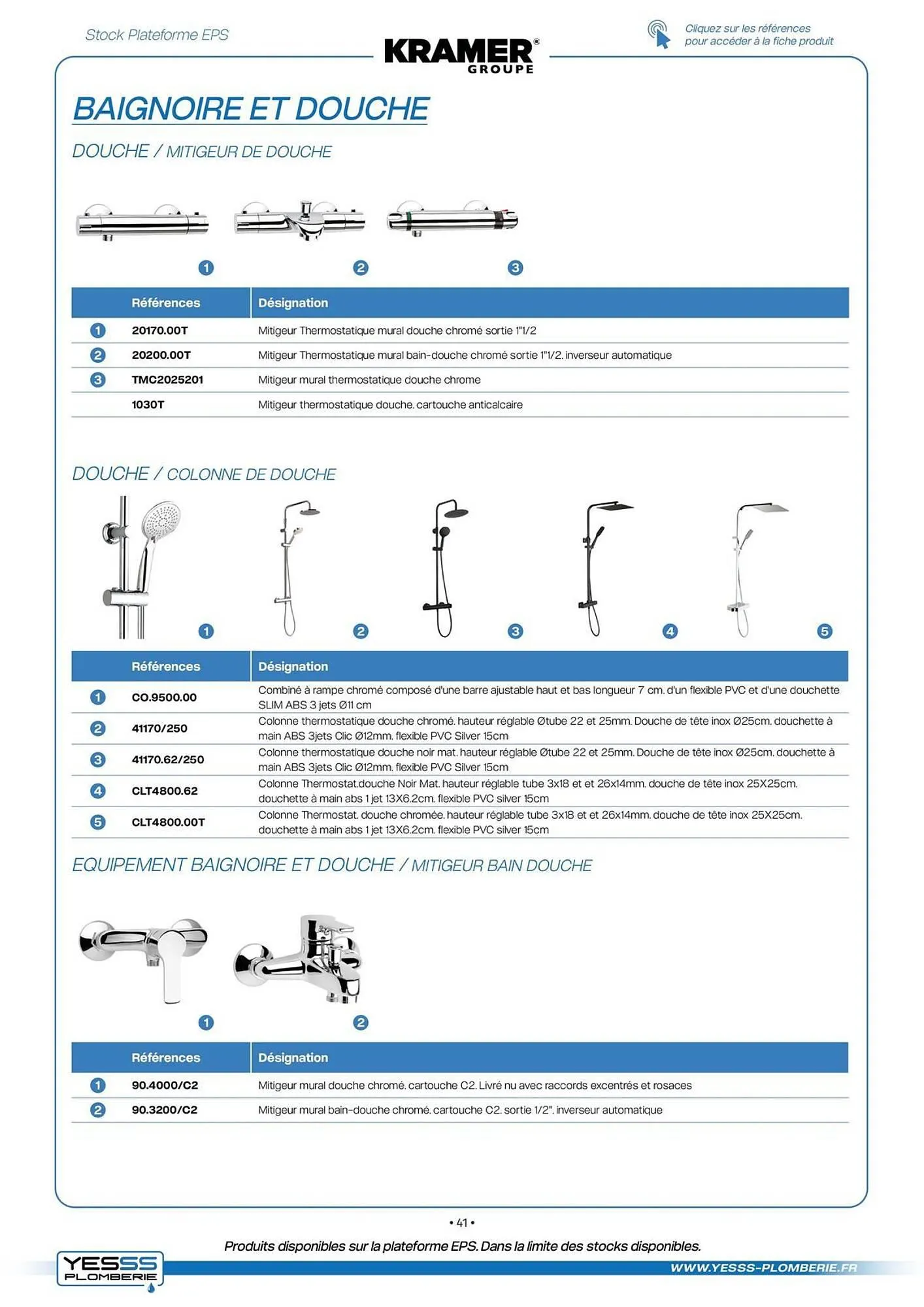 Stock Plateforme EPS

KRAMER® GROUPE

Cliquez sur les références pour accéder à la fiche produit

BAIGNOIRE ET DOUCHE

DOUCHE / MITIGEUR DE DOUCHE

1 2 3

| | Références | Désignation |
|---|---|---|
| 1 | 20170.00T | Mitigeur Thermostatique mural douche chromé sortie 1"1/2 |
| 2 | 20200.00T | Mitigeur Thermostatique mural bain-douche chromé sortie 1"1/2. inverseur automatique |
| 3 | TMC2025201 | Mitigeur mural thermostatique douche chrome |
| | 1030T | Mitigeur thermostatique douche. cartouche anticalcaire |

DOUCHE / COLONNE DE DOUCHE

1 2 3 4 5

| | Références | Désignation |
|---|---|---|
| 1 | CO.9500.00 | Combiné à rampe chromé composé d'une barre ajustable haut et bas longueur 7 cm. d'un flexible PVC et d'une douchette SLIM ABS 3 jets Ø11 cm |
| 2 | 41170/250 | Colonne thermostatique douche chromé. hauteur réglable Øtube 22 et 25mm. Douche de tête inox Ø25cm. douchette à main ABS 3jets Clic Ø12mm. flexible PVC Silver 15cm |
| 3 | 41170.62/250 | Colonne thermostatique douche noir mat. hauteur réglable Øtube 22 et 25mm. Douche de tête inox Ø25cm. douchette à main ABS 3jets Clic Ø12mm. flexible PVC Silver 15cm |
| 4 | CLT4800.62 | Colonne Thermostat.douche Noir Mat. hauteur réglable tube 3x18 et et 26x14mm. douche de tête inox 25X25cm. douchette à main abs 1 jet 13X6.2cm. flexible PVC silver 15cm |
| 5 | CLT4800.00T | Colonne Thermostat. douche chromée. hauteur réglable tube 3x18 et et 26x14mm. douche de tête inox 25X25cm. douchette à main abs 1 jet 13X6.2cm. flexible PVC silver 15cm |

EQUIPEMENT BAIGNOIRE ET DOUCHE / MITIGEUR BAIN DOUCHE

1 2

| | Références | Désignation |
|---|---|---|
| 1 | 90.4000/C2 | Mitigeur mural douche chromé. cartouche C2. Livré nu avec raccords excentrés et rosaces |
| 2 | 90.3200/C2 | Mitigeur mural bain-douche chromé. cartouche C2. sortie 1/2". inverseur automatique |

• 41 •

Produits disponibles sur la plateforme EPS. Dans la limite des stocks disponibles.

YESSS PLOMBERIE

WWW.YESSS-PLOMBERIE.FR