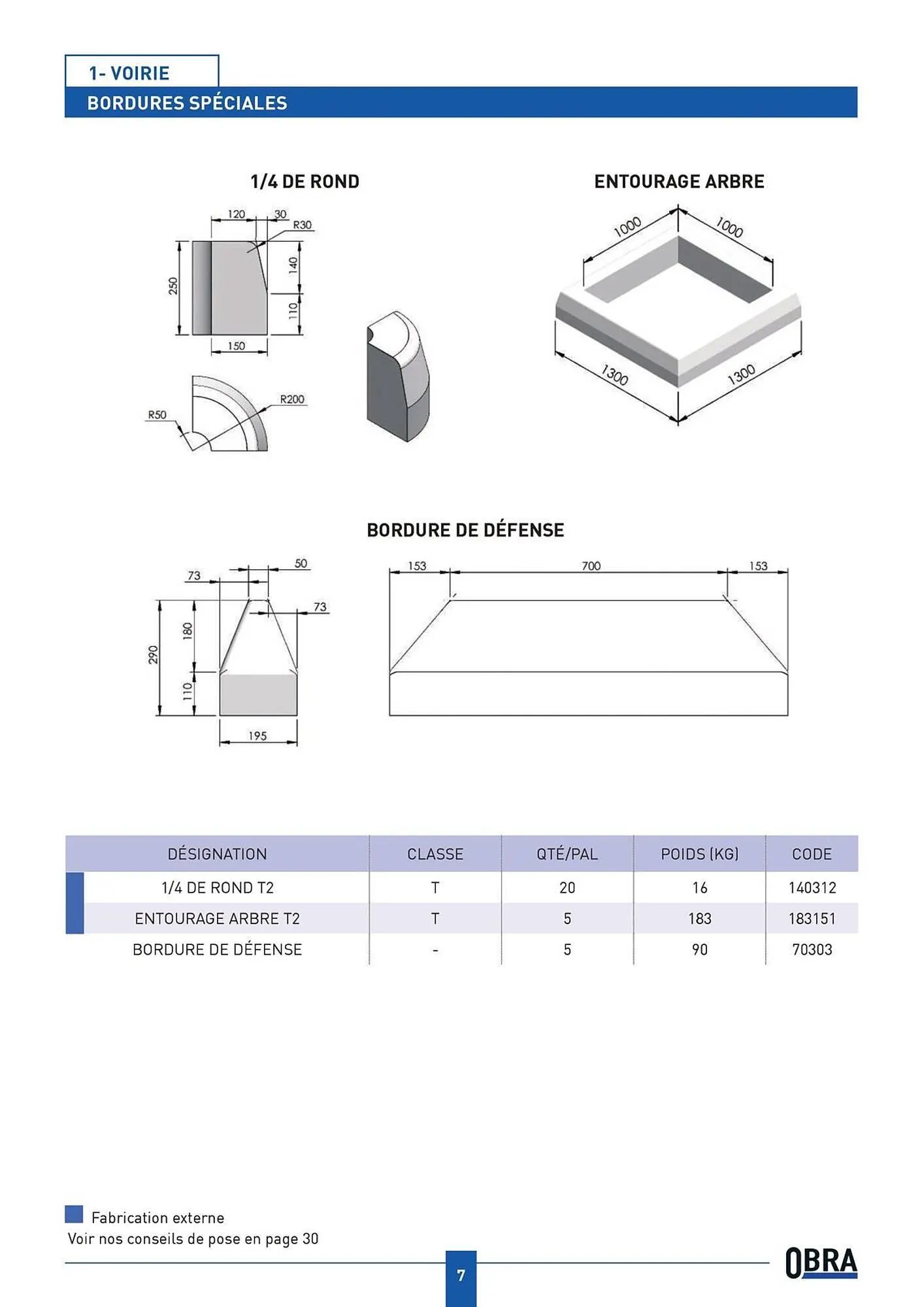 1- VOIRIE
BORDURES SPÉCIALES

1/4 DE ROND

120 30 R30 250 140 110 150 R50 R200

ENTOURAGE ARBRE

1000 1000 1300 1300

BORDURE DE DÉFENSE

73 50 73 290 180 110 195

153 700 153

| DÉSIGNATION | CLASSE | QTÉ/PAL | POIDS (KG) | CODE |
|---|---|---|---|---|
| 1/4 DE ROND T2 | T | 20 | 16 | 140312 |
| ENTOURAGE ARBRE T2 | T | 5 | 183 | 183151 |
| BORDURE DE DÉFENSE | - | 5 | 90 | 70303 |

Fabrication externe
Voir nos conseils de pose en page 30

7

OBRA