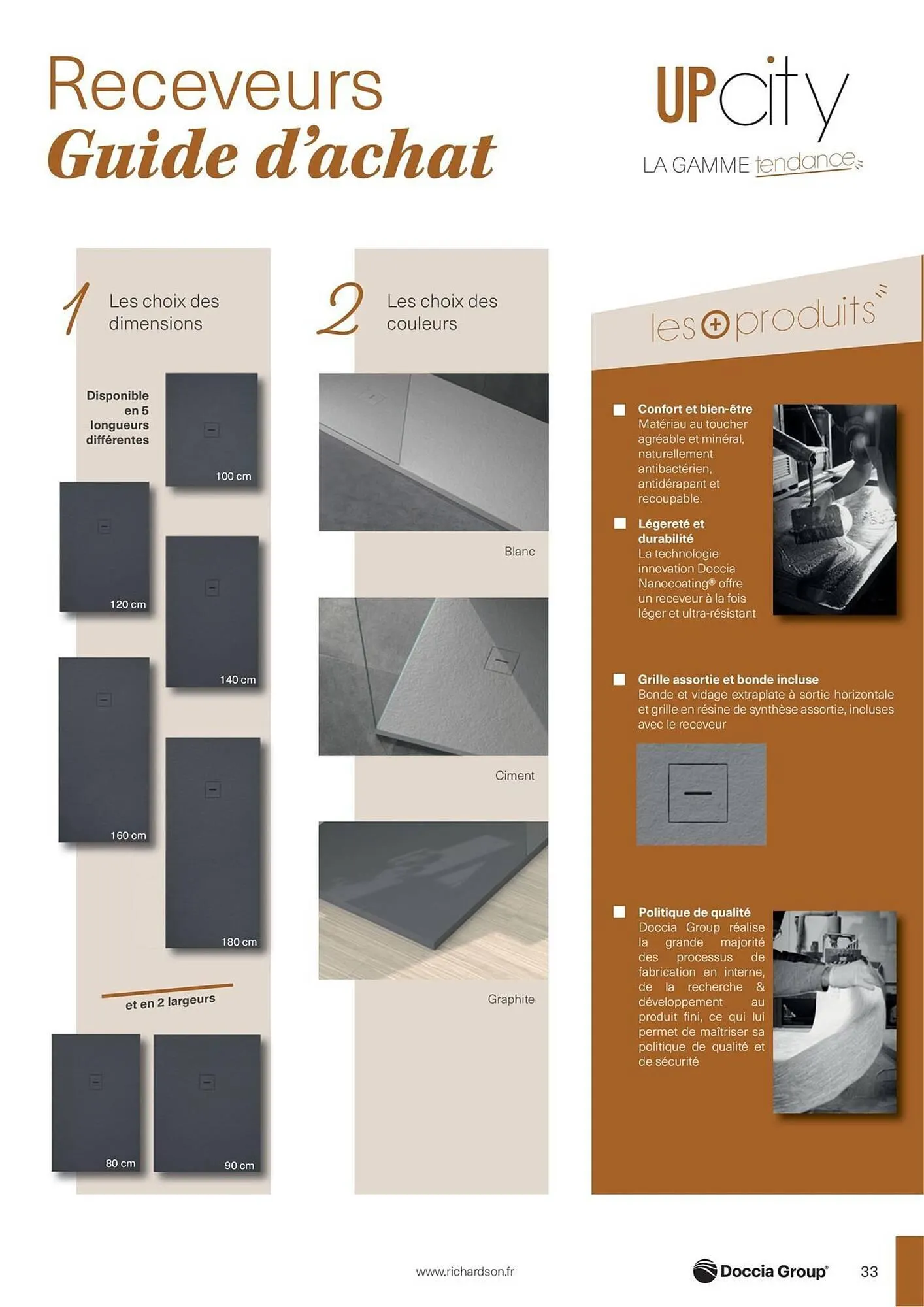 Receveurs
Guide d'achat

UPcity
LA GAMME tendance

1 Les choix des dimensions

Disponible en 5 longueurs différentes

100 cm

120 cm

140 cm

160 cm

180 cm

et en 2 largeurs

80 cm

90 cm

2 Les choix des couleurs

Blanc

Ciment

Graphite

les + produits

Confort et bien-être
Matériau au toucher agréable et minéral, naturellement antibactérien, antidérapant et recoupable.

Légereté et durabilité
La technologie innovation Doccia Nanocoating® offre un receveur à la fois léger et ultra-résistant

Grille assortie et bonde incluse
Bonde et vidage extraplate à sortie horizontale et grille en résine de synthèse assortie, incluses avec le receveur

Politique de qualité
Doccia Group réalise la grande majorité des processus de fabrication en interne, de la recherche & développement au produit fini, ce qui lui permet de maîtriser sa politique de qualité et de sécurité

www.richardson.fr

Doccia Group®

33