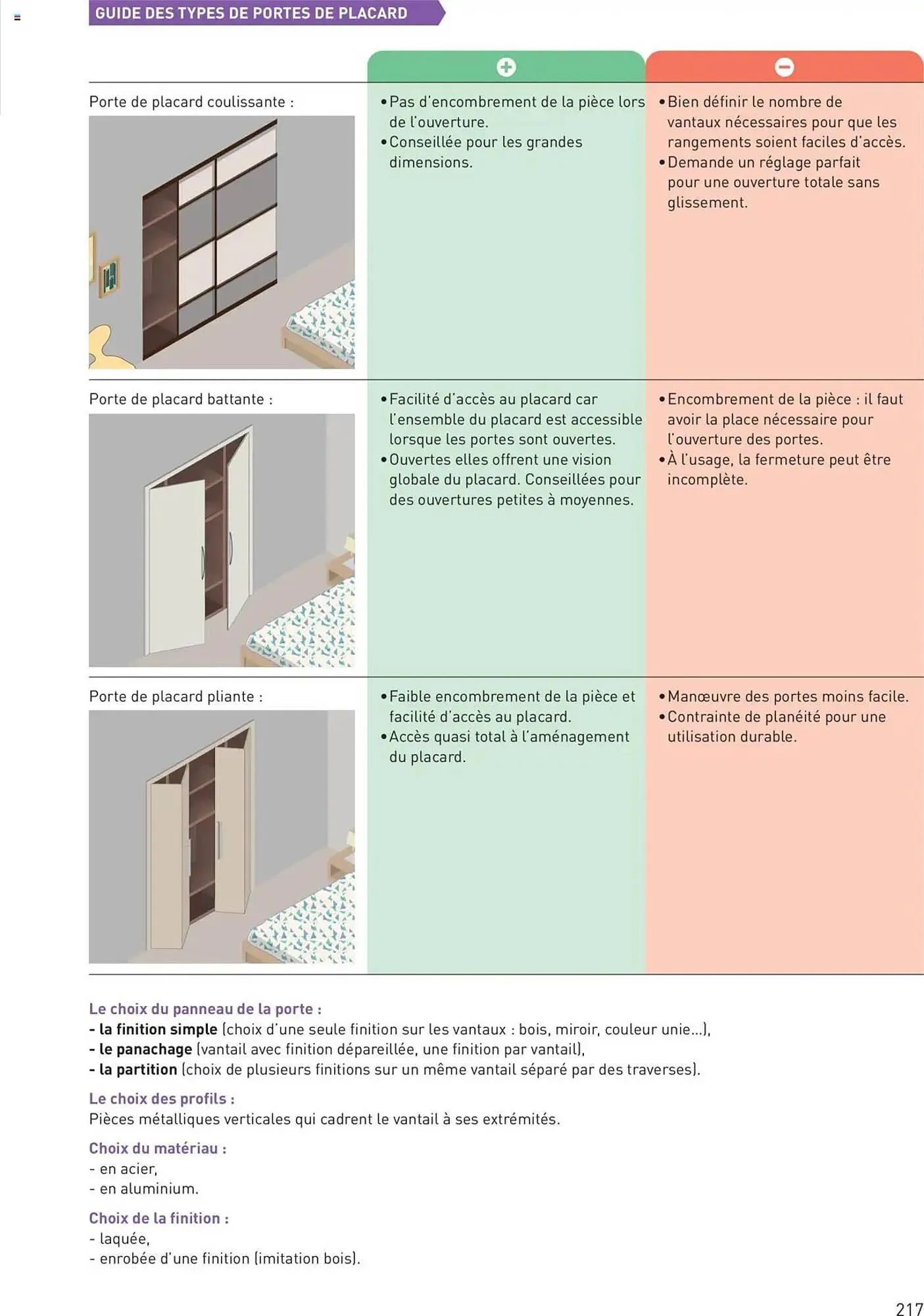 GUIDE DES TYPES DE PORTES DE PLACARD

|  | + | − |
|---|---|---|
| Porte de placard coulissante : | • Pas d'encombrement de la pièce lors de l'ouverture. • Conseillée pour les grandes dimensions. | • Bien définir le nombre de vantaux nécessaires pour que les rangements soient faciles d'accès. • Demande un réglage parfait pour une ouverture totale sans glissement. |
| Porte de placard battante : | • Facilité d'accès au placard car l'ensemble du placard est accessible lorsque les portes sont ouvertes. • Ouvertes elles offrent une vision globale du placard. Conseillées pour des ouvertures petites à moyennes. | • Encombrement de la pièce : il faut avoir la place nécessaire pour l'ouverture des portes. • À l'usage, la fermeture peut être incomplète. |
| Porte de placard pliante : | • Faible encombrement de la pièce et facilité d'accès au placard. • Accès quasi total à l'aménagement du placard. | • Manœuvre des portes moins facile. • Contrainte de planéité pour une utilisation durable. |

Le choix du panneau de la porte :
- la finition simple (choix d'une seule finition sur les vantaux : bois, miroir, couleur unie...),
- le panachage (vantail avec finition dépareillée, une finition par vantail),
- la partition (choix de plusieurs finitions sur un même vantail séparé par des traverses).

Le choix des profils :
Pièces métalliques verticales qui cadrent le vantail à ses extrémités.

Choix du matériau :
- en acier,
- en aluminium.

Choix de la finition :
- laquée,
- enrobée d'une finition (imitation bois).

217