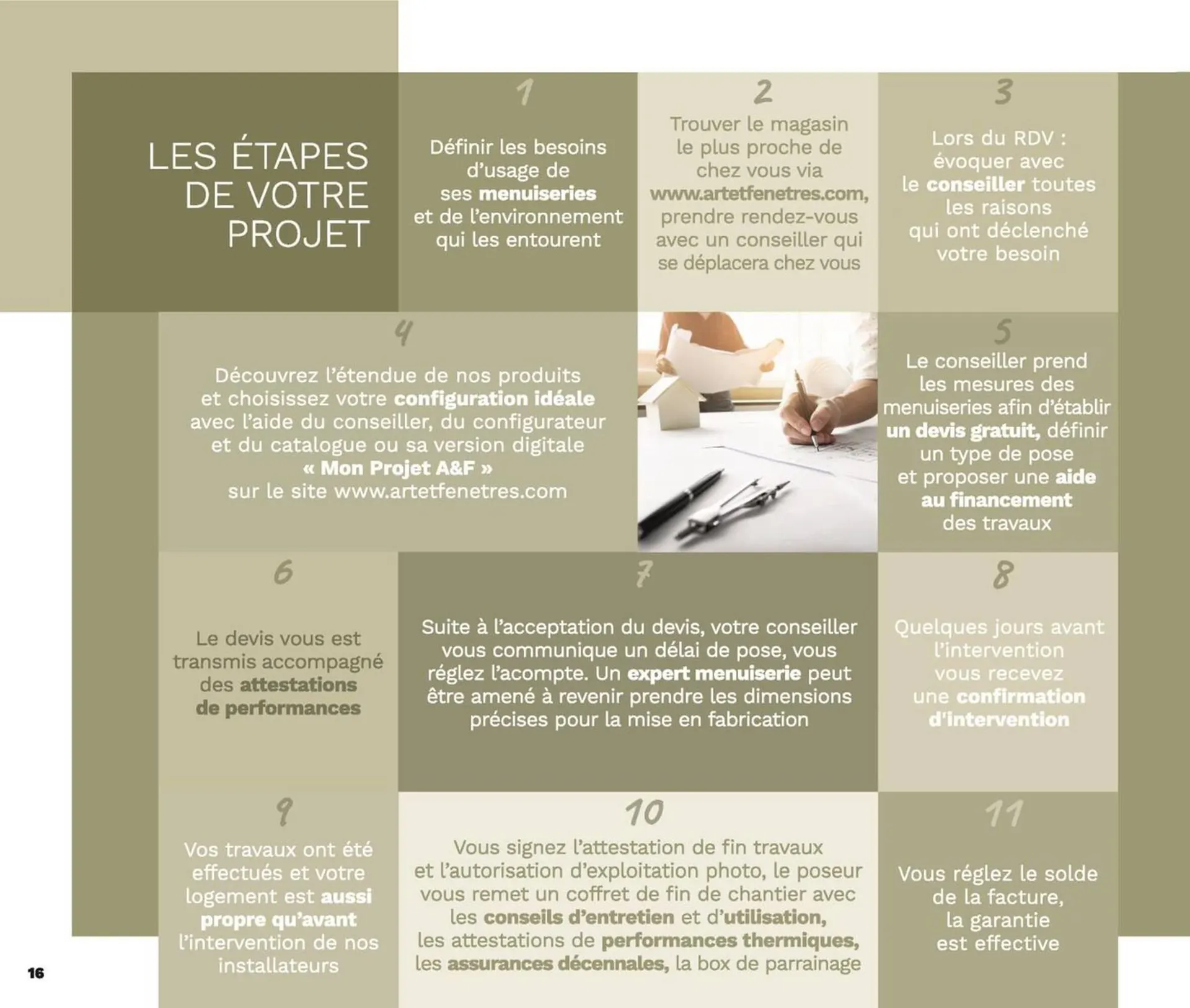 LES ÉTAPES DE VOTRE PROJET

1
Définir les besoins d'usage de ses menuiseries et de l'environnement qui les entourent

2
Trouver le magasin le plus proche de chez vous via www.artetfenetres.com, prendre rendez-vous avec un conseiller qui se déplacera chez vous

3
Lors du RDV : évoquer avec le conseiller toutes les raisons qui ont déclenché votre besoin

4
Découvrez l'étendue de nos produits et choisissez votre configuration idéale avec l'aide du conseiller, du configurateur et du catalogue ou sa version digitale « Mon Projet A&F » sur le site www.artetfenetres.com

5
Le conseiller prend les mesures des menuiseries afin d'établir un devis gratuit, définir un type de pose et proposer une aide au financement des travaux

6
Le devis vous est transmis accompagné des attestations de performances

7
Suite à l'acceptation du devis, votre conseiller vous communique un délai de pose, vous réglez l'acompte. Un expert menuiserie peut être amené à revenir prendre les dimensions précises pour la mise en fabrication

8
Quelques jours avant l'intervention vous recevez une confirmation d'intervention

9
Vos travaux ont été effectués et votre logement est aussi propre qu'avant l'intervention de nos installateurs

10
Vous signez l'attestation de fin travaux et l'autorisation d'exploitation photo, le poseur vous remet un coffret de fin de chantier avec les conseils d'entretien et d'utilisation, les attestations de performances thermiques, les assurances décennales, la box de parrainage

11
Vous réglez le solde de la facture, la garantie est effective

16