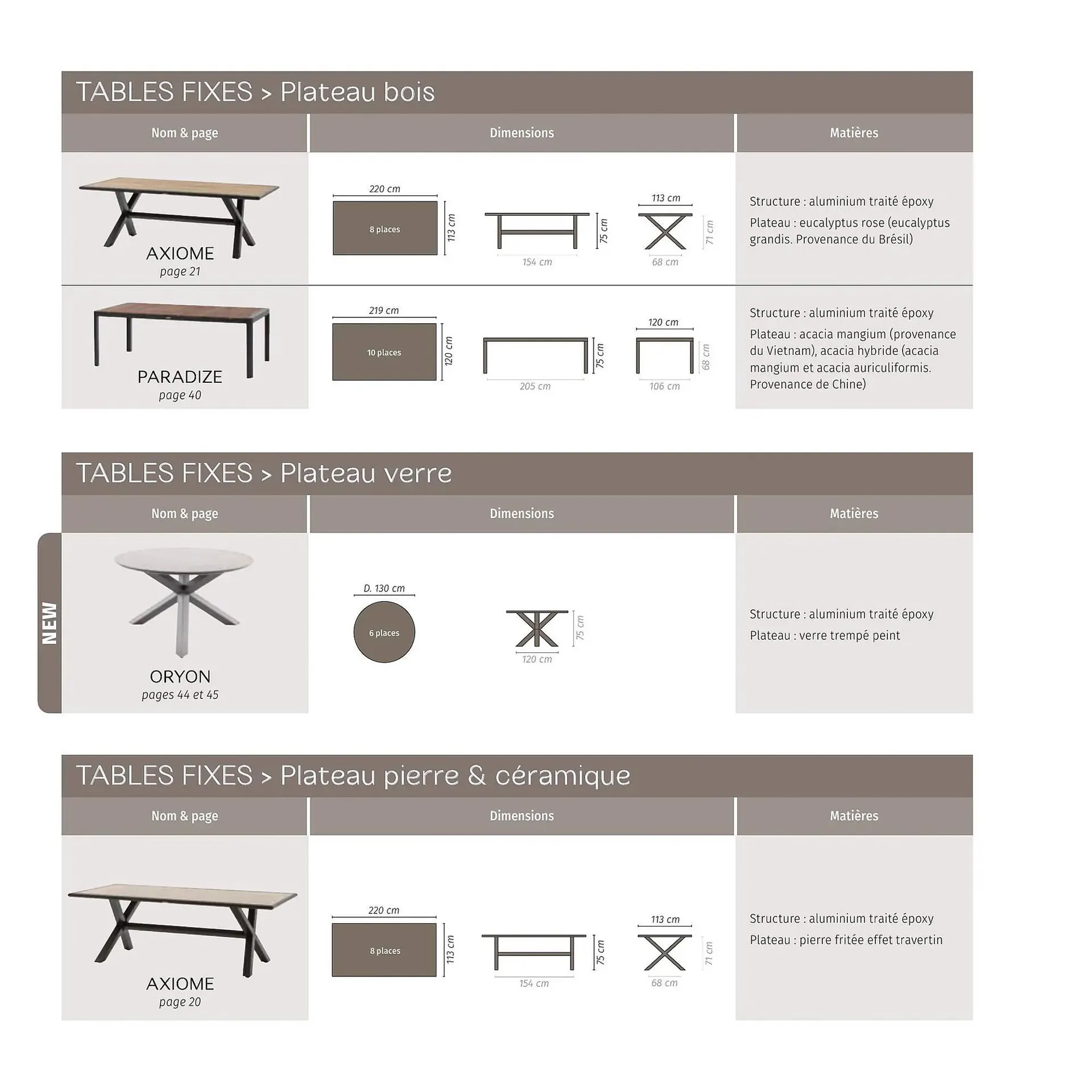 TABLES FIXES > Plateau bois

| Nom & page | Dimensions | Matières |
|---|---|---|
| AXIOME page 21 | 220 cm 8 places 113 cm 75 cm 154 cm 113 cm 71 cm 68 cm | Structure : aluminium traité époxy Plateau : eucalyptus rose (eucalyptus grandis. Provenance du Brésil) |
| PARADIZE page 40 | 219 cm 10 places 120 cm 75 cm 205 cm 120 cm 68 cm 106 cm | Structure : aluminium traité époxy Plateau : acacia mangium (provenance du Vietnam), acacia hybride (acacia mangium et acacia auriculiformis. Provenance de Chine) |

TABLES FIXES > Plateau verre

| Nom & page | Dimensions | Matières |
|---|---|---|
| NEW ORYON pages 44 et 45 | D. 130 cm 6 places 75 cm 120 cm | Structure : aluminium traité époxy Plateau : verre trempé peint |

TABLES FIXES > Plateau pierre & céramique

| Nom & page | Dimensions | Matières |
|---|---|---|
| AXIOME page 20 | 220 cm 8 places 113 cm 75 cm 154 cm 113 cm 71 cm 68 cm | Structure : aluminium traité époxy Plateau : pierre fritée effet travertin |