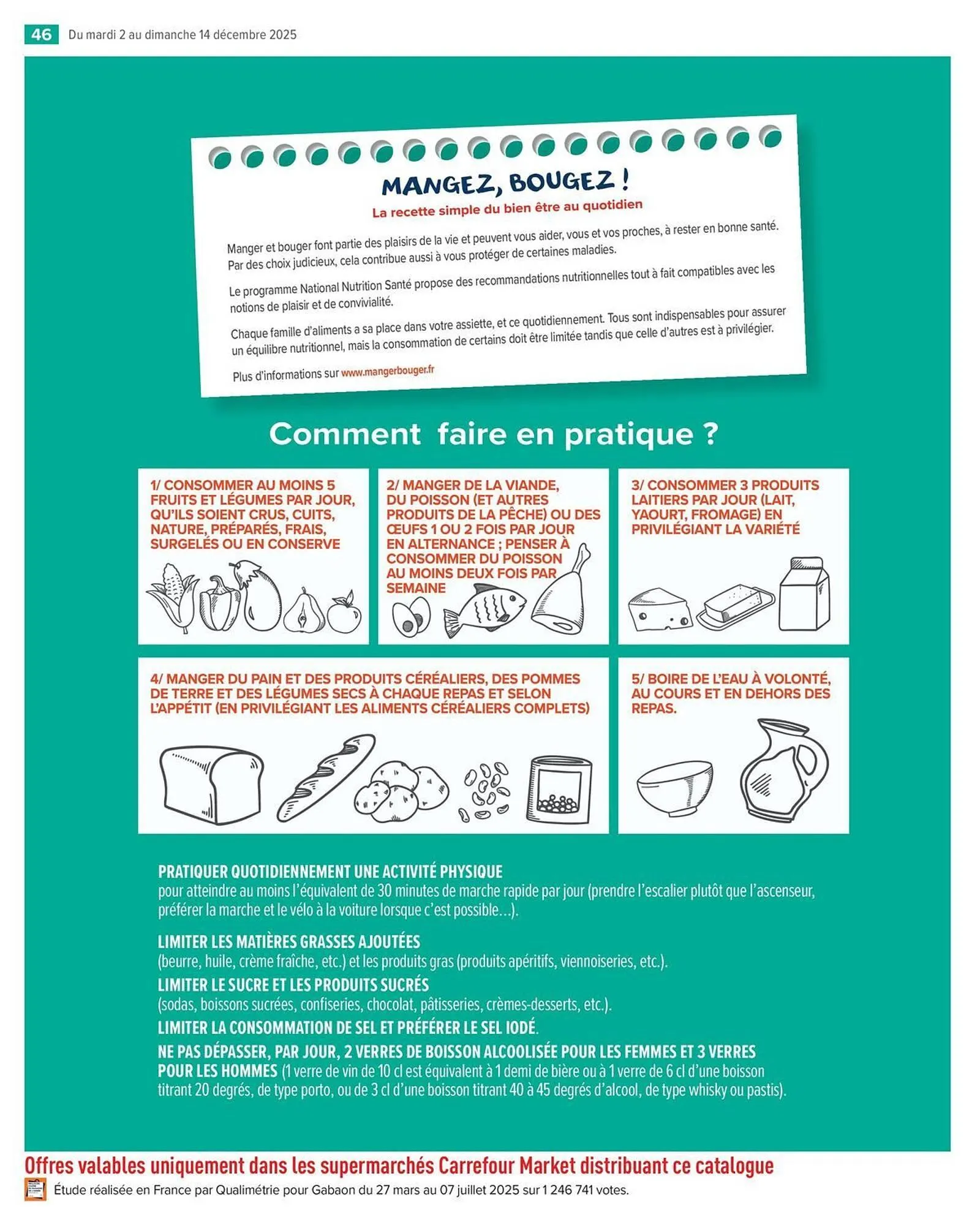 46 Du mardi 2 au dimanche 14 décembre 2025

MANGEZ, BOUGEZ !
La recette simple du bien être au quotidien

Manger et bouger font partie des plaisirs de la vie et peuvent vous aider, vous et vos proches, à rester en bonne santé. Par des choix judicieux, cela contribue aussi à vous protéger de certaines maladies.

Le programme National Nutrition Santé propose des recommandations nutritionnelles tout à fait compatibles avec les notions de plaisir et de convivialité.

Chaque famille d'aliments a sa place dans votre assiette, et ce quotidiennement. Tous sont indispensables pour assurer un équilibre nutritionnel, mais la consommation de certains doit être limitée tandis que celle d'autres est à privilégier.

Plus d'informations sur www.mangerbouger.fr

Comment faire en pratique ?

1/ CONSOMMER AU MOINS 5 FRUITS ET LÉGUMES PAR JOUR, QU'ILS SOIENT CRUS, CUITS, NATURE, PRÉPARÉS, FRAIS, SURGELÉS OU EN CONSERVE

2/ MANGER DE LA VIANDE, DU POISSON (ET AUTRES PRODUITS DE LA PÊCHE) OU DES ŒUFS 1 OU 2 FOIS PAR JOUR EN ALTERNANCE ; PENSER À CONSOMMER DU POISSON AU MOINS DEUX FOIS PAR SEMAINE

3/ CONSOMMER 3 PRODUITS LAITIERS PAR JOUR (LAIT, YAOURT, FROMAGE) EN PRIVILÉGIANT LA VARIÉTÉ

4/ MANGER DU PAIN ET DES PRODUITS CÉRÉALIERS, DES POMMES DE TERRE ET DES LÉGUMES SECS À CHAQUE REPAS ET SELON L'APPÉTIT (EN PRIVILÉGIANT LES ALIMENTS CÉRÉALIERS COMPLETS)

5/ BOIRE DE L'EAU À VOLONTÉ, AU COURS ET EN DEHORS DES REPAS.

PRATIQUER QUOTIDIENNEMENT UNE ACTIVITÉ PHYSIQUE
pour atteindre au moins l'équivalent de 30 minutes de marche rapide par jour (prendre l'escalier plutôt que l'ascenseur, préférer la marche et le vélo à la voiture lorsque c'est possible…).

LIMITER LES MATIÈRES GRASSES AJOUTÉES
(beurre, huile, crème fraîche, etc.) et les produits gras (produits apéritifs, viennoiseries, etc.).

LIMITER LE SUCRE ET LES PRODUITS SUCRÉS
(sodas, boissons sucrées, confiseries, chocolat, pâtisseries, crèmes-desserts, etc.).

LIMITER LA CONSOMMATION DE SEL ET PRÉFÉRER LE SEL IODÉ.

NE PAS DÉPASSER, PAR JOUR, 2 VERRES DE BOISSON ALCOOLISÉE POUR LES FEMMES ET 3 VERRES POUR LES HOMMES (1 verre de vin de 10 cl est équivalent à 1 demi de bière ou à 1 verre de 6 cl d'une boisson titrant 20 degrés, de type porto, ou de 3 cl d'une boisson titrant 40 à 45 degrés d'alcool, de type whisky ou pastis).

Offres valables uniquement dans les supermarchés Carrefour Market distribuant ce catalogue

Étude réalisée en France par Qualimétrie pour Gabaon du 27 mars au 07 juillet 2025 sur 1 246 741 votes.