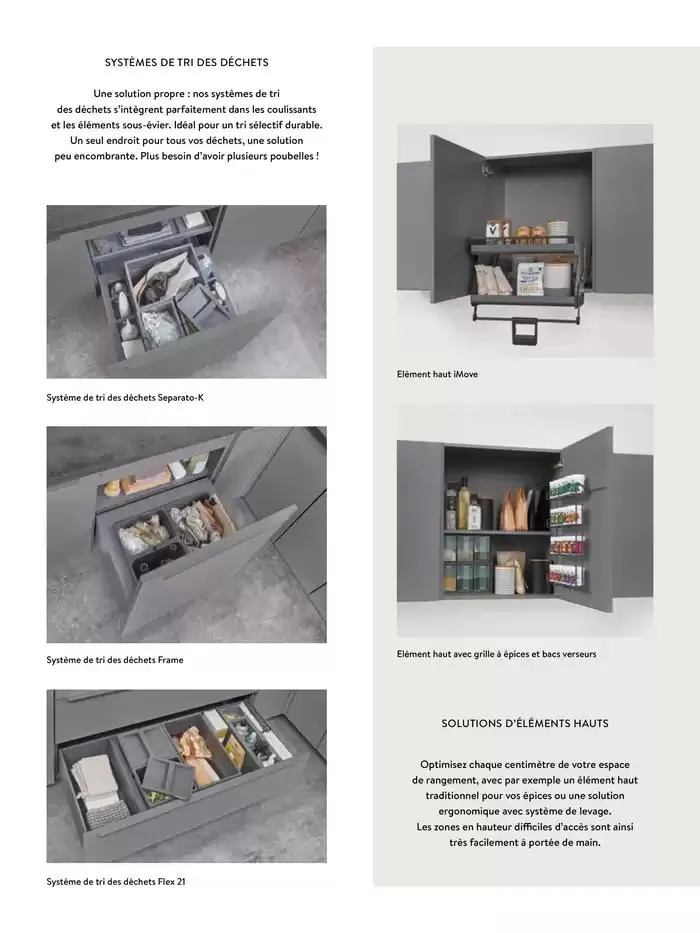 SYSTÈMES DE TRI DES DÉCHETS

Une solution propre : nos systèmes de tri des déchets s'intègrent parfaitement dans les coulissants et les éléments sous-évier. Idéal pour un tri sélectif durable. Un seul endroit pour tous vos déchets, une solution peu encombrante. Plus besoin d'avoir plusieurs poubelles !

Système de tri des déchets Separato-K

Système de tri des déchets Frame

Système de tri des déchets Flex 21

Elément haut iMove

Elément haut avec grille à épices et bacs verseurs

SOLUTIONS D'ÉLÉMENTS HAUTS

Optimisez chaque centimètre de votre espace de rangement, avec par exemple un élément haut traditionnel pour vos épices ou une solution ergonomique avec système de levage. Les zones en hauteur difficiles d'accès sont ainsi très facilement à portée de main.