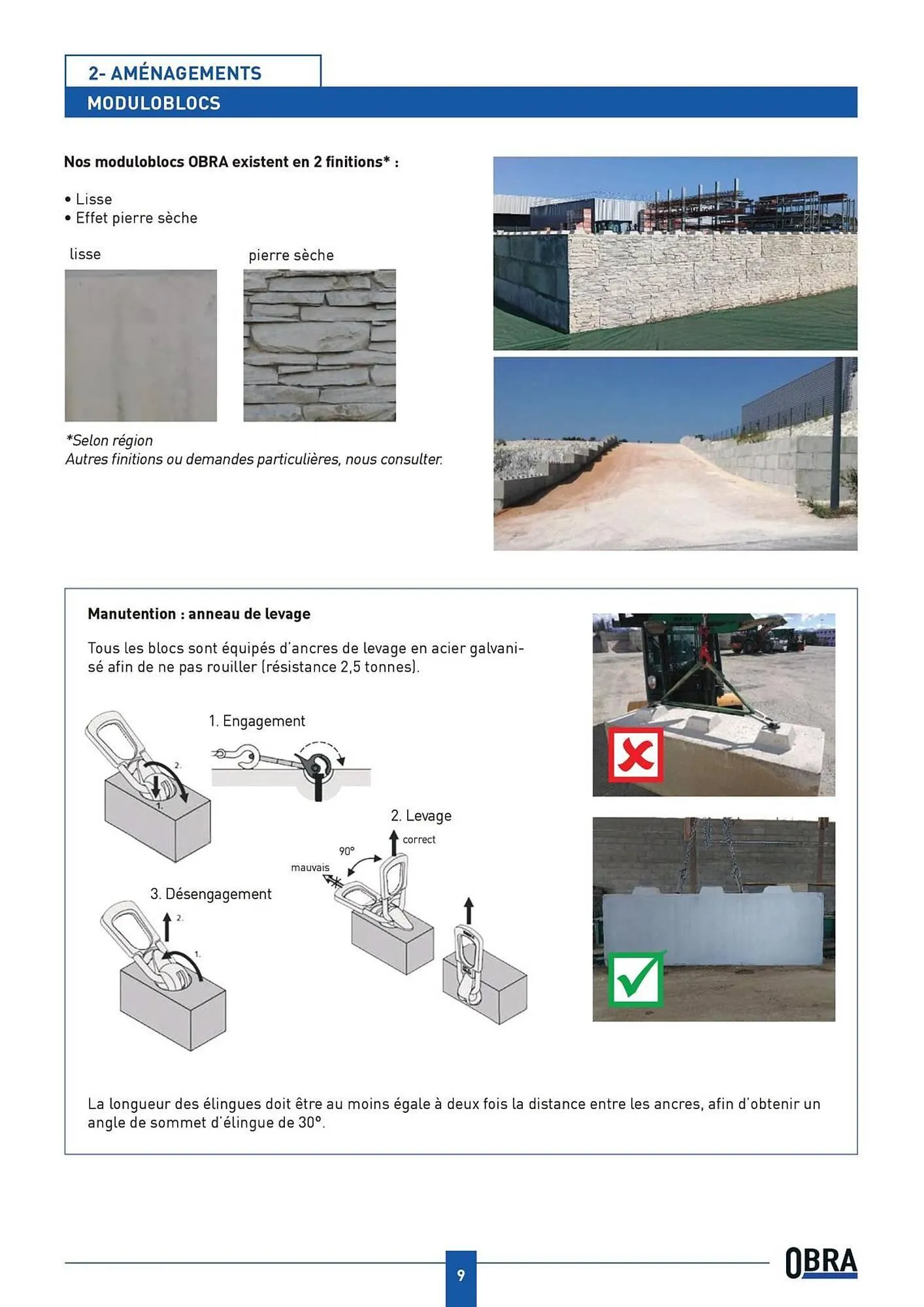 2- AMÉNAGEMENTS
MODULOBLOCS

Nos moduloblocs OBRA existent en 2 finitions* :

• Lisse
• Effet pierre sèche

lisse

pierre sèche

*Selon région
Autres finitions ou demandes particulières, nous consulter.

Manutention : anneau de levage

Tous les blocs sont équipés d'ancres de levage en acier galvanisé afin de ne pas rouiller (résistance 2,5 tonnes).

1. Engagement

2.

1.

2. Levage

correct

90°

mauvais

3. Désengagement

2.

1.

La longueur des élingues doit être au moins égale à deux fois la distance entre les ancres, afin d'obtenir un angle de sommet d'élingue de 30°.

9

OBRA