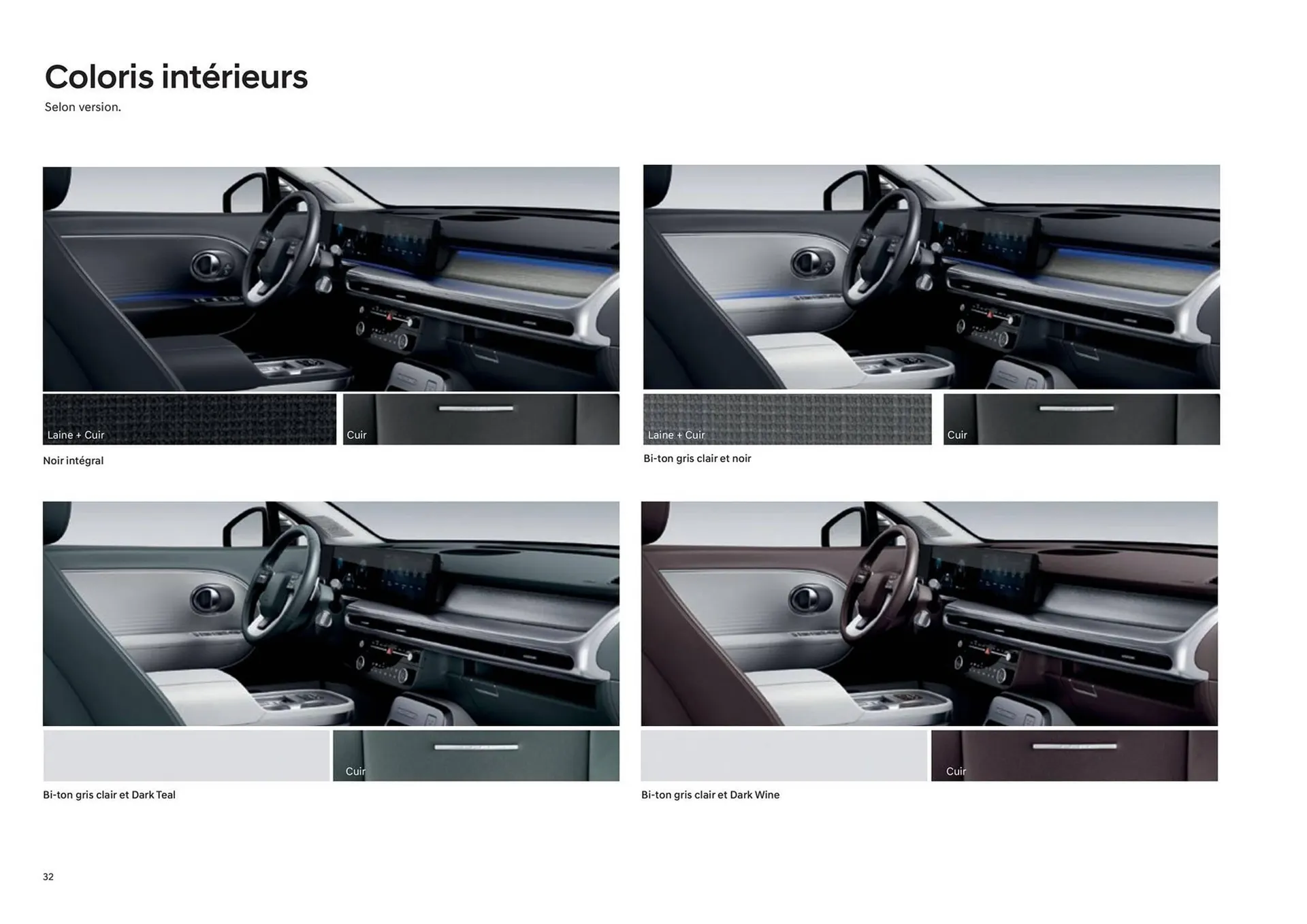 Coloris intérieurs

Selon version.

Laine + Cuir

Cuir

Noir intégral

Laine + Cuir

Cuir

Bi-ton gris clair et noir

Cuir

Bi-ton gris clair et Dark Teal

Cuir

Bi-ton gris clair et Dark Wine

32