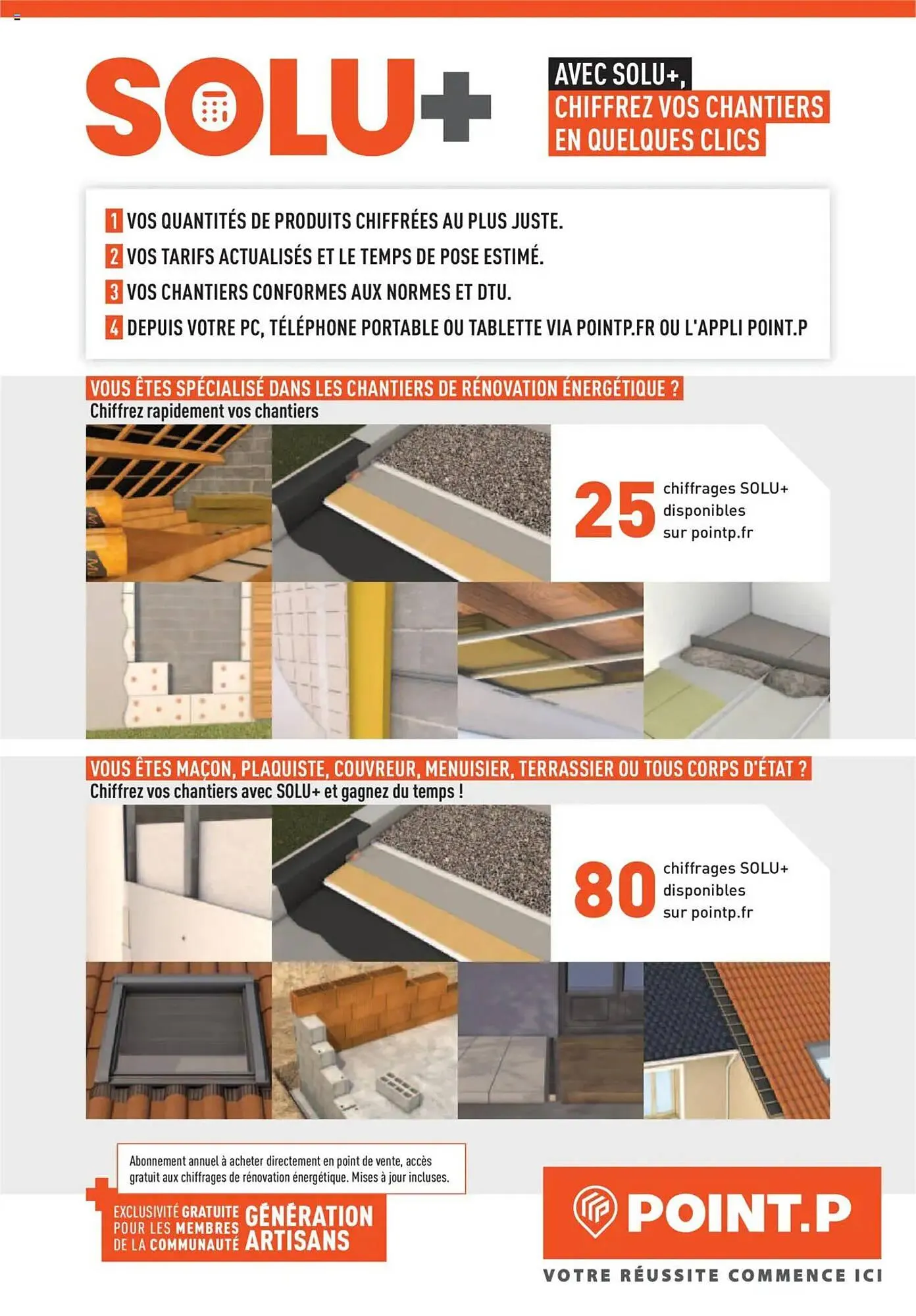 SOLU+

AVEC SOLU+, CHIFFREZ VOS CHANTIERS EN QUELQUES CLICS

1 VOS QUANTITÉS DE PRODUITS CHIFFRÉES AU PLUS JUSTE.
2 VOS TARIFS ACTUALISÉS ET LE TEMPS DE POSE ESTIMÉ.
3 VOS CHANTIERS CONFORMES AUX NORMES ET DTU.
4 DEPUIS VOTRE PC, TÉLÉPHONE PORTABLE OU TABLETTE VIA POINTP.FR OU L'APPLI POINT.P

VOUS ÊTES SPÉCIALISÉ DANS LES CHANTIERS DE RÉNOVATION ÉNERGÉTIQUE ?
Chiffrez rapidement vos chantiers

25 chiffrages SOLU+ disponibles sur pointp.fr

VOUS ÊTES MAÇON, PLAQUISTE, COUVREUR, MENUISIER, TERRASSIER OU TOUS CORPS D'ÉTAT ?
Chiffrez vos chantiers avec SOLU+ et gagnez du temps !

80 chiffrages SOLU+ disponibles sur pointp.fr

Abonnement annuel à acheter directement en point de vente, accès gratuit aux chiffrages de rénovation énergétique. Mises à jour incluses.

EXCLUSIVITÉ GRATUITE POUR LES MEMBRES DE LA COMMUNAUTÉ GÉNÉRATION ARTISANS

POINT.P
VOTRE RÉUSSITE COMMENCE ICI