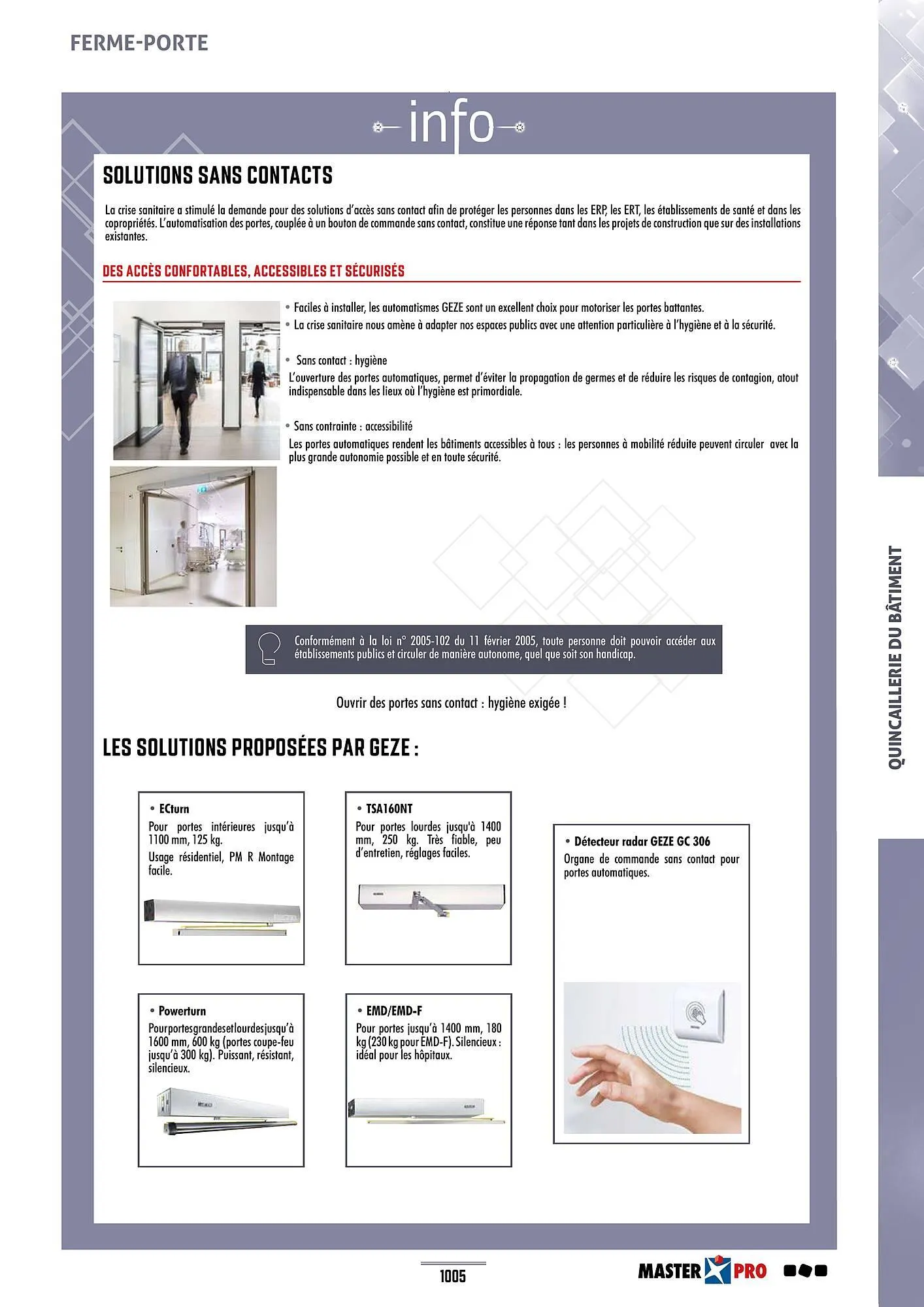 FERME-PORTE

info

SOLUTIONS SANS CONTACTS

La crise sanitaire a stimulé la demande pour des solutions d'accès sans contact afin de protéger les personnes dans les ERP, les ERT, les établissements de santé et dans les copropriétés. L'automatisation des portes, couplée à un bouton de commande sans contact, constitue une réponse tant dans les projets de construction que sur des installations existantes.

DES ACCÈS CONFORTABLES, ACCESSIBLES ET SÉCURISÉS

• Faciles à installer, les automatismes GEZE sont un excellent choix pour motoriser les portes battantes.
• La crise sanitaire nous amène à adapter nos espaces publics avec une attention particulière à l'hygiène et à la sécurité.

• Sans contact : hygiène
L'ouverture des portes automatiques, permet d'éviter la propagation de germes et de réduire les risques de contagion, atout indispensable dans les lieux où l'hygiène est primordiale.

• Sans contrainte : accessibilité
Les portes automatiques rendent les bâtiments accessibles à tous : les personnes à mobilité réduite peuvent circuler avec la plus grande autonomie possible et en toute sécurité.

Conformément à la loi n° 2005-102 du 11 février 2005, toute personne doit pouvoir accéder aux établissements publics et circuler de manière autonome, quel que soit son handicap.

Ouvrir des portes sans contact : hygiène exigée !

LES SOLUTIONS PROPOSÉES PAR GEZE :

• ECturn
Pour portes intérieures jusqu'à 1100 mm, 125 kg.
Usage résidentiel, PM R Montage facile.

• TSA160NT
Pour portes lourdes jusqu'à 1400 mm, 250 kg. Très fiable, peu d'entretien, réglages faciles.

• Détecteur radar GEZE GC 306
Organe de commande sans contact pour portes automatiques.

• Powerturn
Pourportesgrandesetlourdesjusqu'à 1600 mm, 600 kg (portes coupe-feu jusqu'à 300 kg). Puissant, résistant, silencieux.

• EMD/EMD-F
Pour portes jusqu'à 1400 mm, 180 kg (230 kg pour EMD-F). Silencieux : idéal pour les hôpitaux.

QUINCAILLERIE DU BÂTIMENT

1005

MASTER PRO