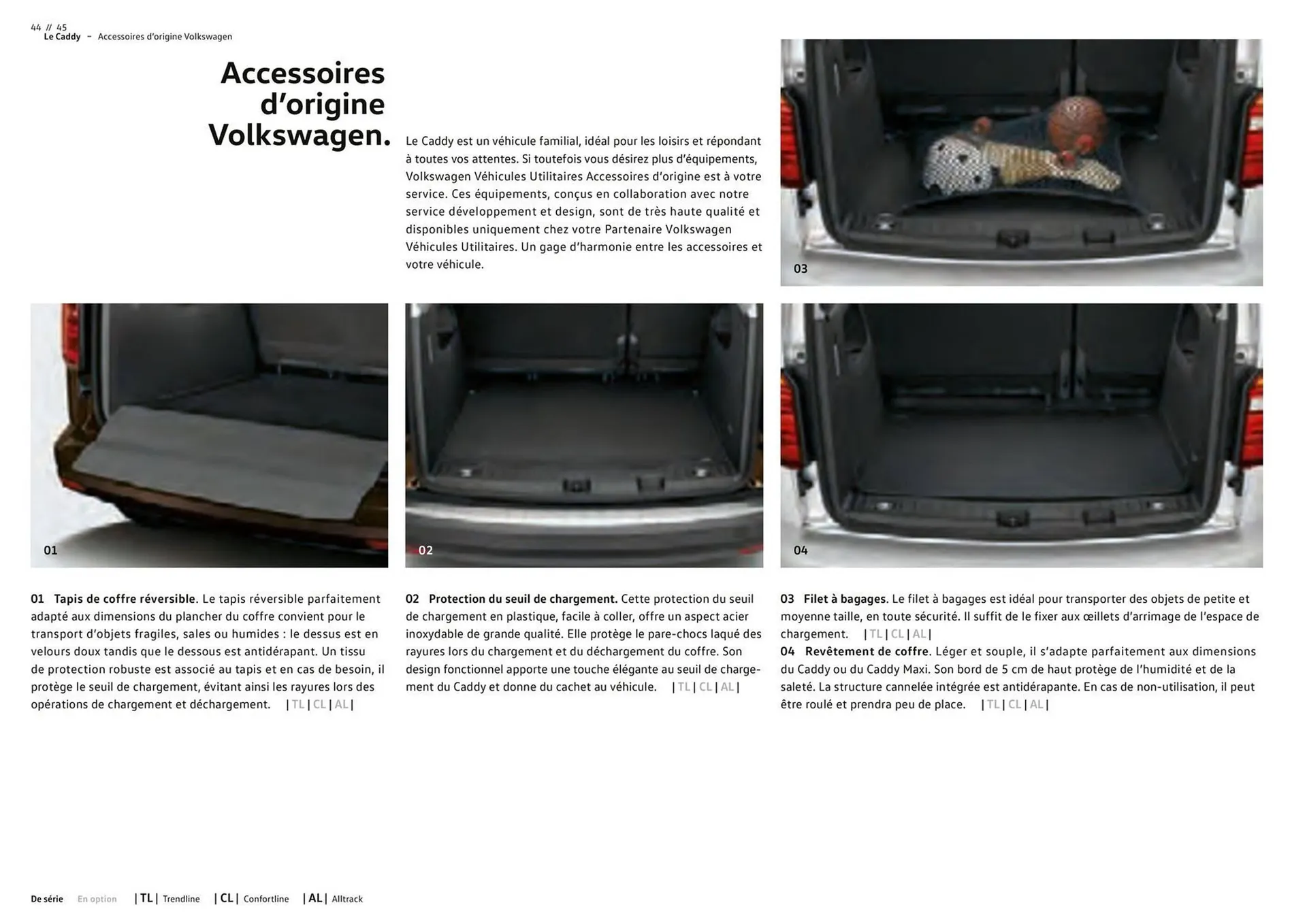 44 // 45
Le Caddy – Accessoires d'origine Volkswagen

Accessoires d'origine Volkswagen.

Le Caddy est un véhicule familial, idéal pour les loisirs et répondant à toutes vos attentes. Si toutefois vous désirez plus d'équipements, Volkswagen Véhicules Utilitaires Accessoires d'origine est à votre service. Ces équipements, conçus en collaboration avec notre service développement et design, sont de très haute qualité et disponibles uniquement chez votre Partenaire Volkswagen Véhicules Utilitaires. Un gage d'harmonie entre les accessoires et votre véhicule.

03

01

02

04

01 Tapis de coffre réversible. Le tapis réversible parfaitement adapté aux dimensions du plancher du coffre convient pour le transport d'objets fragiles, sales ou humides : le dessus est en velours doux tandis que le dessous est antidérapant. Un tissu de protection robuste est associé au tapis et en cas de besoin, il protège le seuil de chargement, évitant ainsi les rayures lors des opérations de chargement et déchargement. | TL | CL | AL |

02 Protection du seuil de chargement. Cette protection du seuil de chargement en plastique, facile à coller, offre un aspect acier inoxydable de grande qualité. Elle protège le pare-chocs laqué des rayures lors du chargement et du déchargement du coffre. Son design fonctionnel apporte une touche élégante au seuil de chargement du Caddy et donne du cachet au véhicule. | TL | CL | AL |

03 Filet à bagages. Le filet à bagages est idéal pour transporter des objets de petite et moyenne taille, en toute sécurité. Il suffit de le fixer aux œillets d'arrimage de l'espace de chargement. | TL | CL | AL |
04 Revêtement de coffre. Léger et souple, il s'adapte parfaitement aux dimensions du Caddy ou du Caddy Maxi. Son bord de 5 cm de haut protège de l'humidité et de la saleté. La structure cannelée intégrée est antidérapante. En cas de non-utilisation, il peut être roulé et prendra peu de place. | TL | CL | AL |

De série En option | TL | Trendline | CL | Confortline | AL | Alltrack